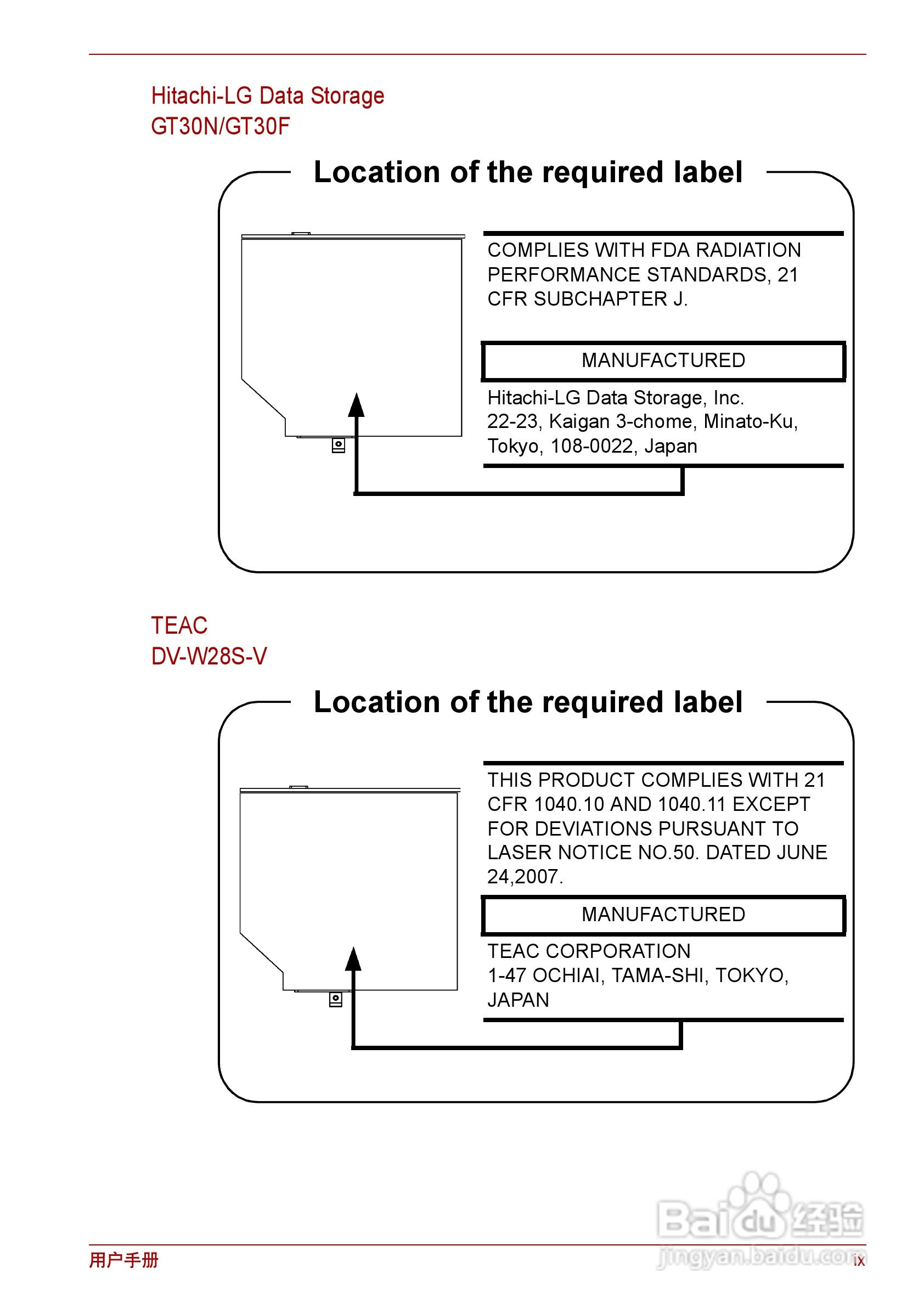 Hitachi-LG Data Storage
GT30N/GT30F

Location of the required label

COMPLIES WITH FDA RADIATION PERFORMANCE STANDARDS, 21 CFR SUBCHAPTER J.

MANUFACTURED

Hitachi-LG Data Storage, Inc.
22-23, Kaigan 3-chome, Minato-Ku,
Tokyo, 108-0022, Japan

TEAC
DV-W28S-V

Location of the required label

THIS PRODUCT COMPLIES WITH 21 CFR 1040.10 AND 1040.11 EXCEPT FOR DEVIATIONS PURSUANT TO LASER NOTICE NO.50. DATED JUNE 24,2007.

MANUFACTURED

TEAC CORPORATION
1-47 OCHIAI, TAMA-SHI, TOKYO,
JAPAN

Baidu经验
jingyan.baidu.com

用户手册

ix