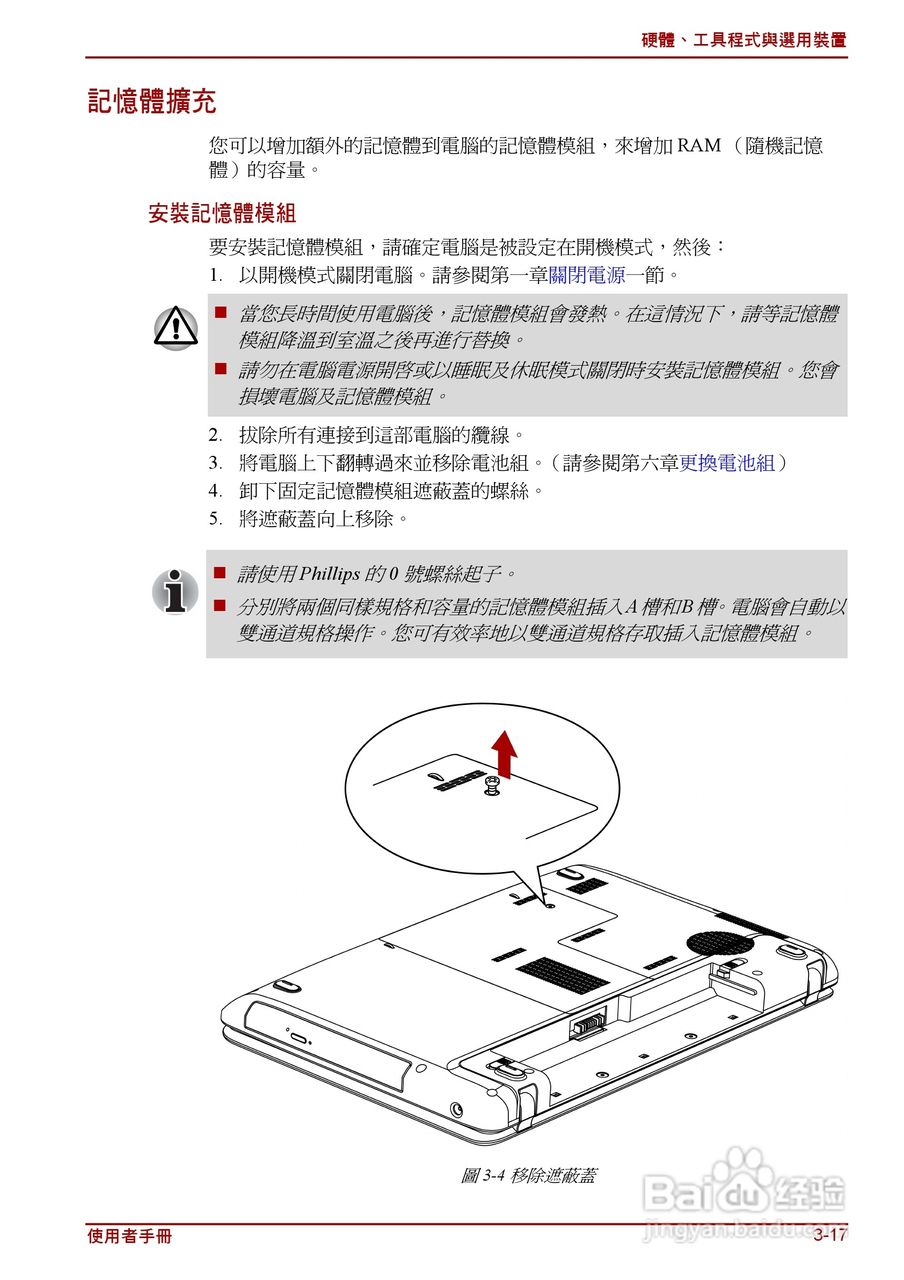 硬體、工具程式與選用裝置

記憶體擴充

您可以增加額外的記憶體到電腦的記憶體模組，來增加 RAM （隨機記憶體）的容量。

安裝記憶體模組

要安裝記憶體模組，請確定電腦是被設定在開機模式，然後：

1. 以開機模式關閉電腦。請參閱第一章關閉電源一節。

■ 當您長時間使用電腦後，記憶體模組會發熱。在這情況下，請等記憶體模組降溫到室溫之後再進行替換。

■ 請勿在電腦電源開啓或以睡眠及休眠模式關閉時安裝記憶體模組。您會損壞電腦及記憶體模組。

2. 拔除所有連接到這部電腦的纜線。
3. 將電腦上下翻轉過來並移除電池組。（請參閱第六章更換電池組）
4. 卸下固定記憶體模組遮蔽蓋的螺絲。
5. 將遮蔽蓋向上移除。

■ 請使用 Phillips 的 0 號螺絲起子。

■ 分別將兩個同樣規格和容量的記憶體模組插入 A 槽和 B 槽。電腦會自動以雙通道規格操作。您可有效率地以雙通道規格存取插入記憶體模組。

圖 3-4 移除遮蔽蓋

Baidu 经验
jingyan.baidu.com

使用者手冊

3-17