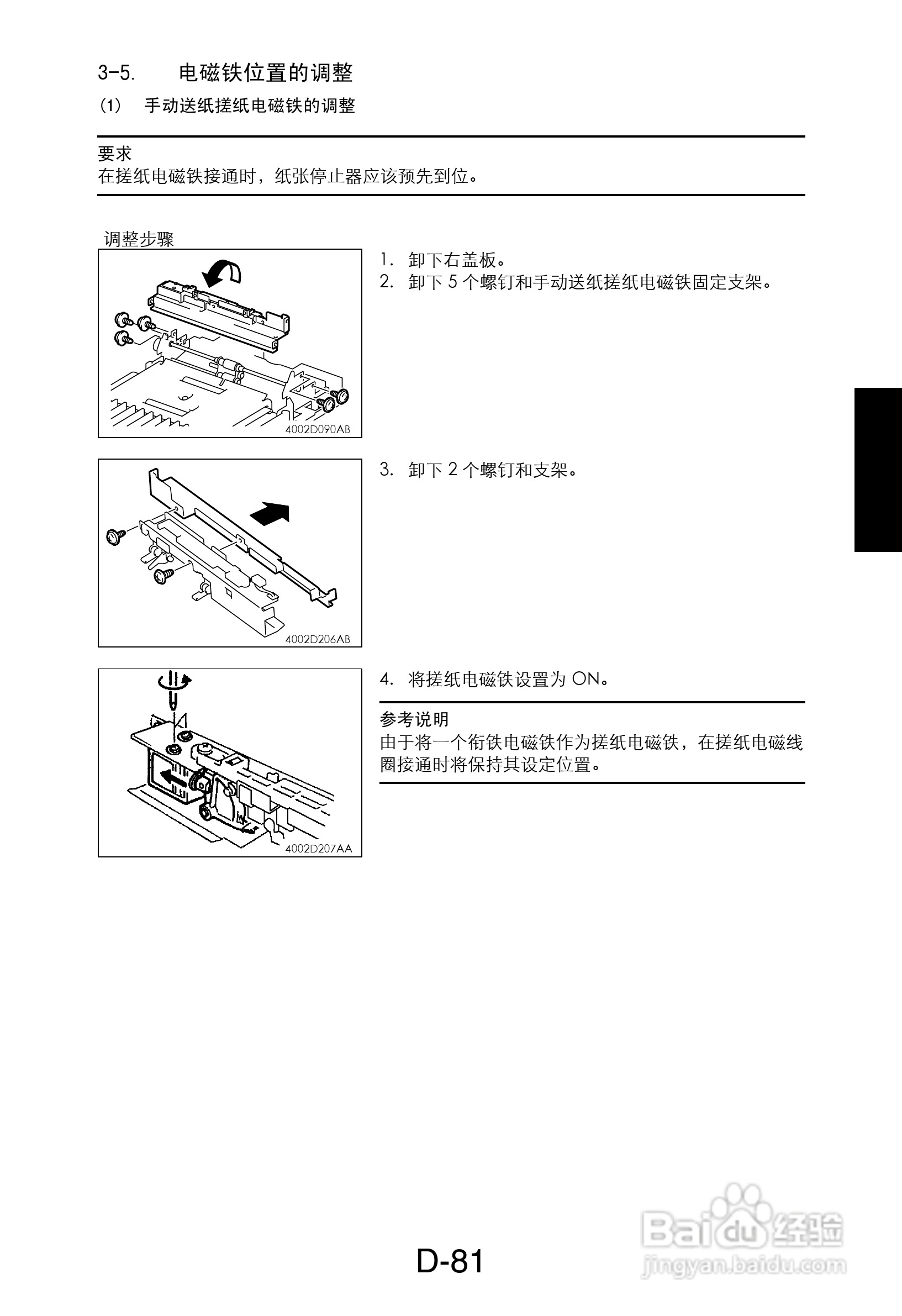 3-5. 电磁铁位置的调整

(1) 手动送纸搓纸电磁铁的调整

要求
在搓纸电磁铁接通时，纸张停止器应该预先到位。

调整步骤

4002D090AB

1. 卸下右盖板。
2. 卸下 5 个螺钉和手动送纸搓纸电磁铁固定支架。

4002D206AB

3. 卸下 2 个螺钉和支架。

4002D207AA

4. 将搓纸电磁铁设置为 ON。

参考说明
由于将一个衔铁电磁铁作为搓纸电磁铁，在搓纸电磁线圈接通时将保持其设定位置。

D-81

Baidu 经验
jingyan.baidu.com