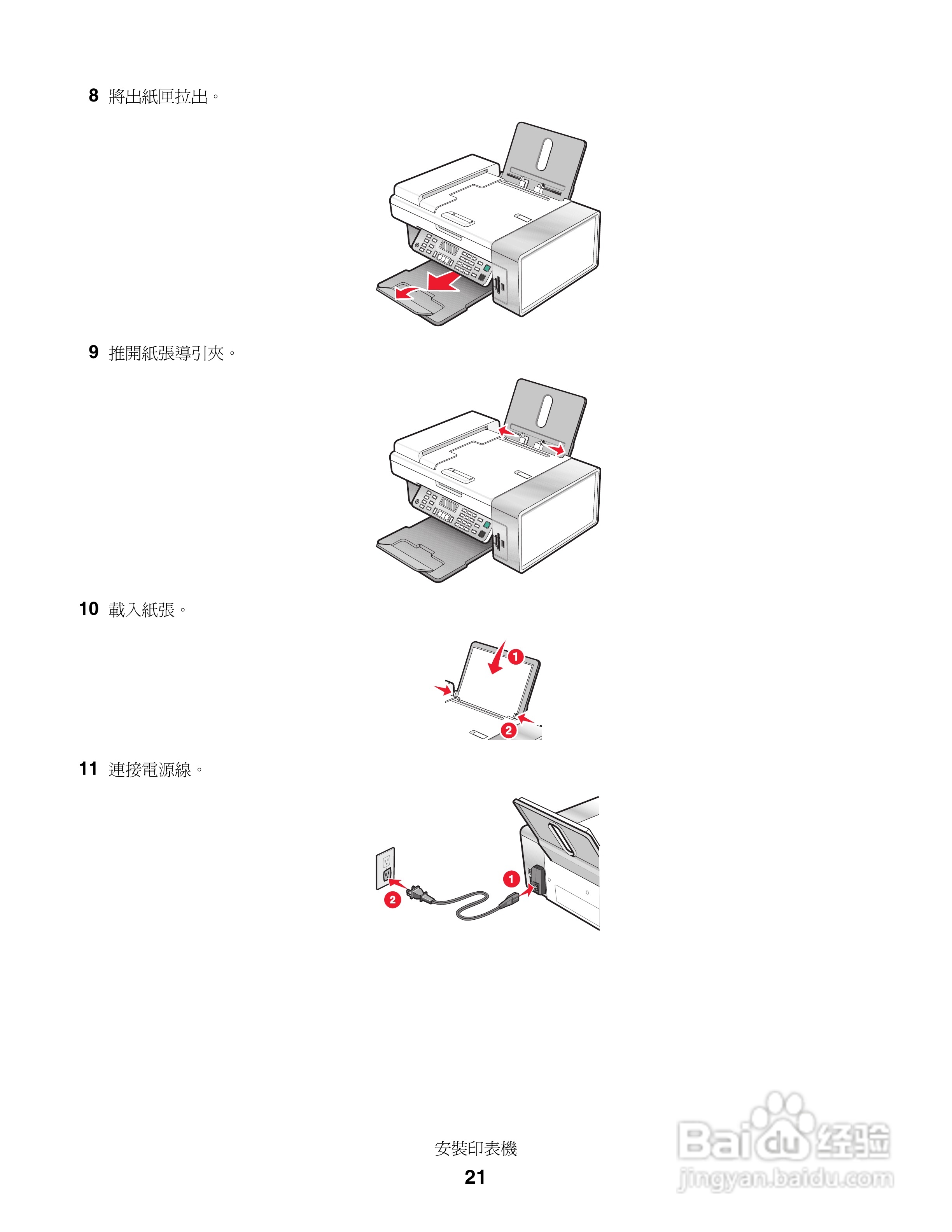 8 將出紙匣拉出。

9 推開紙張導引夾。

10 載入紙張。

1

2

11 連接電源線。

1

2

安裝印表機

21

Baidu经验
jingyan.baidu.com