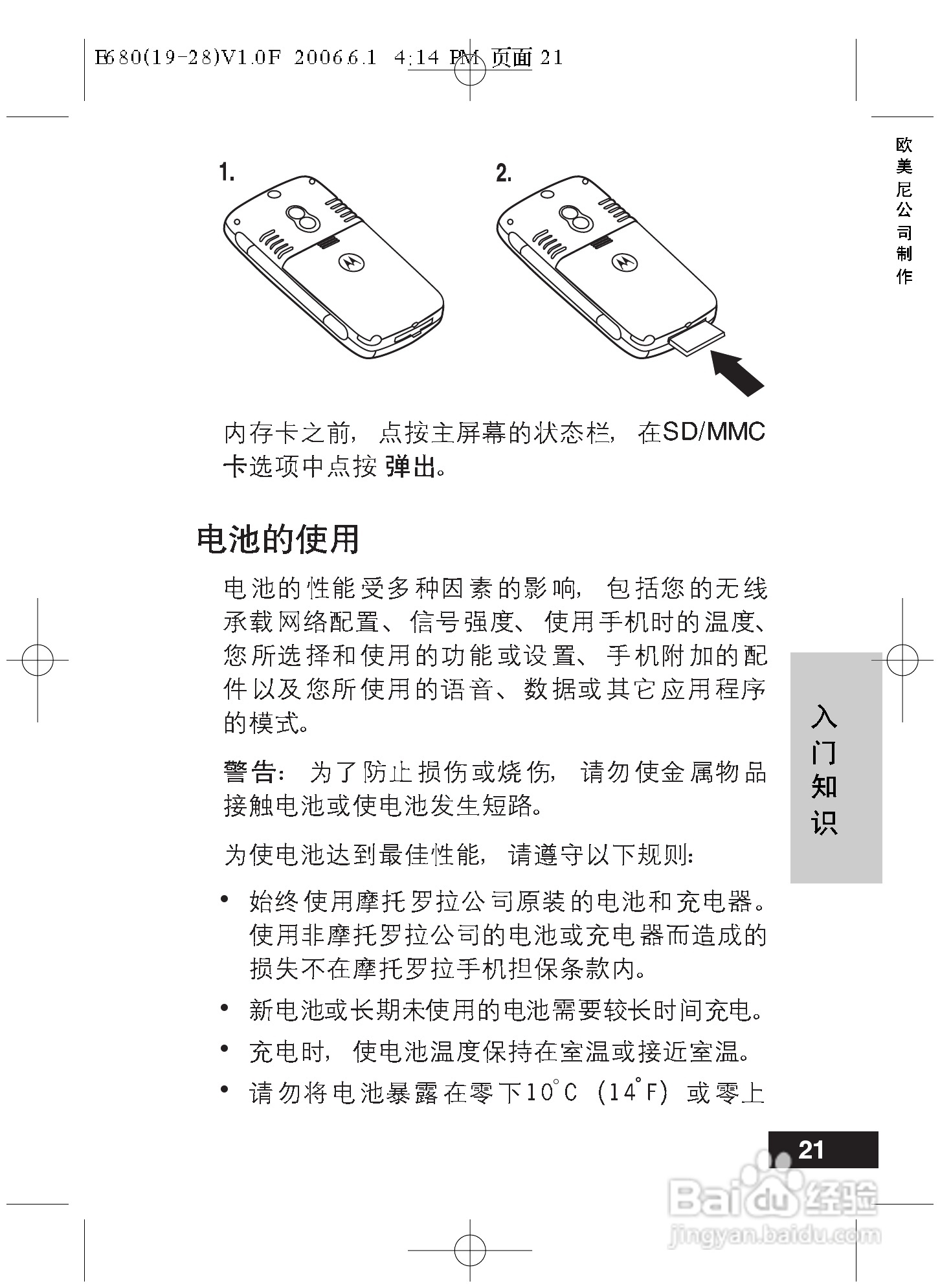 E680(19-28)V1.0F 2006.6.1 4:14 PM 页面 21

欧美尼公司制作

1.

2.

内存卡之前，点按主屏幕的状态栏，在SD/MMC卡选项中点按 弹出。

电池的使用

电池的性能受多种因素的影响，包括您的无线承载网络配置、信号强度、使用手机时的温度、您所选择和使用的功能或设置、手机附加的配件以及您所使用的语音、数据或其它应用程序的模式。

警告：为了防止损伤或烧伤，请勿使金属物品接触电池或使电池发生短路。

为使电池达到最佳性能，请遵守以下规则：

• 始终使用摩托罗拉公司原装的电池和充电器。使用非摩托罗拉公司的电池或充电器而造成的损失不在摩托罗拉手机担保条款内。

• 新电池或长期未使用的电池需要较长时间充电。

• 充电时，使电池温度保持在室温或接近室温。

• 请勿将电池暴露在零下10°C (14°F) 或零上

入门知识

21

Baidu经验
jingyan.baidu.com