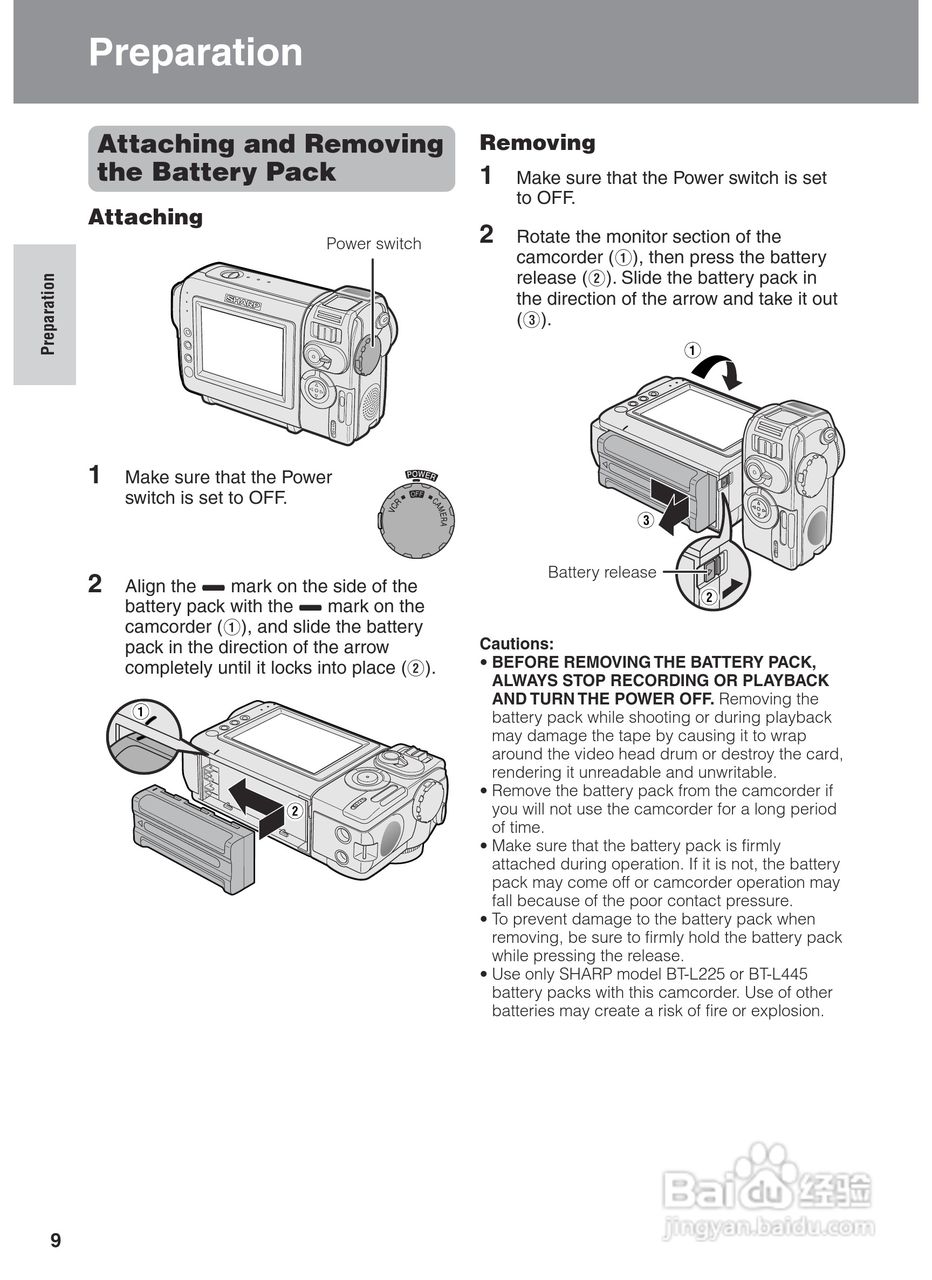 Preparation

Preparation

Attaching and Removing the Battery Pack

Attaching

Power switch

SHARP

1 Make sure that the Power switch is set to OFF.

POWER
VCR OFF CAMERA

2 Align the ▬ mark on the side of the battery pack with the ▬ mark on the camcorder (①), and slide the battery pack in the direction of the arrow completely until it locks into place (②).

①
②

Removing

1 Make sure that the Power switch is set to OFF.

2 Rotate the monitor section of the camcorder (①), then press the battery release (②). Slide the battery pack in the direction of the arrow and take it out (③).

①
③
Battery release
②

Cautions:
• BEFORE REMOVING THE BATTERY PACK, ALWAYS STOP RECORDING OR PLAYBACK AND TURN THE POWER OFF. Removing the battery pack while shooting or during playback may damage the tape by causing it to wrap around the video head drum or destroy the card, rendering it unreadable and unwritable.
• Remove the battery pack from the camcorder if you will not use the camcorder for a long period of time.
• Make sure that the battery pack is firmly attached during operation. If it is not, the battery pack may come off or camcorder operation may fall because of the poor contact pressure.
• To prevent damage to the battery pack when removing, be sure to firmly hold the battery pack while pressing the release.
• Use only SHARP model BT-L225 or BT-L445 battery packs with this camcorder. Use of other batteries may create a risk of fire or explosion.

9

Baidu 经验
jingyan.baidu.com