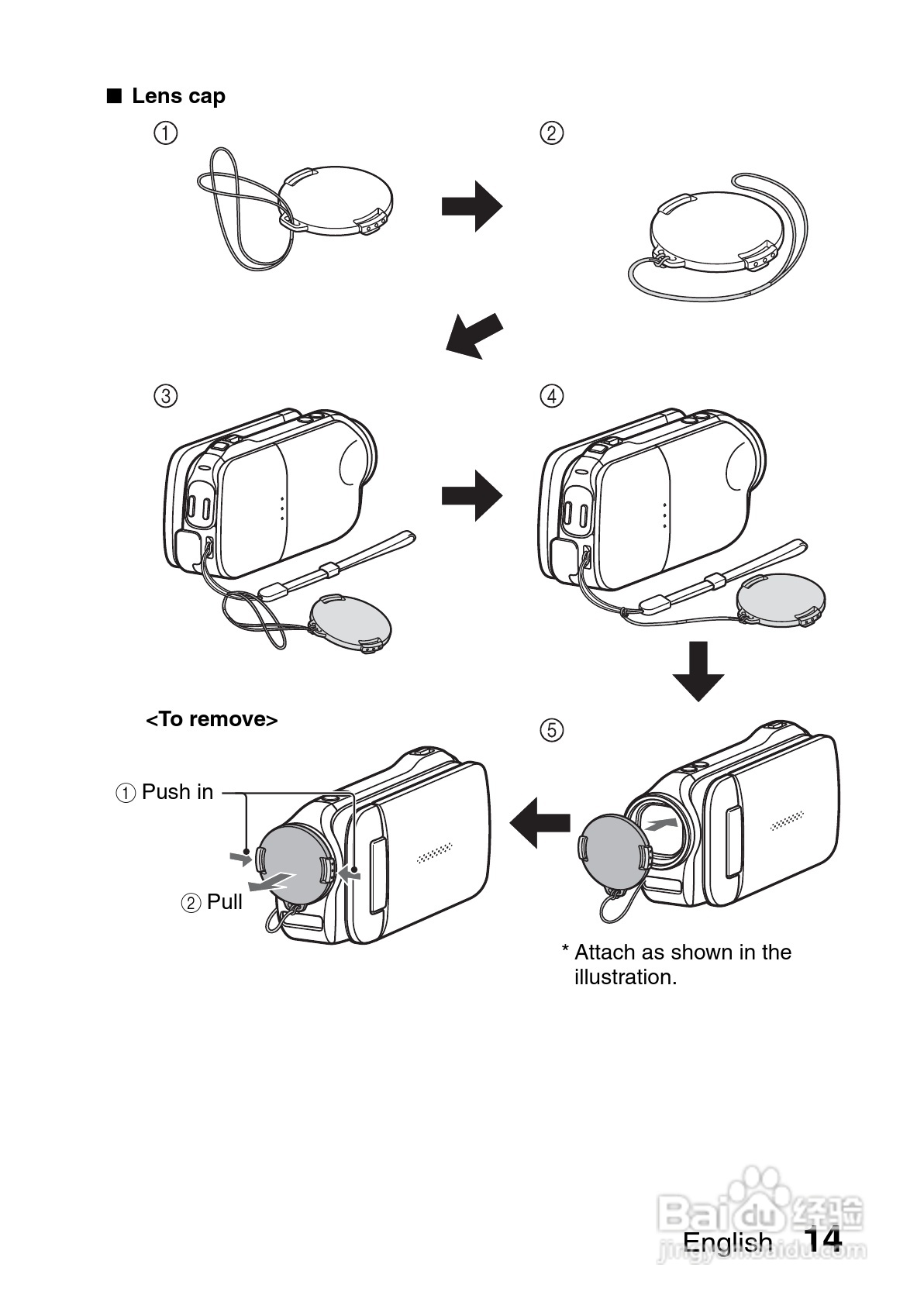 ■ Lens cap

①

②

③

④

<To remove>

⑤

① Push in

② Pull

* Attach as shown in the illustration.

Baidu 经验
jingyan.baidu.com

English 14