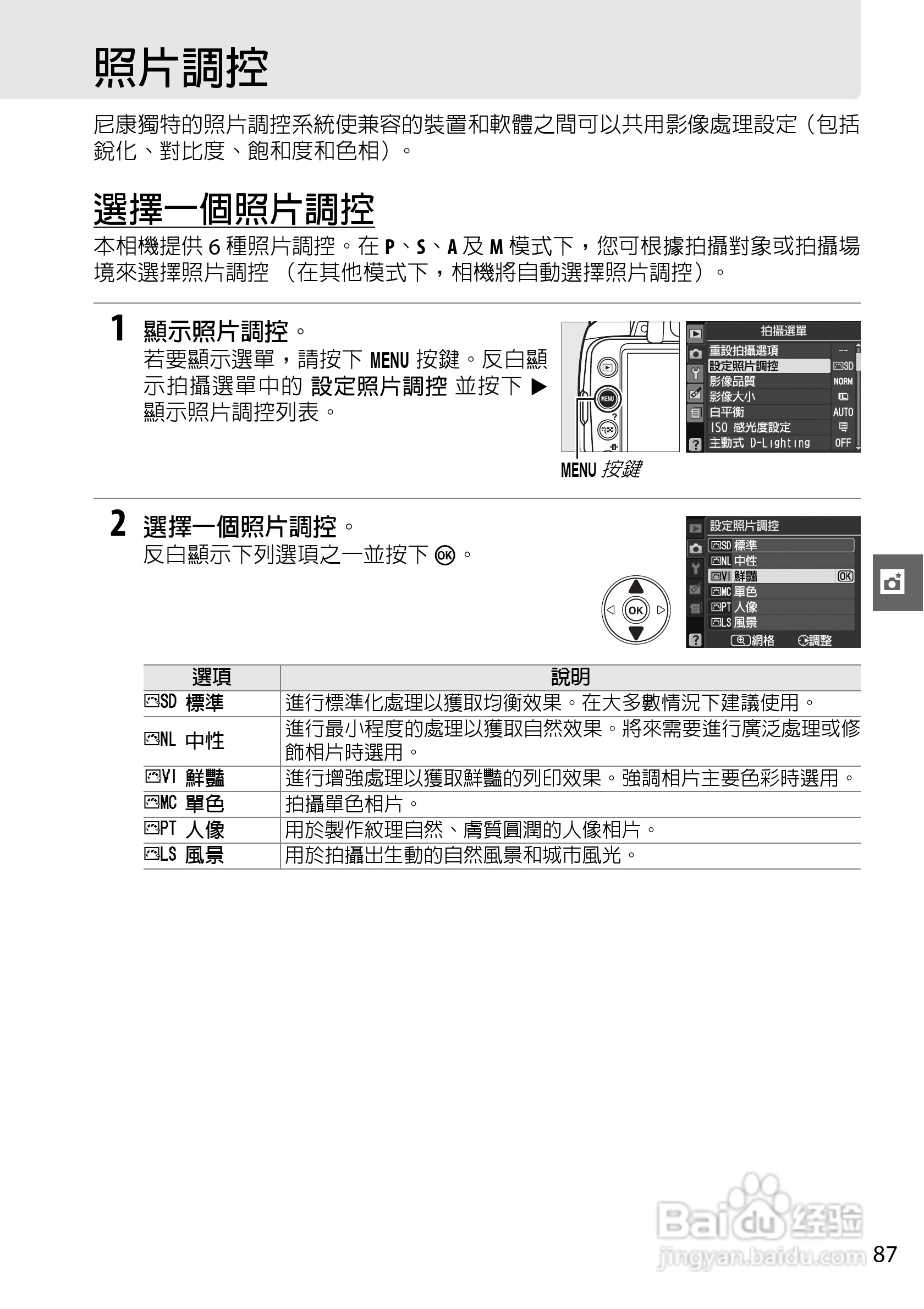 照片調控

尼康獨特的照片調控系統使兼容的裝置和軟體之間可以共用影像處理設定（包括銳化、對比度、飽和度和色相）。

選擇一個照片調控

本相機提供 6 種照片調控。在 P、S、A 及 M 模式下，您可根據拍攝對象或拍攝場境來選擇照片調控 （在其他模式下，相機將自動選擇照片調控）。

1 顯示照片調控。
若要顯示選單，請按下 MENU 按鍵。反白顯示拍攝選單中的 設定照片調控 並按下 ▶ 顯示照片調控列表。

MENU 按鍵

拍攝選單
重設拍攝選項 --
設定照片調控 SD
影像品質 NORM
影像大小
白平衡 AUTO
ISO 感光度設定
主動式 D-Lighting OFF

2 選擇一個照片調控。
反白顯示下列選項之一並按下 OK。

OK

設定照片調控
SD 標準
NL 中性
VI 鮮豔 OK
MC 單色
PT 人像
LS 風景
網格 調整

| 選項 | 說明 |
|---|---|
| SD 標準 | 進行標準化處理以獲取均衡效果。在大多數情況下建議使用。 |
| NL 中性 | 進行最小程度的處理以獲取自然效果。將來需要進行廣泛處理或修飾相片時選用。 |
| VI 鮮豔 | 進行增強處理以獲取鮮豔的列印效果。強調相片主要色彩時選用。 |
| MC 單色 | 拍攝單色相片。 |
| PT 人像 | 用於製作紋理自然、膚質圓潤的人像相片。 |
| LS 風景 | 用於拍攝出生動的自然風景和城市風光。 |

Baidu 经验
jingyan.baidu.com

87