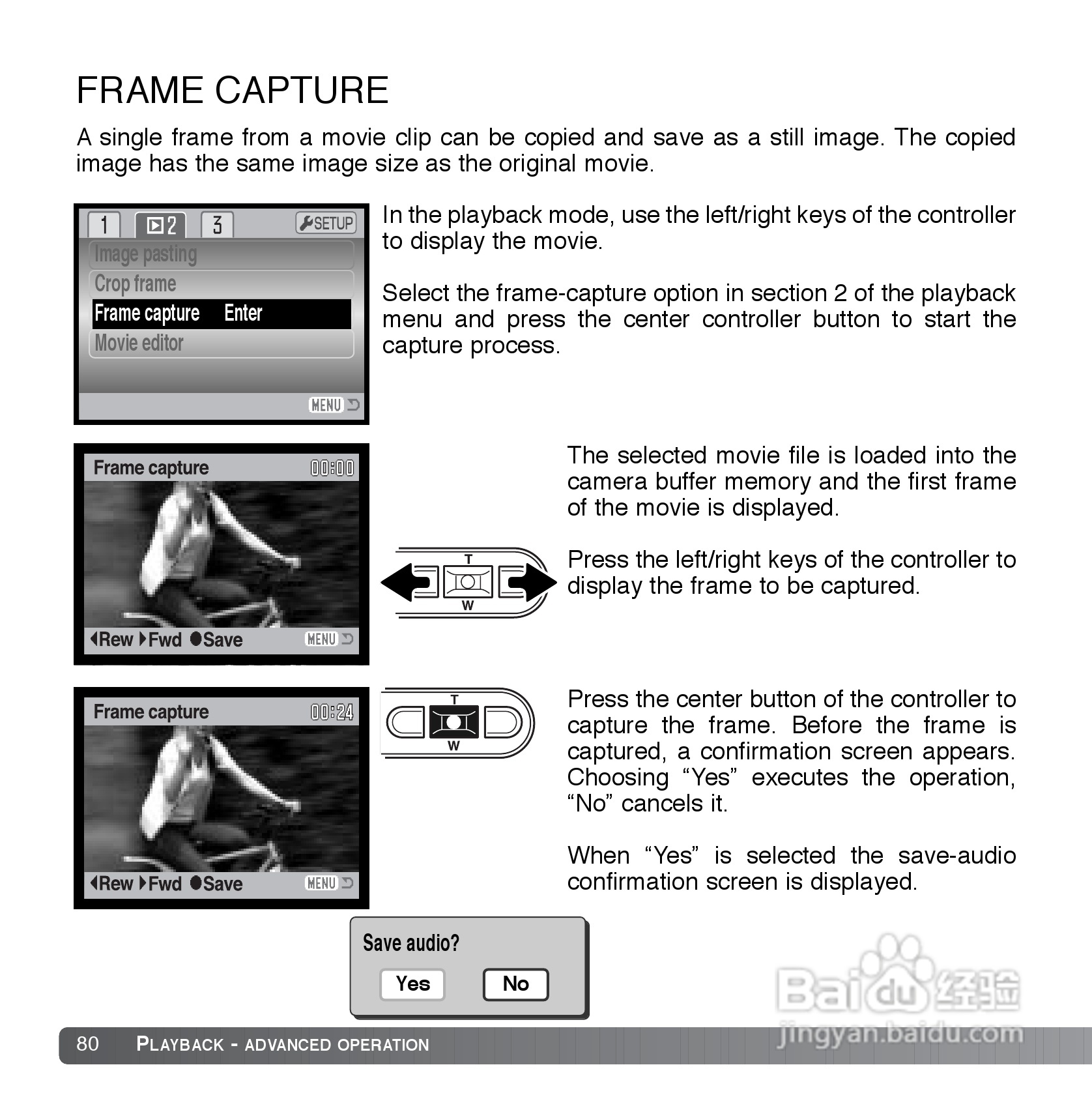 FRAME CAPTURE

A single frame from a movie clip can be copied and save as a still image. The copied image has the same image size as the original movie.

1 2 3 SETUP
Image pasting
Crop frame
Frame capture Enter
Movie editor
MENU

In the playback mode, use the left/right keys of the controller to display the movie.

Select the frame-capture option in section 2 of the playback menu and press the center controller button to start the capture process.

Frame capture 00:00
Rew Fwd Save MENU

T
W

The selected movie file is loaded into the camera buffer memory and the first frame of the movie is displayed.

Press the left/right keys of the controller to display the frame to be captured.

Frame capture 00:24
Rew Fwd Save MENU

T
W

Press the center button of the controller to capture the frame. Before the frame is captured, a confirmation screen appears. Choosing “Yes” executes the operation, “No” cancels it.

When “Yes” is selected the save-audio confirmation screen is displayed.

Save audio?
Yes No

Baidu 经验
jingyan.baidu.com

80 PLAYBACK - ADVANCED OPERATION