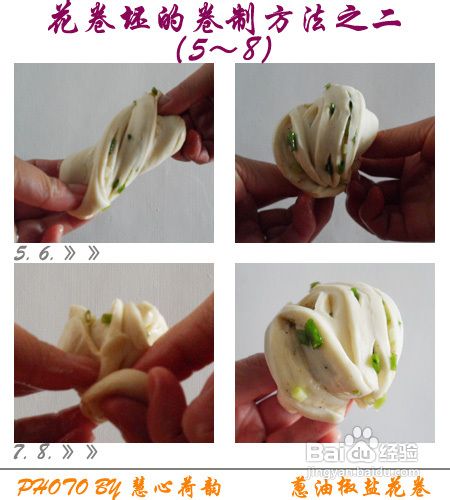 花卷坯的卷制方法之二
(5～8)

5. 6. 》》

7. 8. 》》

Baidu经验
jingyan.baidu.com

PHOTO BY 慧心荷韵 葱油椒盐花卷