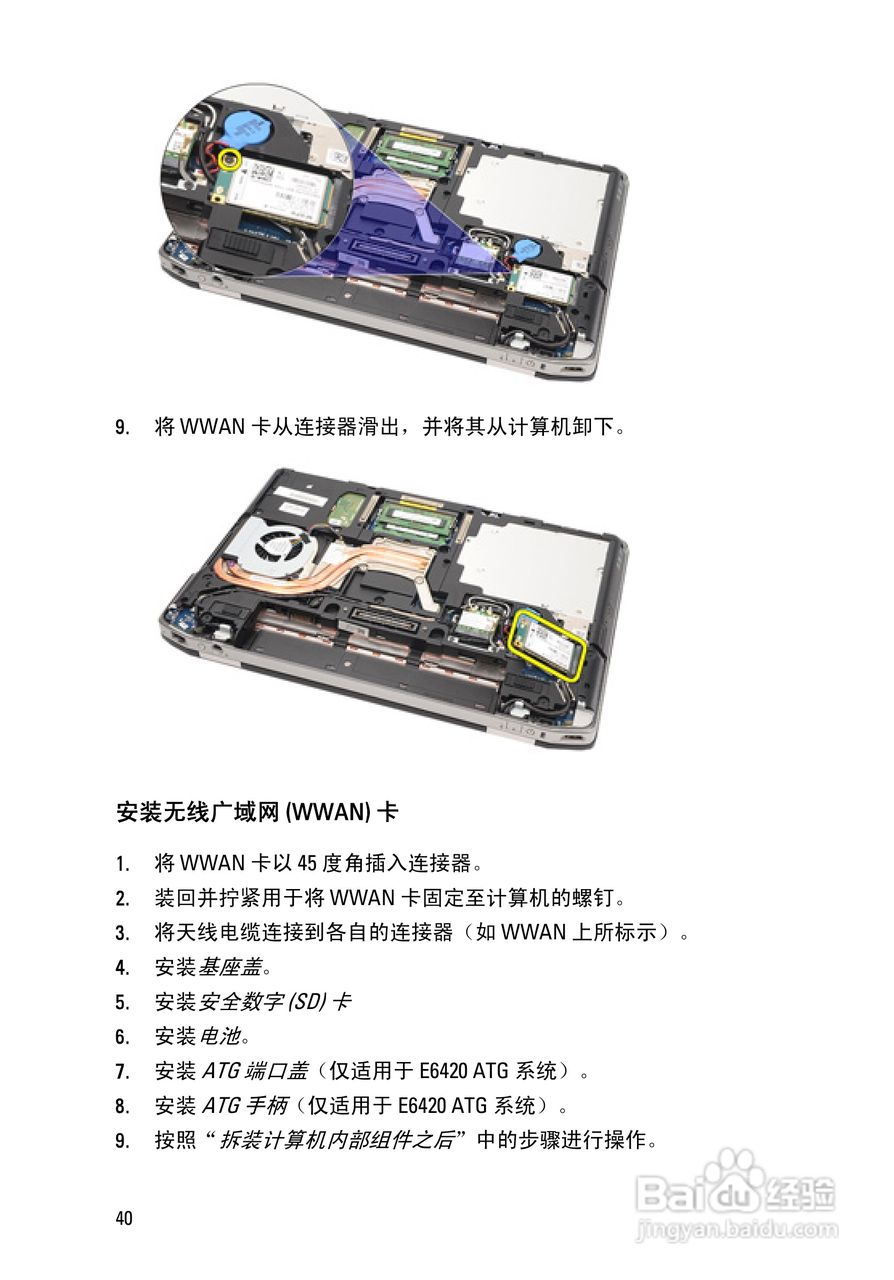 9. 将 WWAN 卡从连接器滑出，并将其从计算机卸下。

安装无线广域网 (WWAN) 卡

1. 将 WWAN 卡以 45 度角插入连接器。
2. 装回并拧紧用于将 WWAN 卡固定至计算机的螺钉。
3. 将天线电缆连接到各自的连接器（如 WWAN 上所标示）。
4. 安装基座盖。
5. 安装安全数字 (SD) 卡
6. 安装电池。
7. 安装 ATG 端口盖（仅适用于 E6420 ATG 系统）。
8. 安装 ATG 手柄（仅适用于 E6420 ATG 系统）。
9. 按照“拆装计算机内部组件之后”中的步骤进行操作。

40

Baidu 经验
jingyan.baidu.com