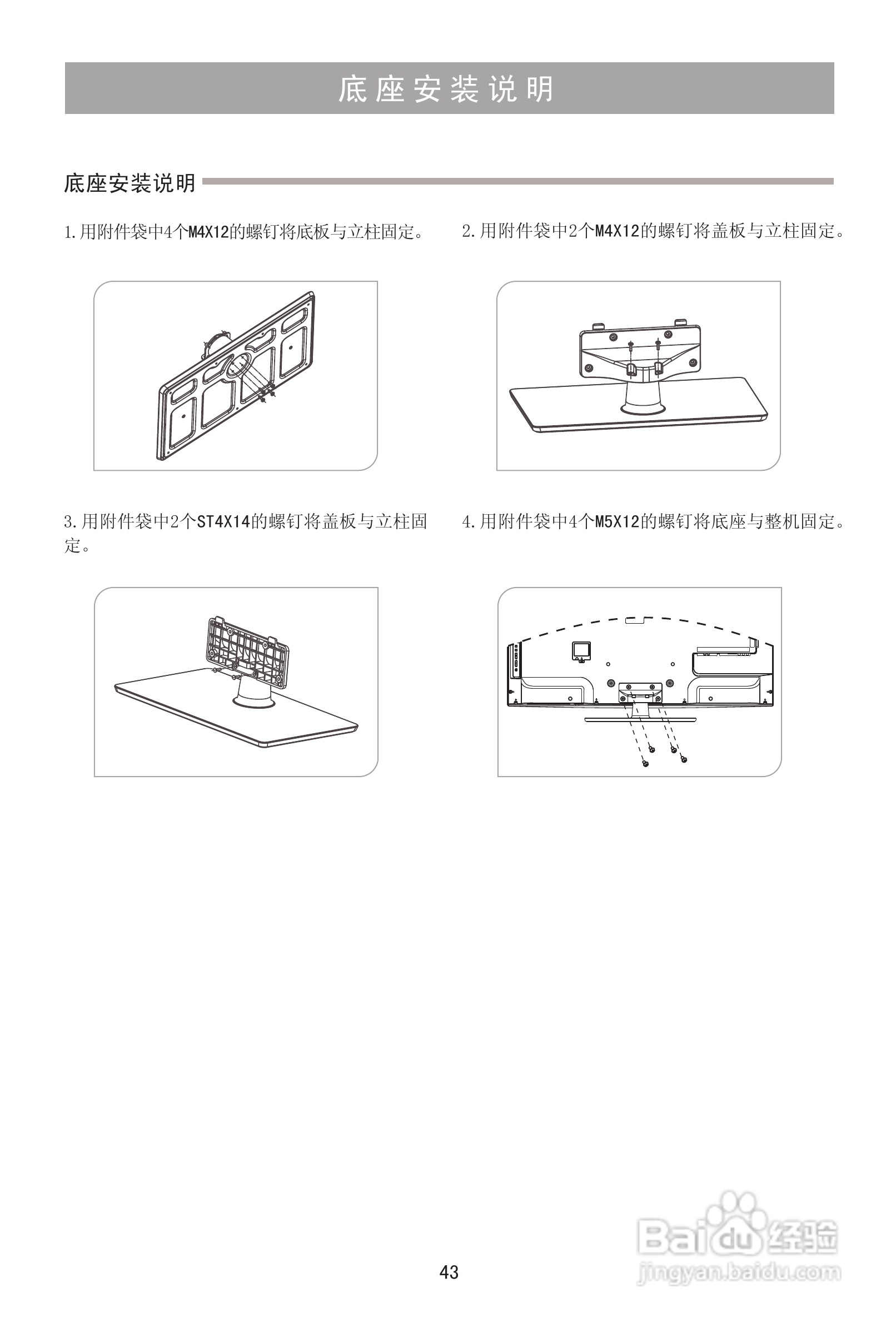 底座安装说明

底座安装说明

1.用附件袋中4个M4X12的螺钉将底板与立柱固定。

2.用附件袋中2个M4X12的螺钉将盖板与立柱固定。

3.用附件袋中2个ST4X14的螺钉将盖板与立柱固定。

4.用附件袋中4个M5X12的螺钉将底座与整机固定。

43

Baidu经验
jingyan.baidu.com