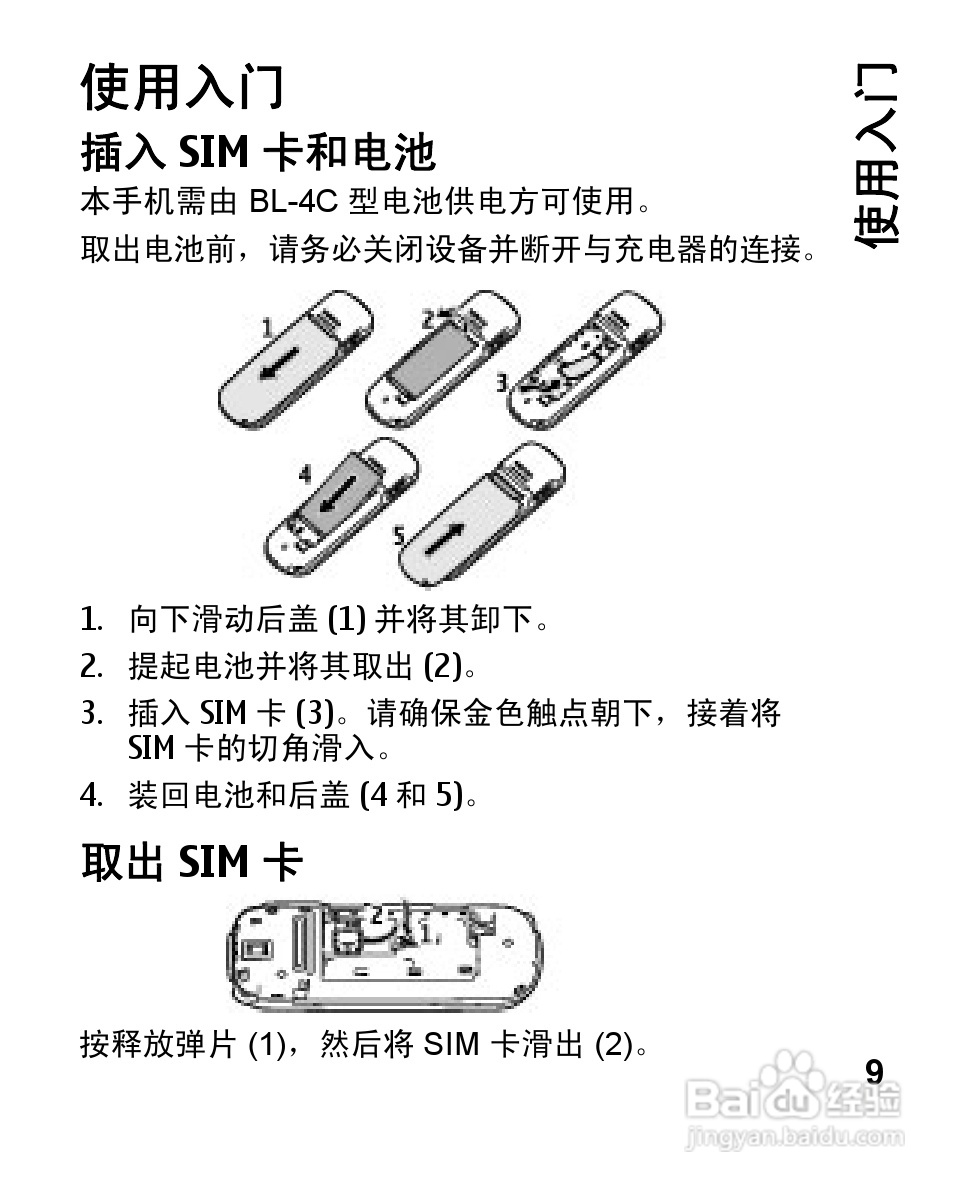 使用入门

插入 SIM 卡和电池

本手机需由 BL-4C 型电池供电方可使用。

取出电池前，请务必关闭设备并断开与充电器的连接。

使用入门

1

2

3

4

5

1. 向下滑动后盖 (1) 并将其卸下。

2. 提起电池并将其取出 (2)。

3. 插入 SIM 卡 (3)。请确保金色触点朝下，接着将 SIM 卡的切角滑入。

4. 装回电池和后盖 (4 和 5)。

取出 SIM 卡

2

1

按释放弹片 (1)，然后将 SIM 卡滑出 (2)。

9

Baidu 经验
jingyan.baidu.com