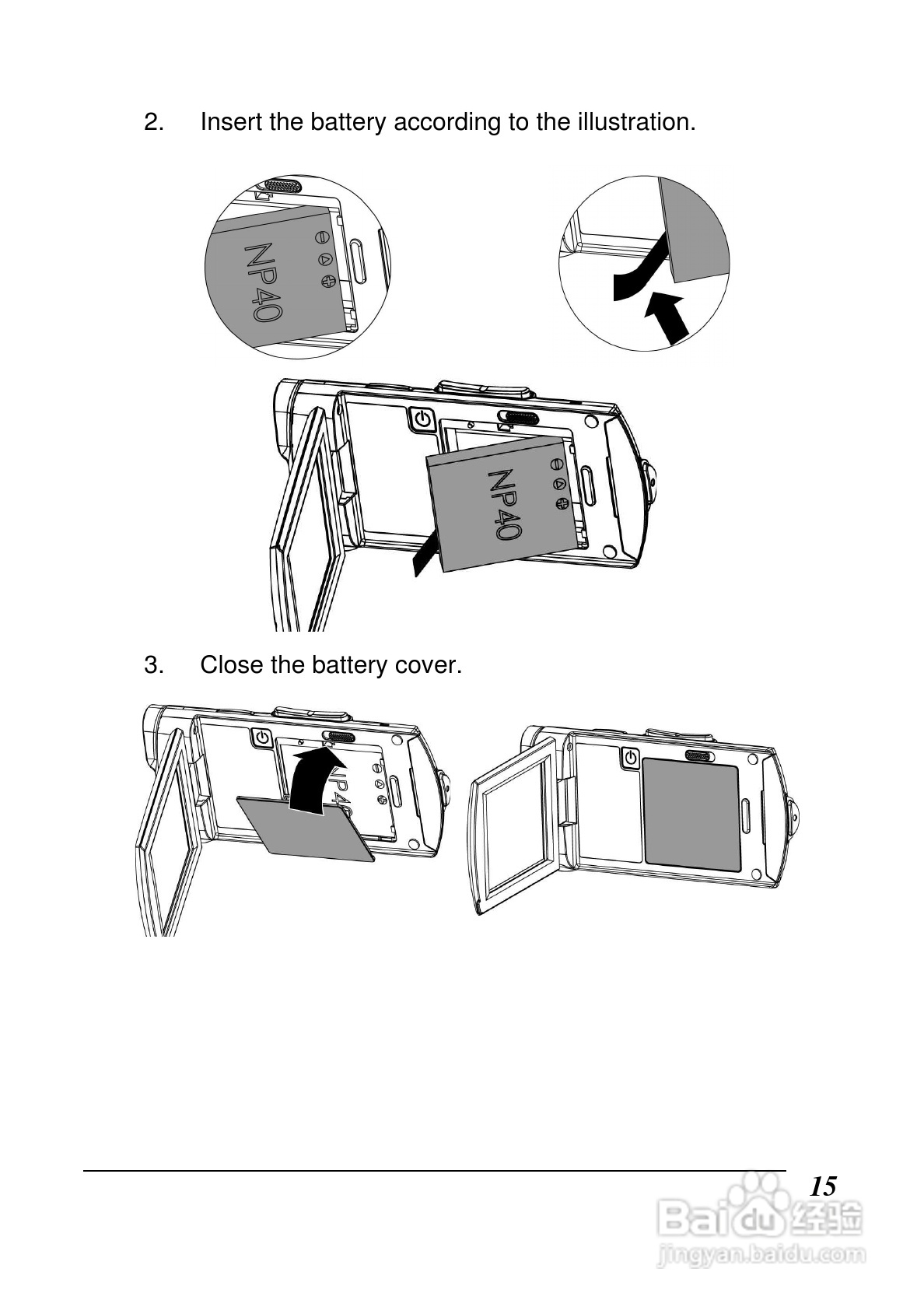 2. Insert the battery according to the illustration.

NP40

NP40

3. Close the battery cover.

15

Baidu 经验
jingyan.baidu.com