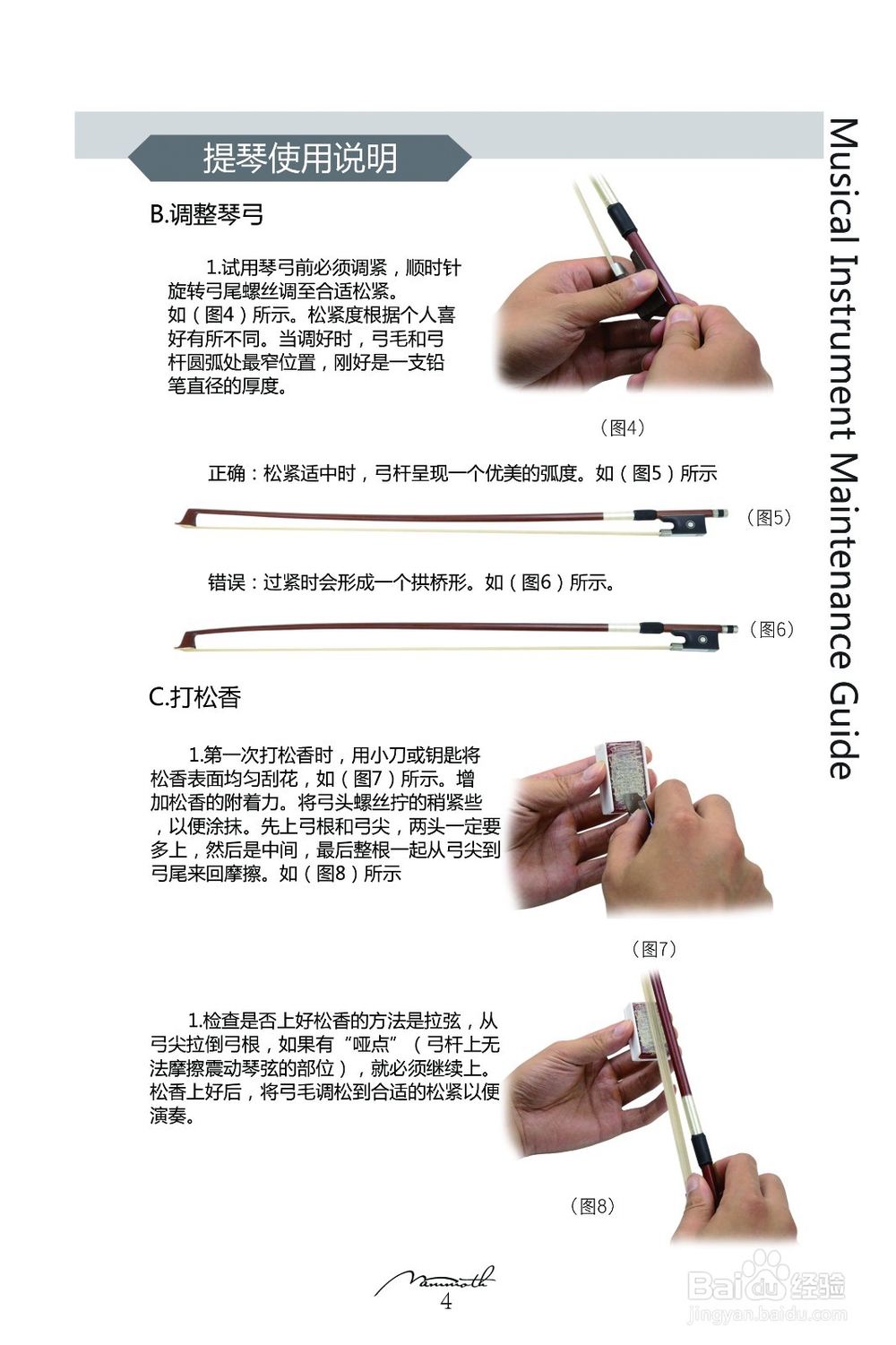 提琴使用说明

Musical Instrument Maintenance Guide

B.调整琴弓

1.试用琴弓前必须调紧，顺时针旋转弓尾螺丝调至合适松紧。如（图4）所示。松紧度根据个人喜好有所不同。当调好时，弓毛和弓杆圆弧处最窄位置，刚好是一支铅笔直径的厚度。

（图4）

正确：松紧适中时，弓杆呈现一个优美的弧度。如（图5）所示

（图5）

错误：过紧时会形成一个拱桥形。如（图6）所示。

（图6）

C.打松香

1.第一次打松香时，用小刀或钥匙将松香表面均匀刮花，如（图7）所示。增加松香的附着力。将弓头螺丝拧的稍紧些，以便涂抹。先上弓根和弓尖，两头一定要多上，然后是中间，最后整根一起从弓尖到弓尾来回摩擦。如（图8）所示

（图7）

1.检查是否上好松香的方法是拉弦，从弓尖拉倒弓根，如果有“哑点”（弓杆上无法摩擦震动琴弦的部位），就必须继续上。松香上好后，将弓毛调松到合适的松紧以便演奏。

（图8）

Mammoth
4

Baidu经验
jingyan.baidu.com