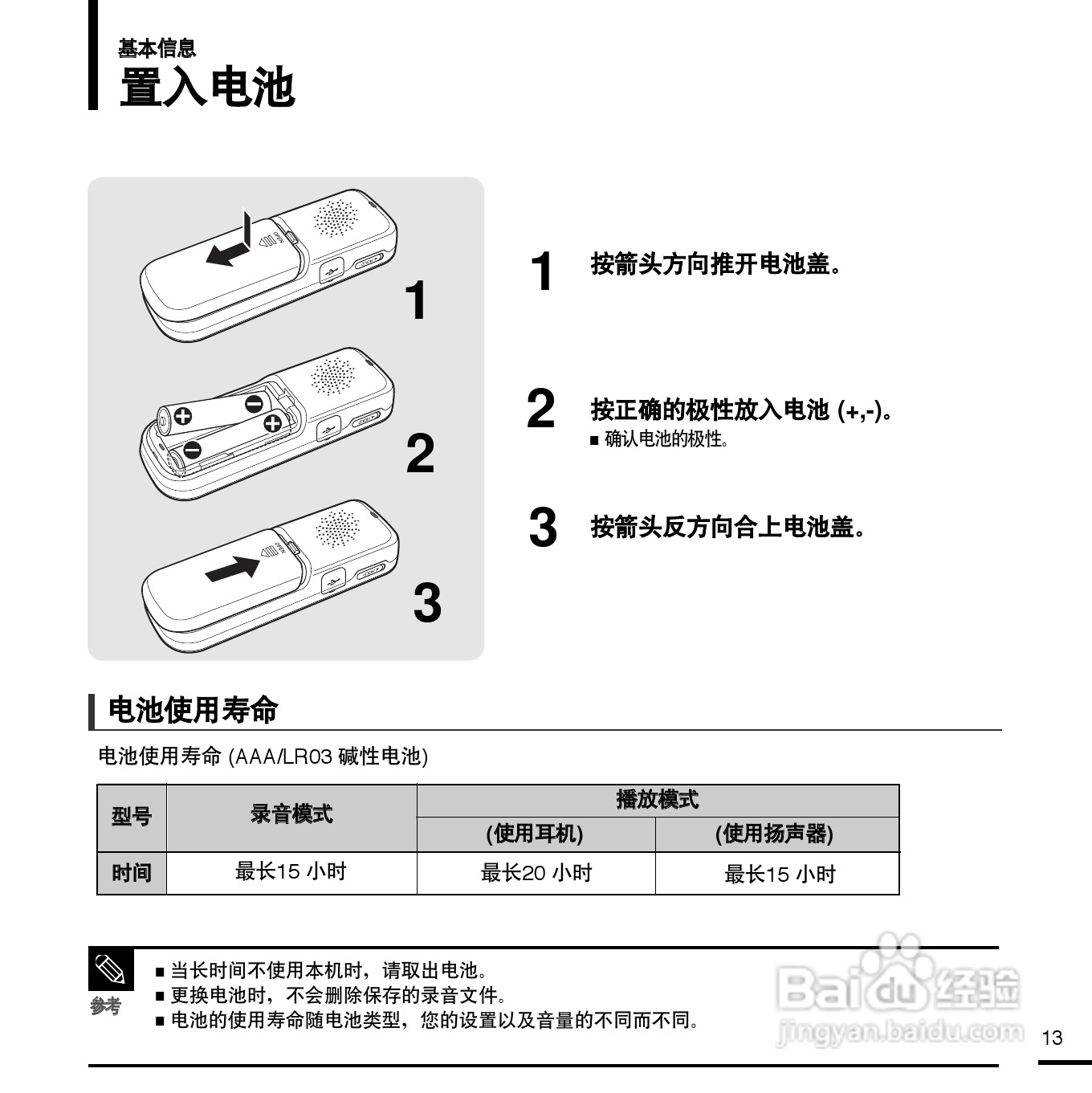 基本信息
置入电池

1
2
3

1 按箭头方向推开电池盖。

2 按正确的极性放入电池 (+,-)。
■ 确认电池的极性。

3 按箭头反方向合上电池盖。

电池使用寿命

电池使用寿命 (AAA/LR03 碱性电池)

| 型号 | 录音模式 | 播放模式 (使用耳机) | 播放模式 (使用扬声器) |
|---|---|---|---|
| 时间 | 最长15 小时 | 最长20 小时 | 最长15 小时 |

参考
■ 当长时间不使用本机时，请取出电池。
■ 更换电池时，不会删除保存的录音文件。
■ 电池的使用寿命随电池类型，您的设置以及音量的不同而不同。

Baidu 经验
jingyan.baidu.com

13