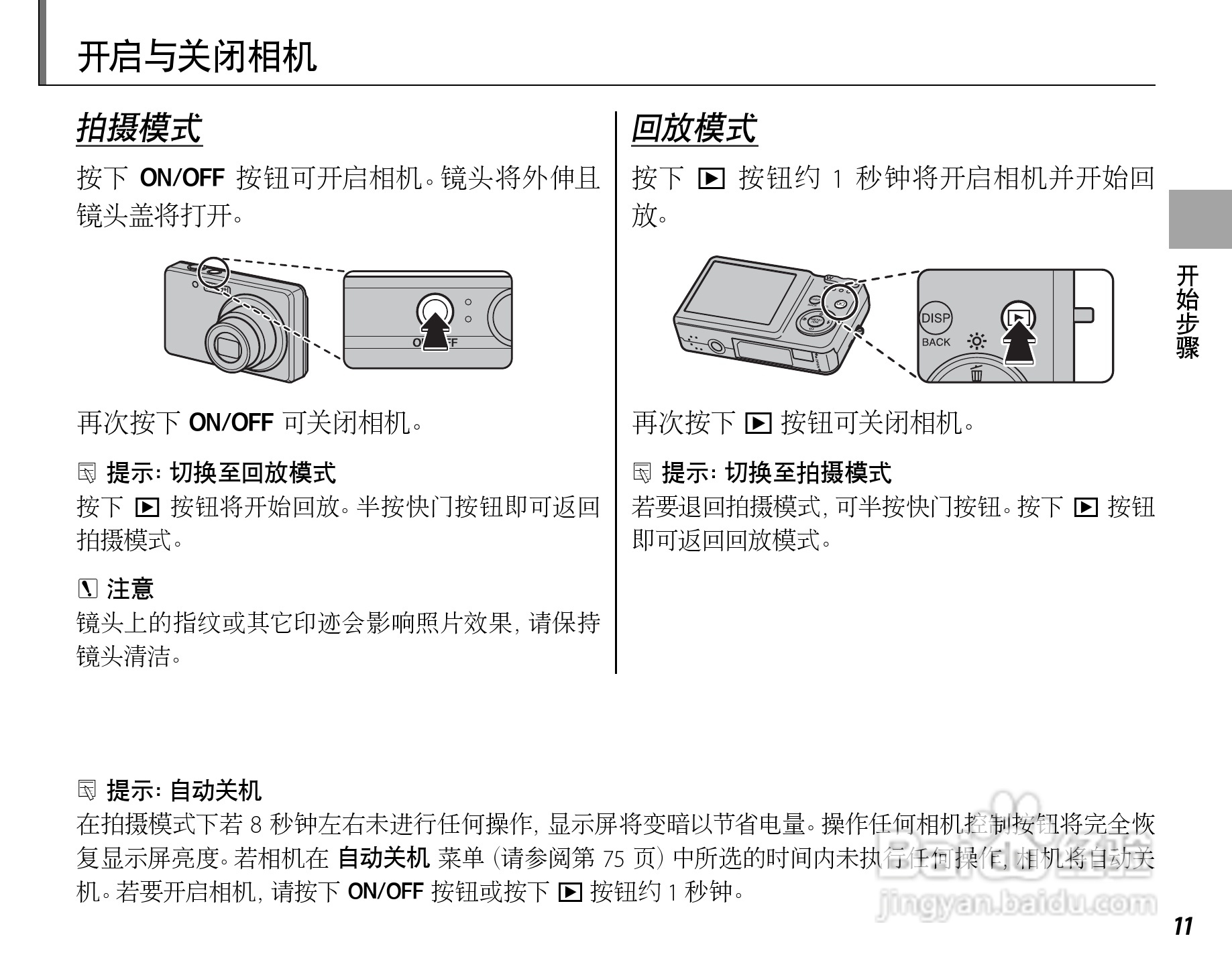 开启与关闭相机

拍摄模式

按下 ON/OFF 按钮可开启相机。镜头将外伸且镜头盖将打开。

ON/OFF

再次按下 ON/OFF 可关闭相机。

提示: 切换至回放模式
按下 ▶ 按钮将开始回放。半按快门按钮即可返回拍摄模式。

注意
镜头上的指纹或其它印迹会影响照片效果, 请保持镜头清洁。

回放模式

按下 ▶ 按钮约 1 秒钟将开启相机并开始回放。

DISP
BACK

再次按下 ▶ 按钮可关闭相机。

提示: 切换至拍摄模式
若要退回拍摄模式, 可半按快门按钮。按下 ▶ 按钮即可返回回放模式。

开始步骤

提示: 自动关机
在拍摄模式下若 8 秒钟左右未进行任何操作, 显示屏将变暗以节省电量。操作任何相机控制按钮将完全恢复显示屏亮度。若相机在 自动关机 菜单 (请参阅第 75 页) 中所选的时间内未执行任何操作, 相机将自动关机。若要开启相机, 请按下 ON/OFF 按钮或按下 ▶ 按钮约 1 秒钟。

Baidu经验
jingyan.baidu.com

11