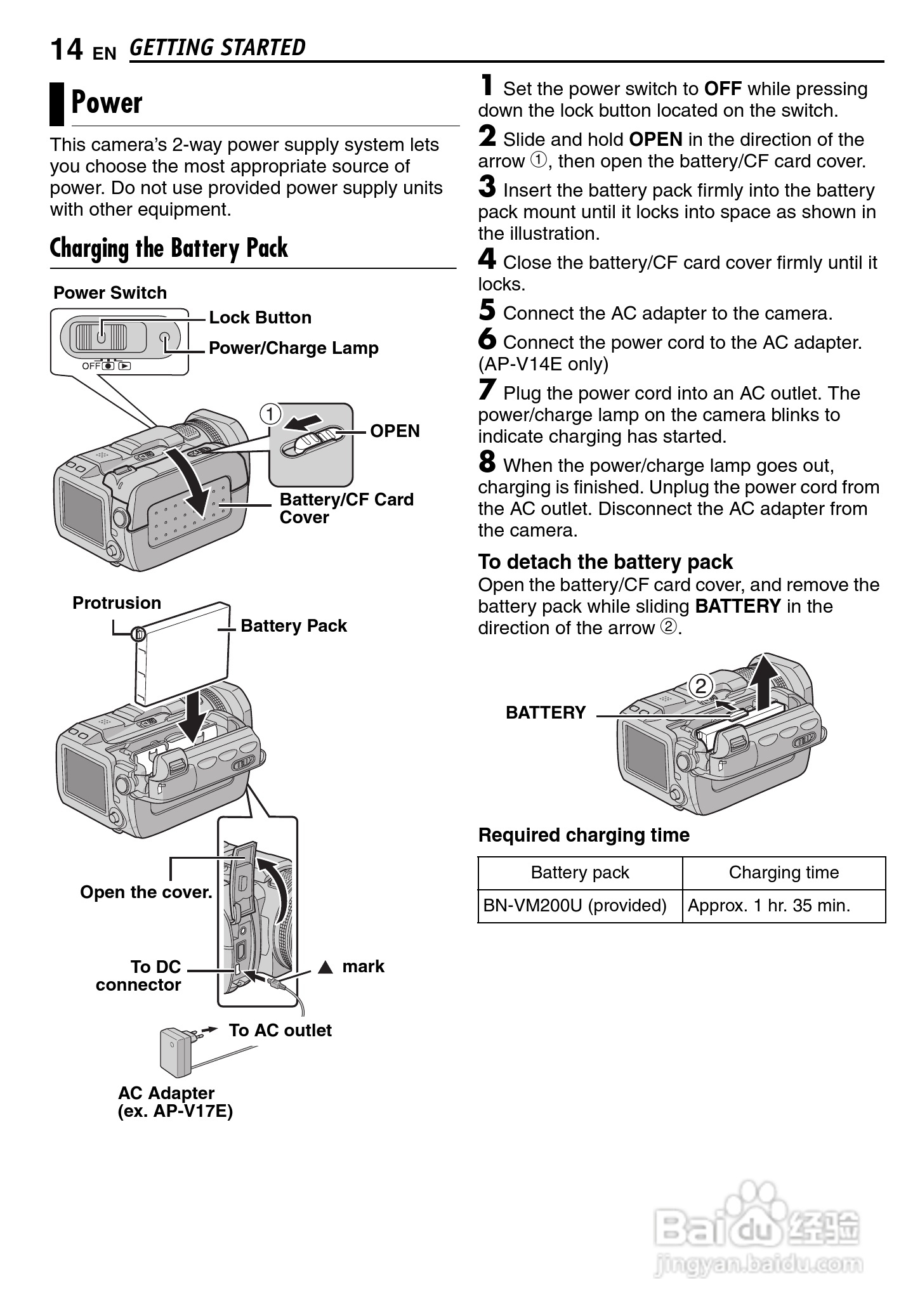 14 EN GETTING STARTED

Power

This camera's 2-way power supply system lets you choose the most appropriate source of power. Do not use provided power supply units with other equipment.

Charging the Battery Pack

Power Switch

Lock Button

Power/Charge Lamp

OFF

①

OPEN

Battery/CF Card Cover

Protrusion

Battery Pack

Open the cover.

To DC connector

▲ mark

To AC outlet

AC Adapter (ex. AP-V17E)

1 Set the power switch to OFF while pressing down the lock button located on the switch.

2 Slide and hold OPEN in the direction of the arrow ①, then open the battery/CF card cover.

3 Insert the battery pack firmly into the battery pack mount until it locks into space as shown in the illustration.

4 Close the battery/CF card cover firmly until it locks.

5 Connect the AC adapter to the camera.

6 Connect the power cord to the AC adapter. (AP-V14E only)

7 Plug the power cord into an AC outlet. The power/charge lamp on the camera blinks to indicate charging has started.

8 When the power/charge lamp goes out, charging is finished. Unplug the power cord from the AC outlet. Disconnect the AC adapter from the camera.

To detach the battery pack
Open the battery/CF card cover, and remove the battery pack while sliding BATTERY in the direction of the arrow ②.

BATTERY

②

Required charging time

| Battery pack | Charging time |
|---|---|
| BN-VM200U (provided) | Approx. 1 hr. 35 min. |

Baidu经验
jingyan.baidu.com