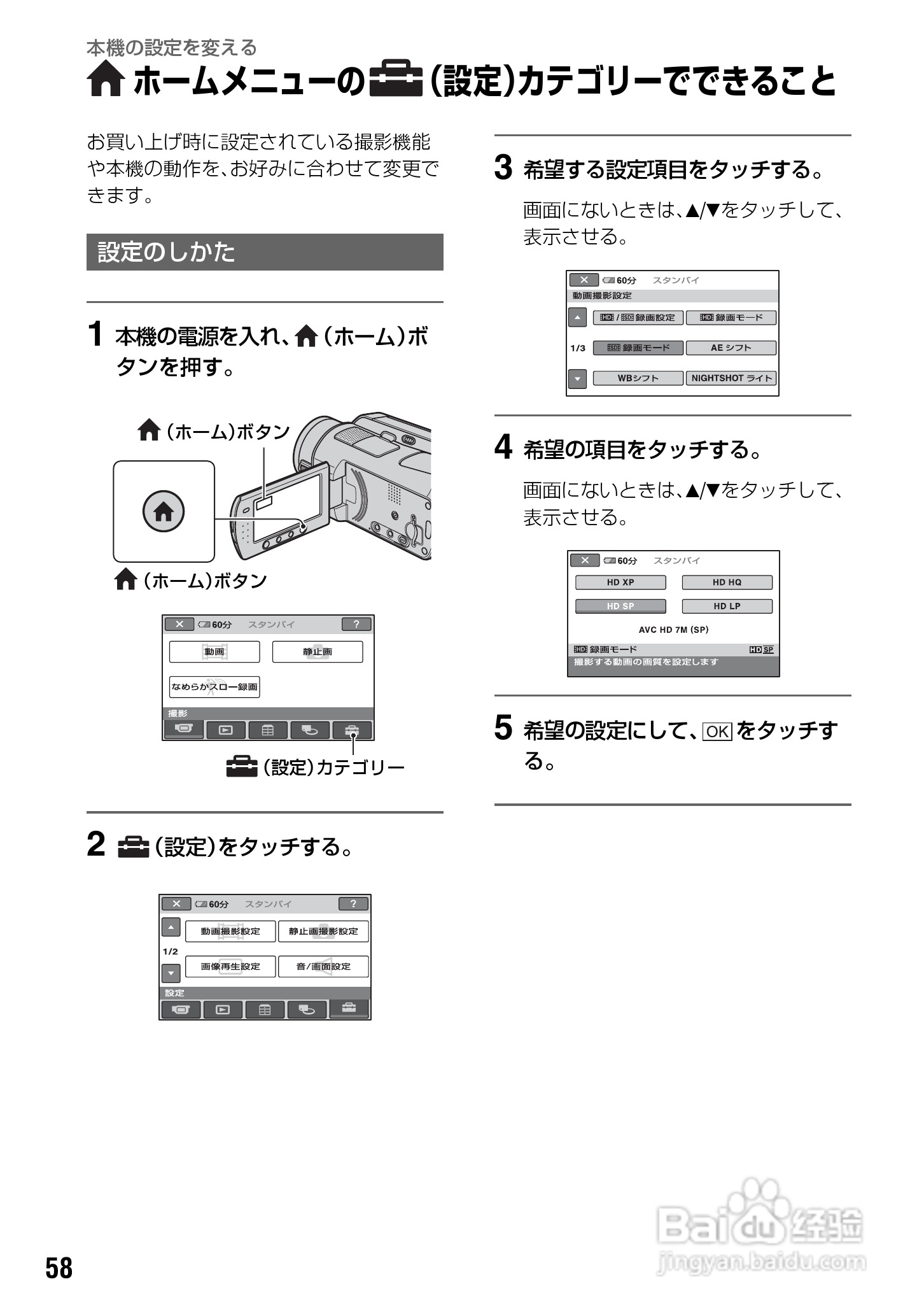 本機の設定を変える
ホームメニューの(設定)カテゴリーでできること

お買い上げ時に設定されている撮影機能や本機の動作を、お好みに合わせて変更できます。

設定のしかた

1 本機の電源を入れ、(ホーム)ボタンを押す。

(ホーム)ボタン

(ホーム)ボタン

✕ 60分 スタンバイ ?
動画
静止画
なめらかスロー録画
撮影

(設定)カテゴリー

2 (設定)をタッチする。

✕ 60分 スタンバイ ?
動画撮影設定
静止画撮影設定
1/2
画像再生設定
音/画面設定
設定

3 希望する設定項目をタッチする。

画面にないときは、▲/▼をタッチして、表示させる。

✕ 60分 スタンバイ
動画撮影設定
HD / SD 録画設定
HD 録画モード
1/3
SD 録画モード
AE シフト
WBシフト
NIGHTSHOT ライト

4 希望の項目をタッチする。

画面にないときは、▲/▼をタッチして、表示させる。

✕ 60分 スタンバイ
HD XP
HD HQ
HD SP
HD LP
AVC HD 7M (SP)
HD 録画モード HD SP
撮影する動画の画質を設定します

5 希望の設定にして、OK をタッチする。

58

Baidu 经验
jingyan.baidu.com