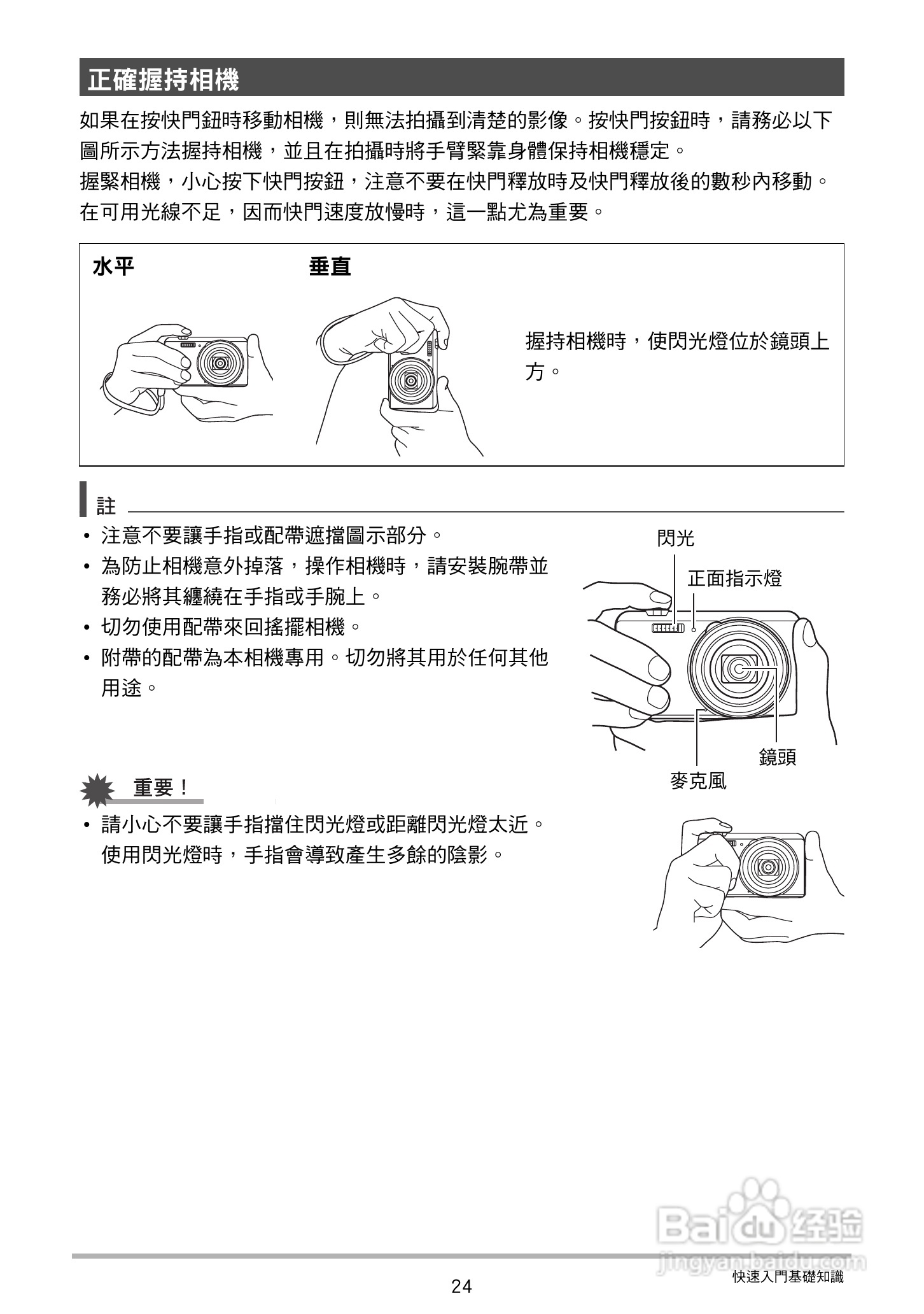 正確握持相機

如果在按快門鈕時移動相機，則無法拍攝到清楚的影像。按快門按鈕時，請務必以下圖所示方法握持相機，並且在拍攝時將手臂緊靠身體保持相機穩定。
握緊相機，小心按下快門按鈕，注意不要在快門釋放時及快門釋放後的數秒內移動。在可用光線不足，因而快門速度放慢時，這一點尤為重要。

水平

垂直

握持相機時，使閃光燈位於鏡頭上方。

註

• 注意不要讓手指或配帶遮擋圖示部分。
• 為防止相機意外掉落，操作相機時，請安裝腕帶並務必將其纏繞在手指或手腕上。
• 切勿使用配帶來回搖擺相機。
• 附帶的配帶為本相機專用。切勿將其用於任何其他用途。

閃光
正面指示燈
鏡頭
麥克風

重要！

• 請小心不要讓手指擋住閃光燈或距離閃光燈太近。使用閃光燈時，手指會導致產生多餘的陰影。

Baidu 经验
jingyan.baidu.com

24

快速入門基礎知識