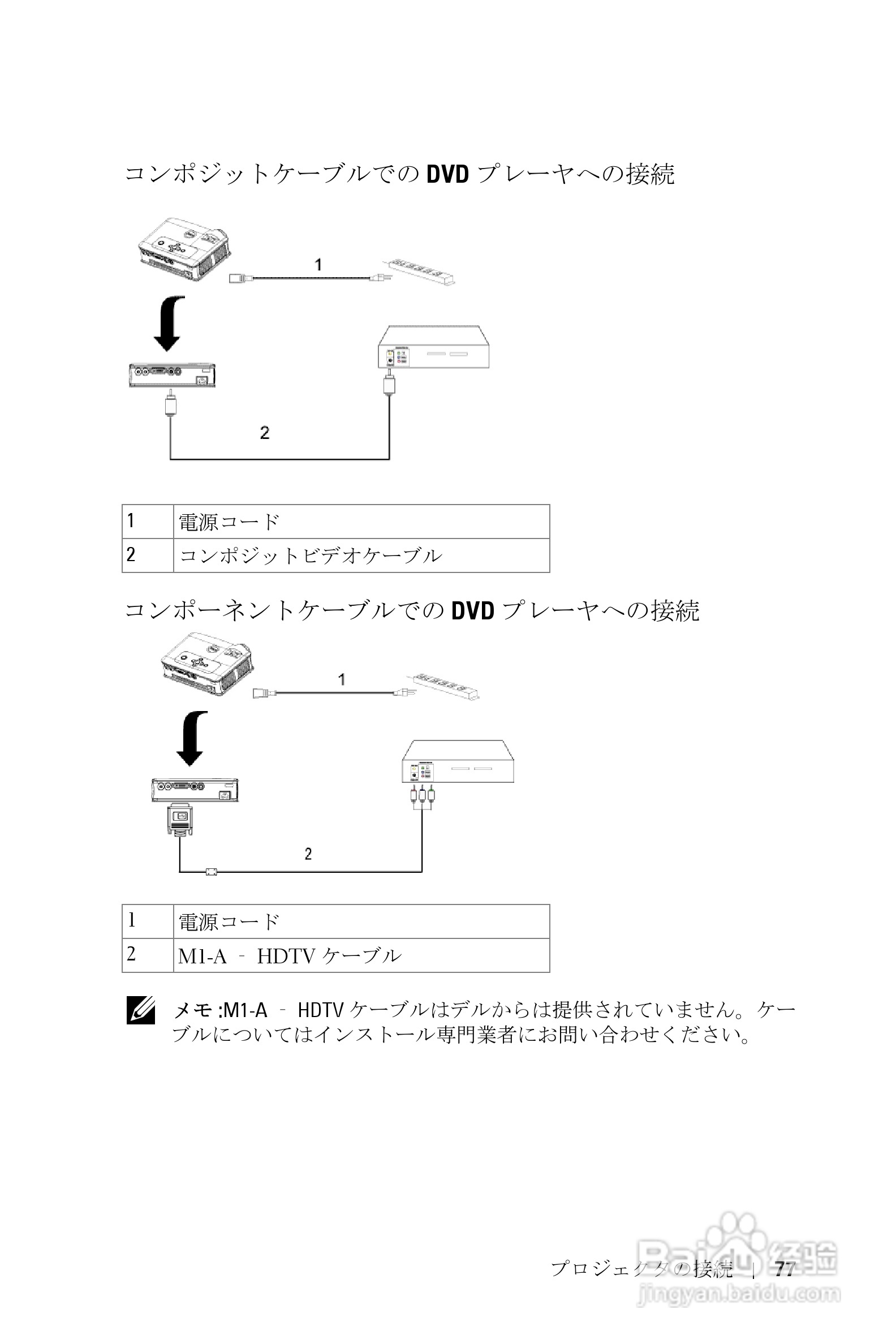 コンポジットケーブルでの DVD プレーヤへの接続

1

2

| 1 | 電源コード |
|---|---|
| 2 | コンポジットビデオケーブル |

コンポーネントケーブルでの DVD プレーヤへの接続

1

2

| 1 | 電源コード |
|---|---|
| 2 | M1-A – HDTV ケーブル |

メモ :M1-A – HDTV ケーブルはデルからは提供されていません。ケーブルについてはインストール専門業者にお問い合わせください。

プロジェクタの接続 | 77

Baidu 经验
jingyan.baidu.com