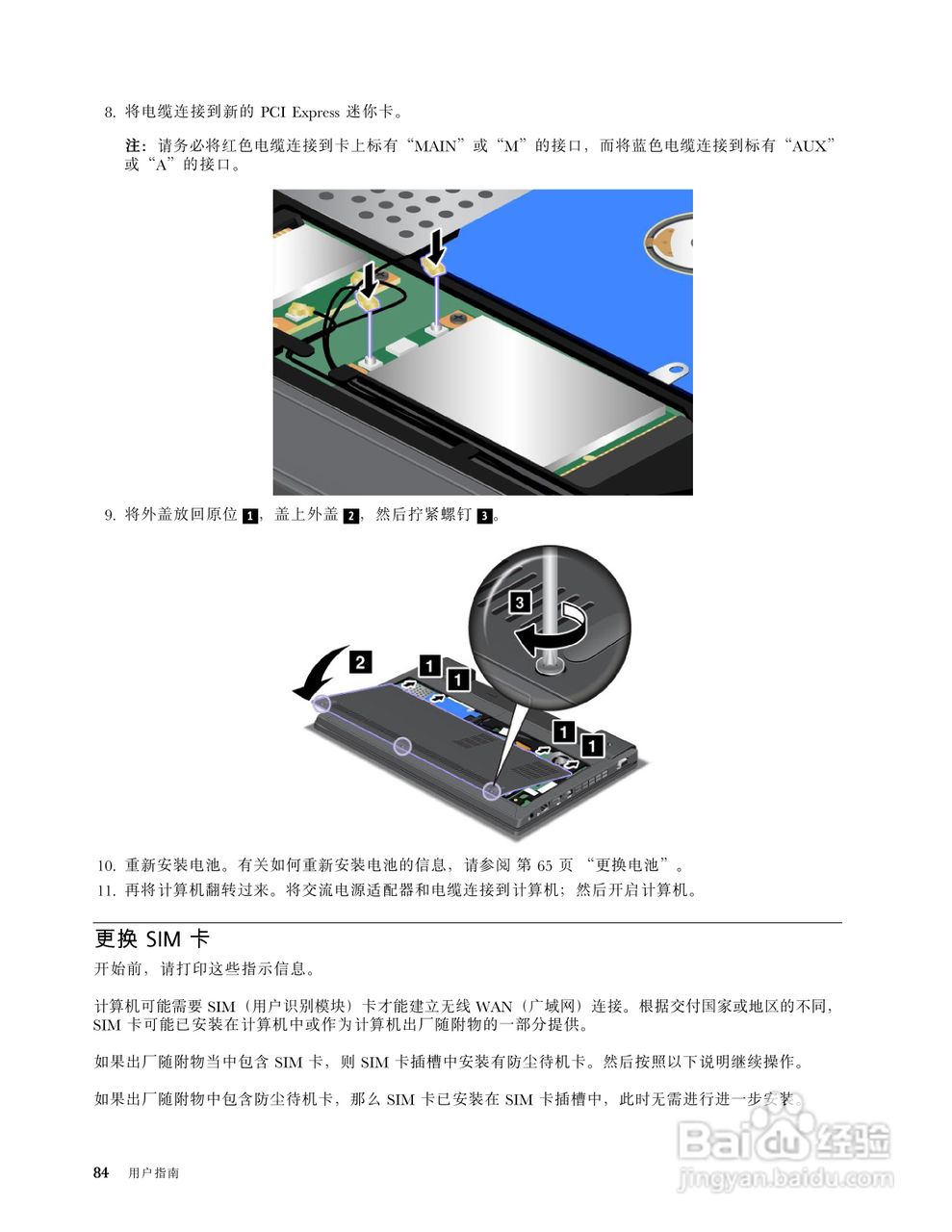 8. 将电缆连接到新的 PCI Express 迷你卡。

注：请务必将红色电缆连接到卡上标有“MAIN”或“M”的接口，而将蓝色电缆连接到标有“AUX”或“A”的接口。

9. 将外盖放回原位 1，盖上外盖 2，然后拧紧螺钉 3。

3

2

1

1

1

1

10. 重新安装电池。有关如何重新安装电池的信息，请参阅 第 65 页 “更换电池”。

11. 再将计算机翻转过来。将交流电源适配器和电缆连接到计算机；然后开启计算机。

更换 SIM 卡

开始前，请打印这些指示信息。

计算机可能需要 SIM（用户识别模块）卡才能建立无线 WAN（广域网）连接。根据交付国家或地区的不同，SIM 卡可能已安装在计算机中或作为计算机出厂随附物的一部分提供。

如果出厂随附物当中包含 SIM 卡，则 SIM 卡插槽中安装有防尘待机卡。然后按照以下说明继续操作。

如果出厂随附物中包含防尘待机卡，那么 SIM 卡已安装在 SIM 卡插槽中，此时无需进行进一步安装。

84 用户指南

Baidu 经验
jingyan.baidu.com