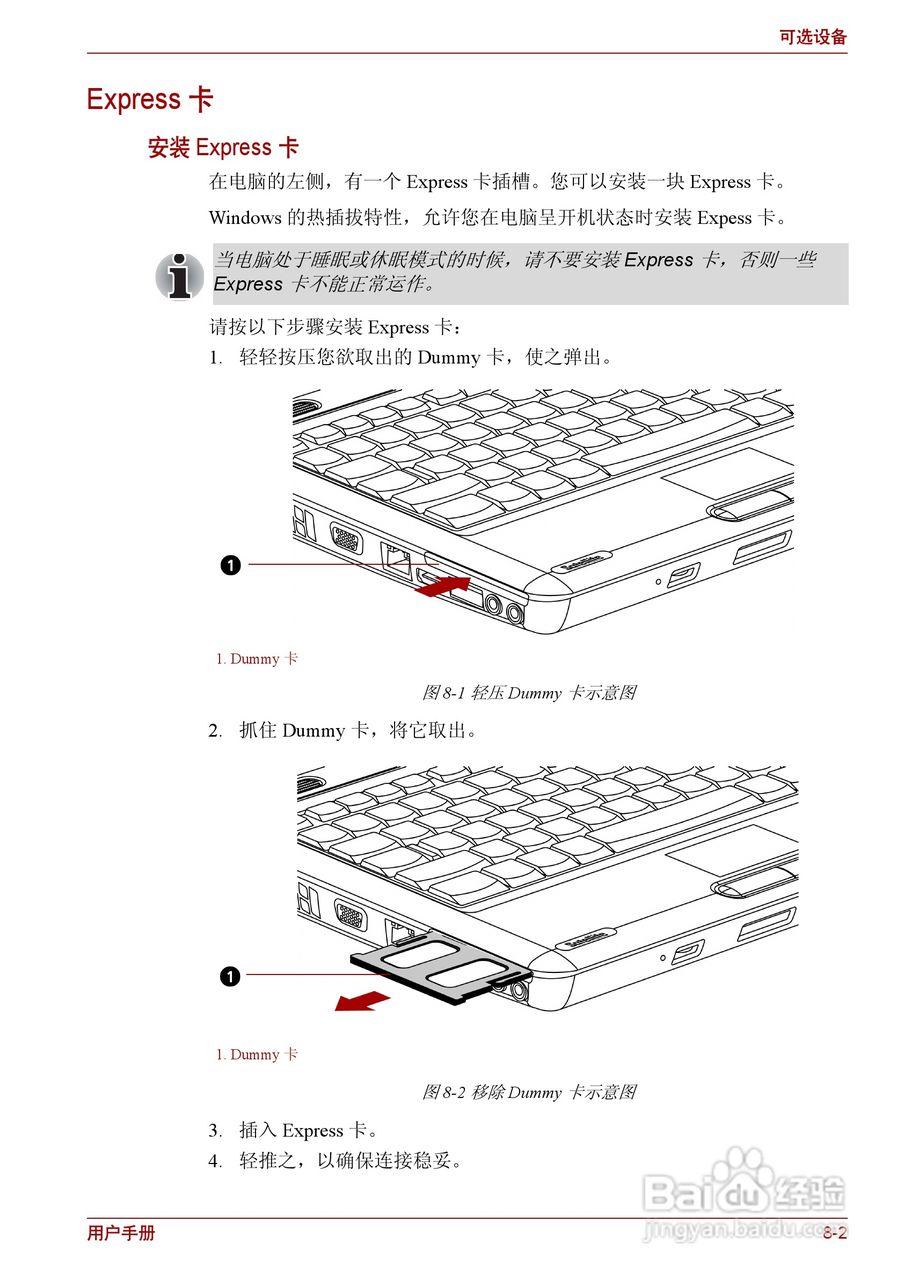 可选设备

Express 卡

安装 Express 卡

在电脑的左侧，有一个 Express 卡插槽。您可以安装一块 Express 卡。

Windows 的热插拔特性，允许您在电脑呈开机状态时安装 Expess 卡。

当电脑处于睡眠或休眠模式的时候，请不要安装 Express 卡，否则一些 Express 卡不能正常运作。

请按以下步骤安装 Express 卡：

1. 轻轻按压您欲取出的 Dummy 卡，使之弹出。

1

1. Dummy 卡

图 8-1 轻压 Dummy 卡示意图

2. 抓住 Dummy 卡，将它取出。

1

1. Dummy 卡

图 8-2 移除 Dummy 卡示意图

3. 插入 Express 卡。

4. 轻推之，以确保连接稳妥。

Baidu 经验
jingyan.baidu.com

用户手册

8-2