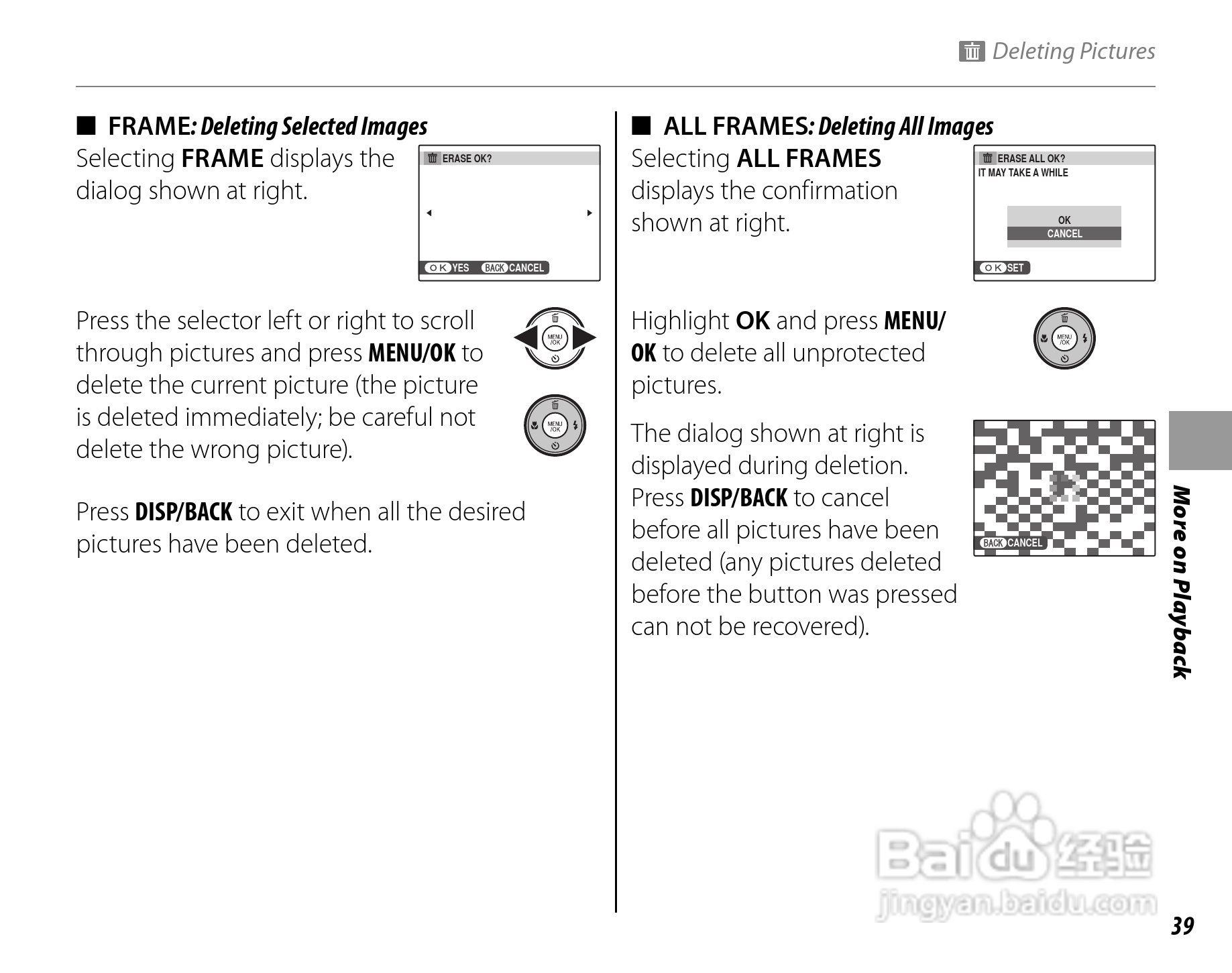 Deleting Pictures

■ FRAME: Deleting Selected Images

Selecting FRAME displays the dialog shown at right.

ERASE OK?

OK YES BACK CANCEL

Press the selector left or right to scroll through pictures and press MENU/OK to delete the current picture (the picture is deleted immediately; be careful not delete the wrong picture).

MENU /OK

MENU /OK

Press DISP/BACK to exit when all the desired pictures have been deleted.

■ ALL FRAMES: Deleting All Images

Selecting ALL FRAMES displays the confirmation shown at right.

ERASE ALL OK?
IT MAY TAKE A WHILE

OK
CANCEL

OK SET

Highlight OK and press MENU/OK to delete all unprotected pictures.

MENU /OK

The dialog shown at right is displayed during deletion. Press DISP/BACK to cancel before all pictures have been deleted (any pictures deleted before the button was pressed can not be recovered).

BACK CANCEL

More on Playback

Baidu 经验
jingyan.baidu.com

39