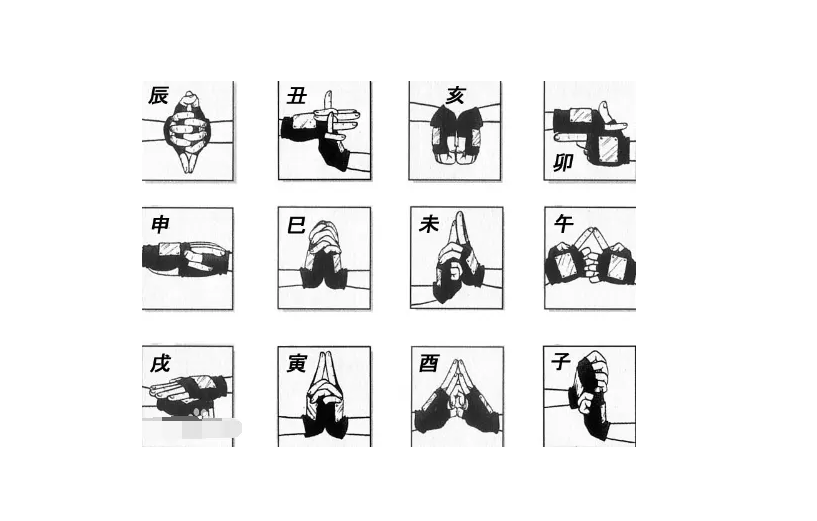 辰 丑 亥 卯

申 巳 未 午

戌 寅 酉 子