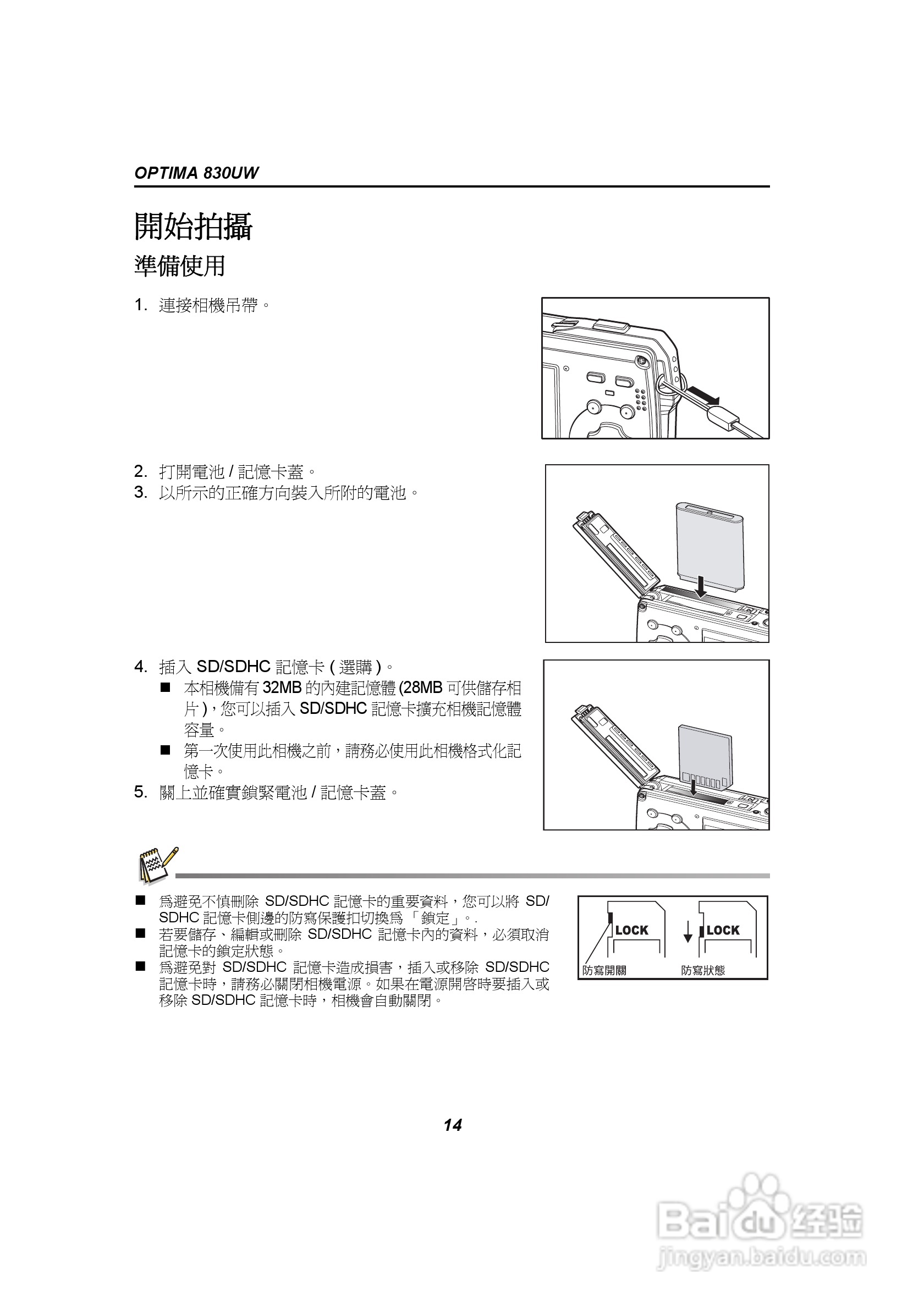 OPTIMA 830UW

開始拍攝

準備使用

1. 連接相機吊帶。

2. 打開電池 / 記憶卡蓋。
3. 以所示的正確方向裝入所附的電池。

4. 插入 SD/SDHC 記憶卡 ( 選購 )。
■ 本相機備有 32MB 的內建記憶體 (28MB 可供儲存相片 )，您可以插入 SD/SDHC 記憶卡擴充相機記憶體容量。
■ 第一次使用此相機之前，請務必使用此相機格式化記憶卡。
5. 關上並確實鎖緊電池 / 記憶卡蓋。

■ 爲避免不慎刪除 SD/SDHC 記憶卡的重要資料，您可以將 SD/SDHC 記憶卡側邊的防寫保護扣切換爲 「鎖定」。.
■ 若要儲存、編輯或刪除 SD/SDHC 記憶卡內的資料，必須取消記憶卡的鎖定狀態。
■ 爲避免對 SD/SDHC 記憶卡造成損害，插入或移除 SD/SDHC 記憶卡時，請務必關閉相機電源。如果在電源開啓時要插入或移除 SD/SDHC 記憶卡時，相機會自動關閉。

LOCK
LOCK
防寫開關
防寫狀態

14

Baidu 经验
jingyan.baidu.com