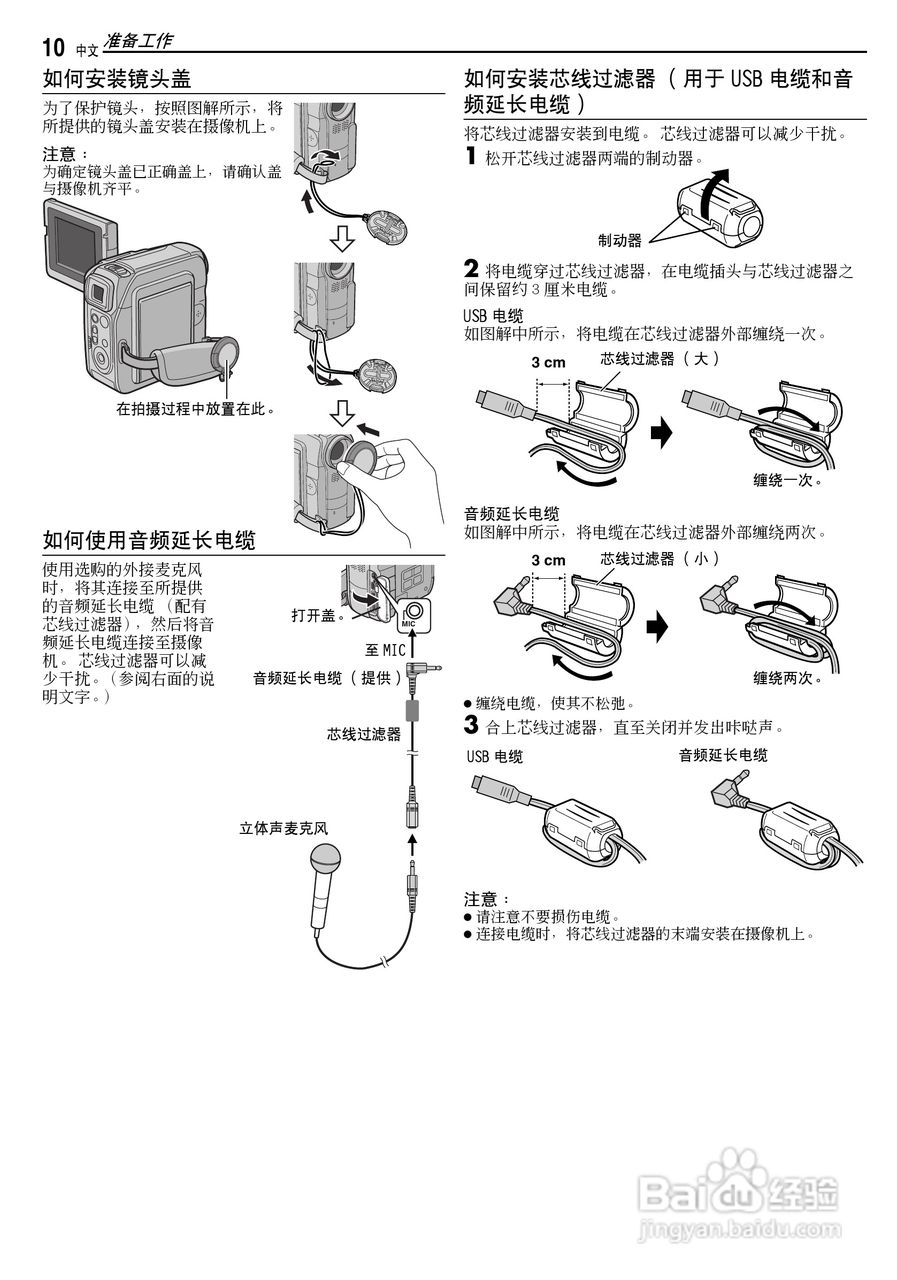 10 中文 准备工作

如何安装镜头盖

为了保护镜头，按照图解所示，将所提供的镜头盖安装在摄像机上。

注意：
为确定镜头盖已正确盖上，请确认盖与摄像机齐平。

在拍摄过程中放置在此。

如何使用音频延长电缆

使用选购的外接麦克风时，将其连接至所提供的音频延长电缆（配有芯线过滤器），然后将音频延长电缆连接至摄像机。芯线过滤器可以减少干扰。（参阅右面的说明文字。）

打开盖。
MIC
至 MIC
音频延长电缆（提供）
芯线过滤器
立体声麦克风

如何安装芯线过滤器（用于 USB 电缆和音频延长电缆）

将芯线过滤器安装到电缆。芯线过滤器可以减少干扰。

1 松开芯线过滤器两端的制动器。

制动器

2 将电缆穿过芯线过滤器，在电缆插头与芯线过滤器之间保留约 3 厘米电缆。

USB 电缆
如图解中所示，将电缆在芯线过滤器外部缠绕一次。

3 cm
芯线过滤器（大）
缠绕一次。

音频延长电缆
如图解中所示，将电缆在芯线过滤器外部缠绕两次。

3 cm
芯线过滤器（小）
缠绕两次。

● 缠绕电缆，使其不松弛。

3 合上芯线过滤器，直至关闭并发出咔哒声。

USB 电缆
音频延长电缆

注意：
● 请注意不要损伤电缆。
● 连接电缆时，将芯线过滤器的末端安装在摄像机上。

Baidu 经验
jingyan.baidu.com