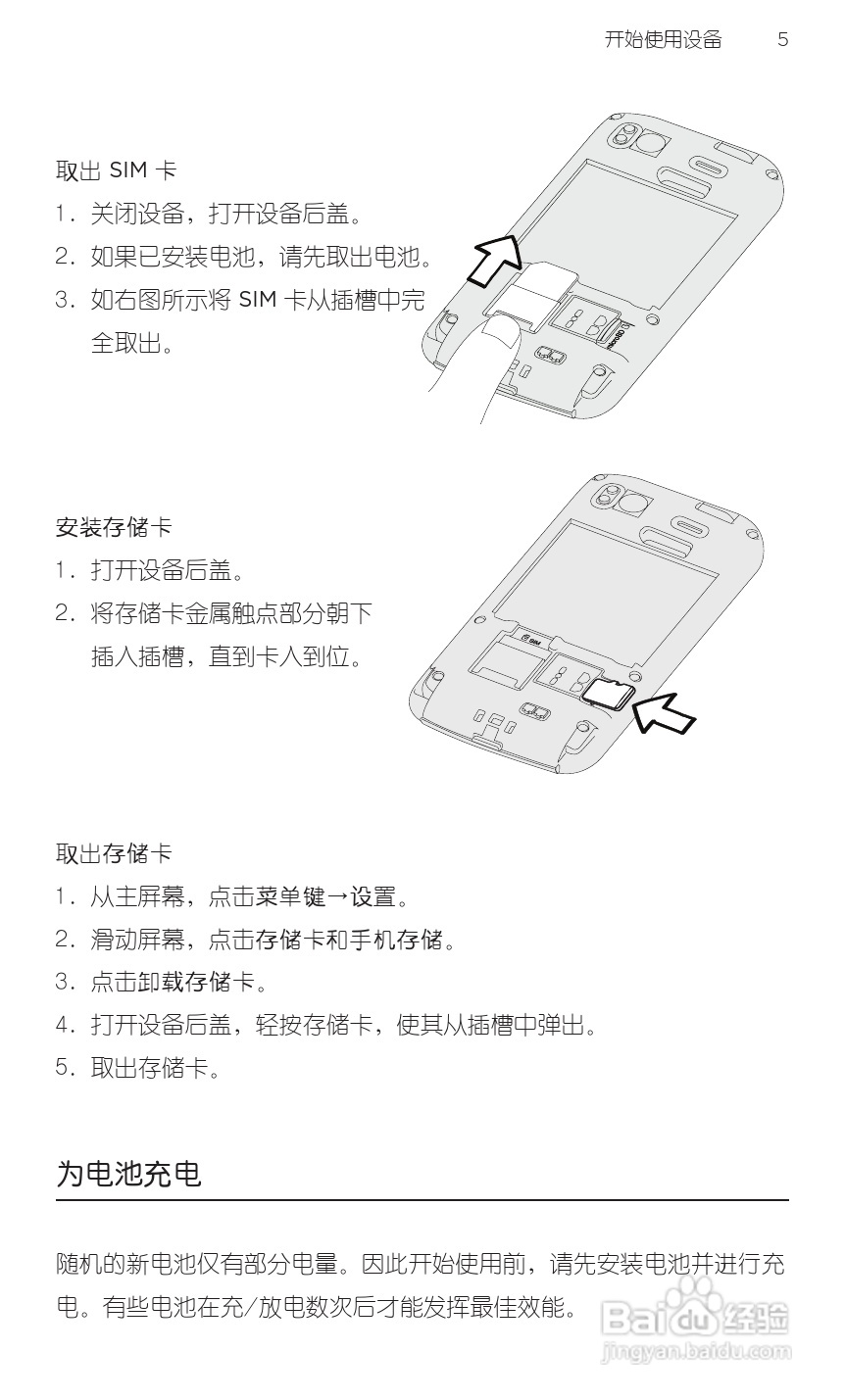 开始使用设备 5

取出 SIM 卡

1. 关闭设备，打开设备后盖。

2. 如果已安装电池，请先取出电池。

3. 如右图所示将 SIM 卡从插槽中完全取出。

安装存储卡

1. 打开设备后盖。

2. 将存储卡金属触点部分朝下插入插槽，直到卡入到位。

SIM

取出存储卡

1. 从主屏幕，点击菜单键→设置。

2. 滑动屏幕，点击存储卡和手机存储。

3. 点击卸载存储卡。

4. 打开设备后盖，轻按存储卡，使其从插槽中弹出。

5. 取出存储卡。

为电池充电

随机的新电池仅有部分电量。因此开始使用前，请先安装电池并进行充电。有些电池在充/放电数次后才能发挥最佳效能。

Baidu 经验
jingyan.baidu.com