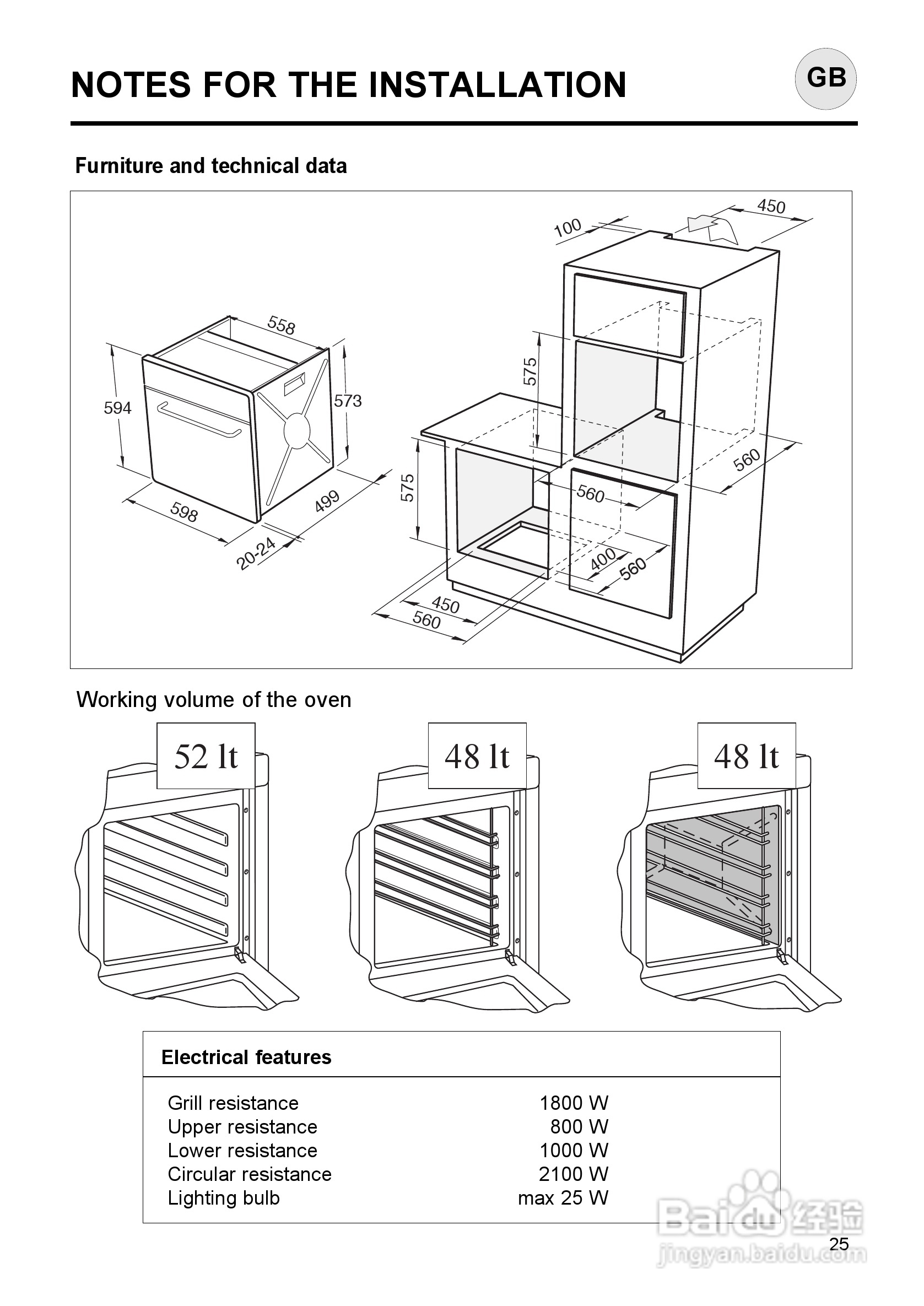 NOTES FOR THE INSTALLATION

GB

Furniture and technical data

558
594
573
598
499
20-24
100
450
575
575
560
560
400
560
450
560

Working volume of the oven

52 lt

48 lt

48 lt

| Electrical features | |
|---|---|
| Grill resistance | 1800 W |
| Upper resistance | 800 W |
| Lower resistance | 1000 W |
| Circular resistance | 2100 W |
| Lighting bulb | max 25 W |

Baidu 经验
jingyan.baidu.com

25