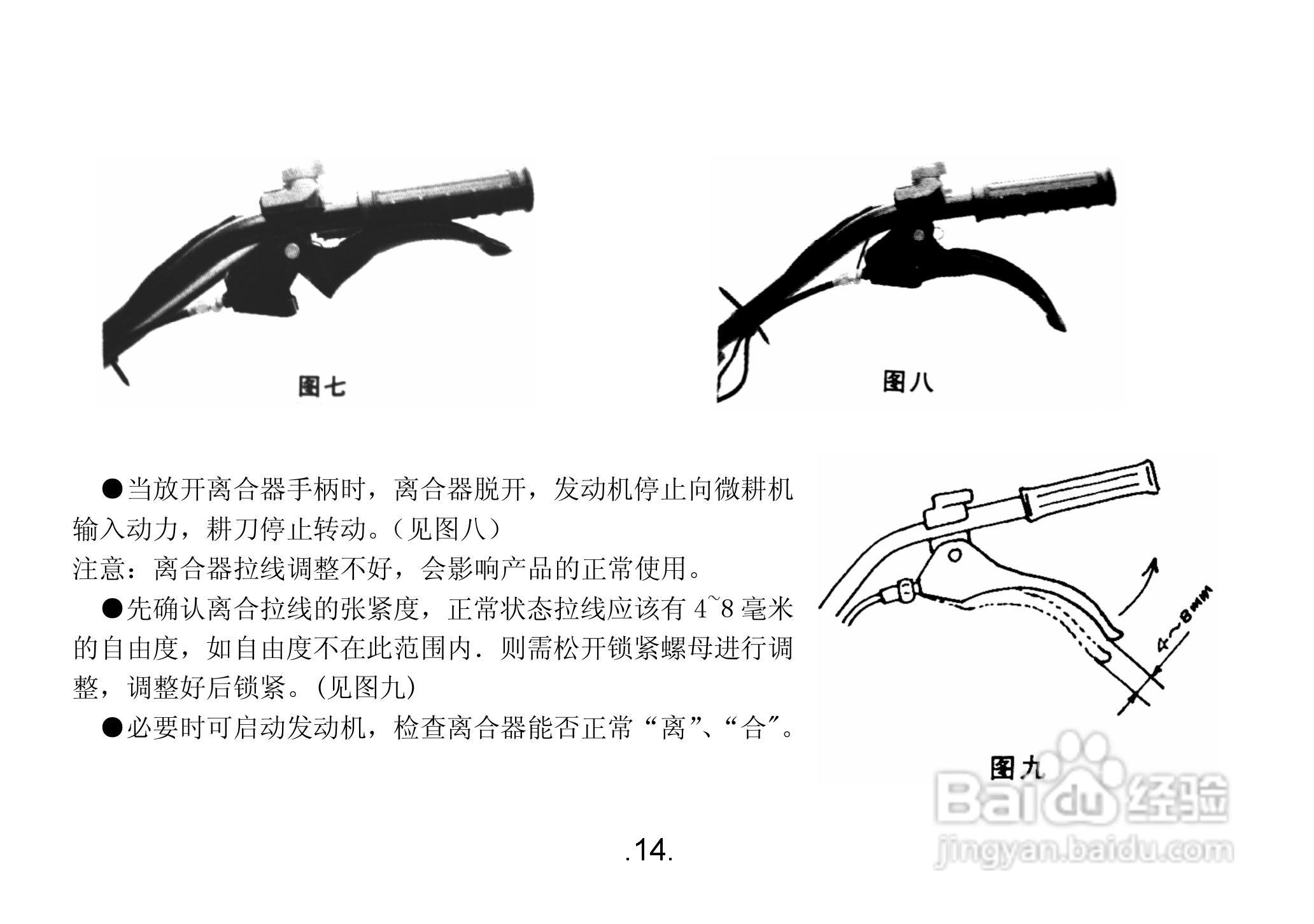 图七

图八

●当放开离合器手柄时，离合器脱开，发动机停止向微耕机输入动力，耕刀停止转动。（见图八）
注意：离合器拉线调整不好，会影响产品的正常使用。

●先确认离合拉线的张紧度，正常状态拉线应该有 4~8 毫米的自由度，如自由度不在此范围内．则需松开锁紧螺母进行调整，调整好后锁紧。(见图九)

●必要时可启动发动机，检查离合器能否正常“离”、“合”。

4~8mm

图九

Baidu 经验
jingyan.baidu.com

.14.