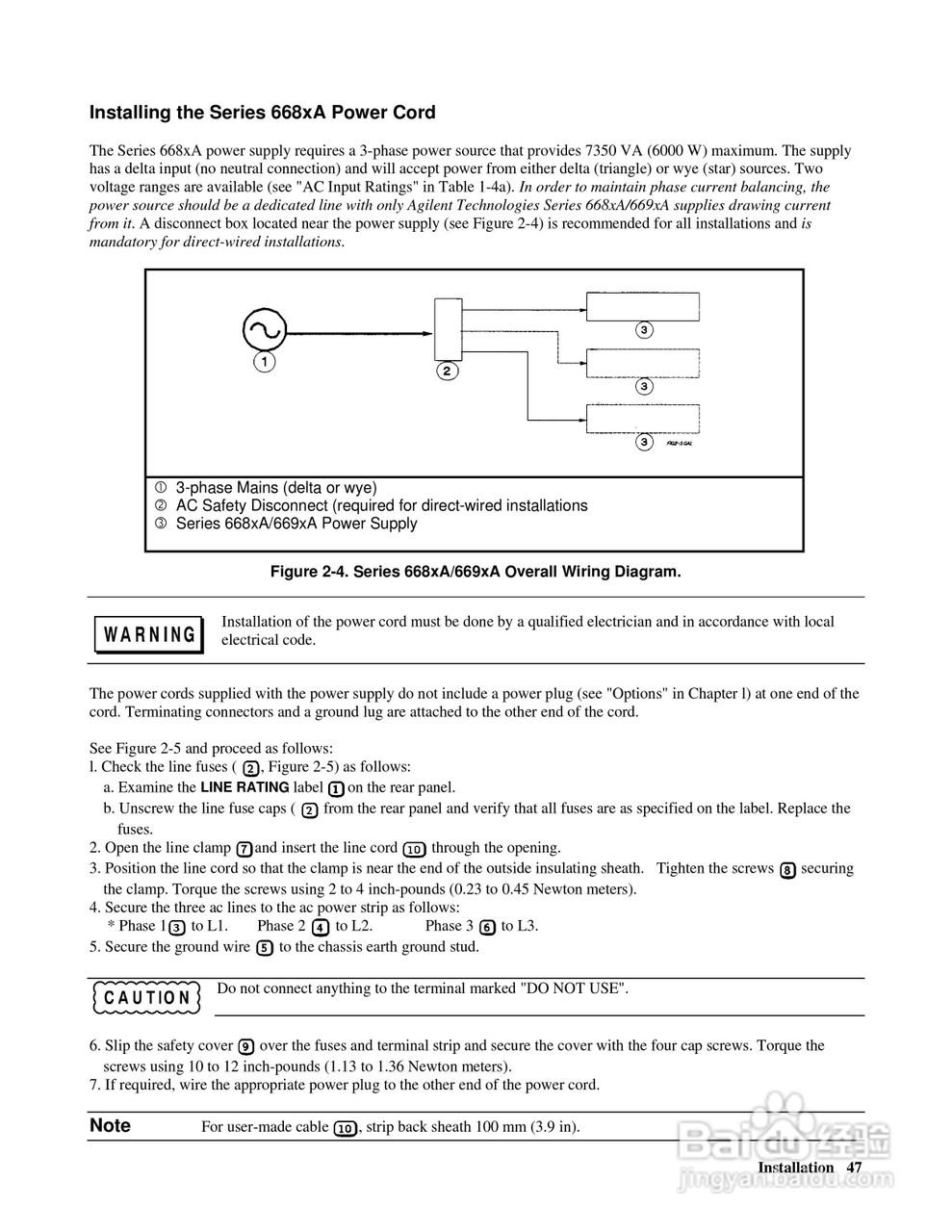 Installing the Series 668xA Power Cord

The Series 668xA power supply requires a 3-phase power source that provides 7350 VA (6000 W) maximum. The supply has a delta input (no neutral connection) and will accept power from either delta (triangle) or wye (star) sources. Two voltage ranges are available (see "AC Input Ratings" in Table 1-4a). In order to maintain phase current balancing, the power source should be a dedicated line with only Agilent Technologies Series 668xA/669xA supplies drawing current from it. A disconnect box located near the power supply (see Figure 2-4) is recommended for all installations and is mandatory for direct-wired installations.

1

2

3

3

3

FIG2-3.GAL

① 3-phase Mains (delta or wye)
② AC Safety Disconnect (required for direct-wired installations
③ Series 668xA/669xA Power Supply

Figure 2-4. Series 668xA/669xA Overall Wiring Diagram.

WARNING

Installation of the power cord must be done by a qualified electrician and in accordance with local electrical code.

The power cords supplied with the power supply do not include a power plug (see "Options" in Chapter l) at one end of the cord. Terminating connectors and a ground lug are attached to the other end of the cord.

See Figure 2-5 and proceed as follows:
l. Check the line fuses ( 2, Figure 2-5) as follows:
a. Examine the LINE RATING label 1 on the rear panel.
b. Unscrew the line fuse caps ( 2 from the rear panel and verify that all fuses are as specified on the label. Replace the fuses.
2. Open the line clamp 7 and insert the line cord 10 through the opening.
3. Position the line cord so that the clamp is near the end of the outside insulating sheath. Tighten the screws 8 securing the clamp. Torque the screws using 2 to 4 inch-pounds (0.23 to 0.45 Newton meters).
4. Secure the three ac lines to the ac power strip as follows:
* Phase 1 3 to L1. Phase 2 4 to L2. Phase 3 6 to L3.
5. Secure the ground wire 5 to the chassis earth ground stud.

CAUTION

Do not connect anything to the terminal marked "DO NOT USE".

6. Slip the safety cover 9 over the fuses and terminal strip and secure the cover with the four cap screws. Torque the screws using 10 to 12 inch-pounds (1.13 to 1.36 Newton meters).
7. If required, wire the appropriate power plug to the other end of the power cord.

Note

For user-made cable 10, strip back sheath 100 mm (3.9 in).

Installation 47

Baidu经验
jingyan.baidu.com