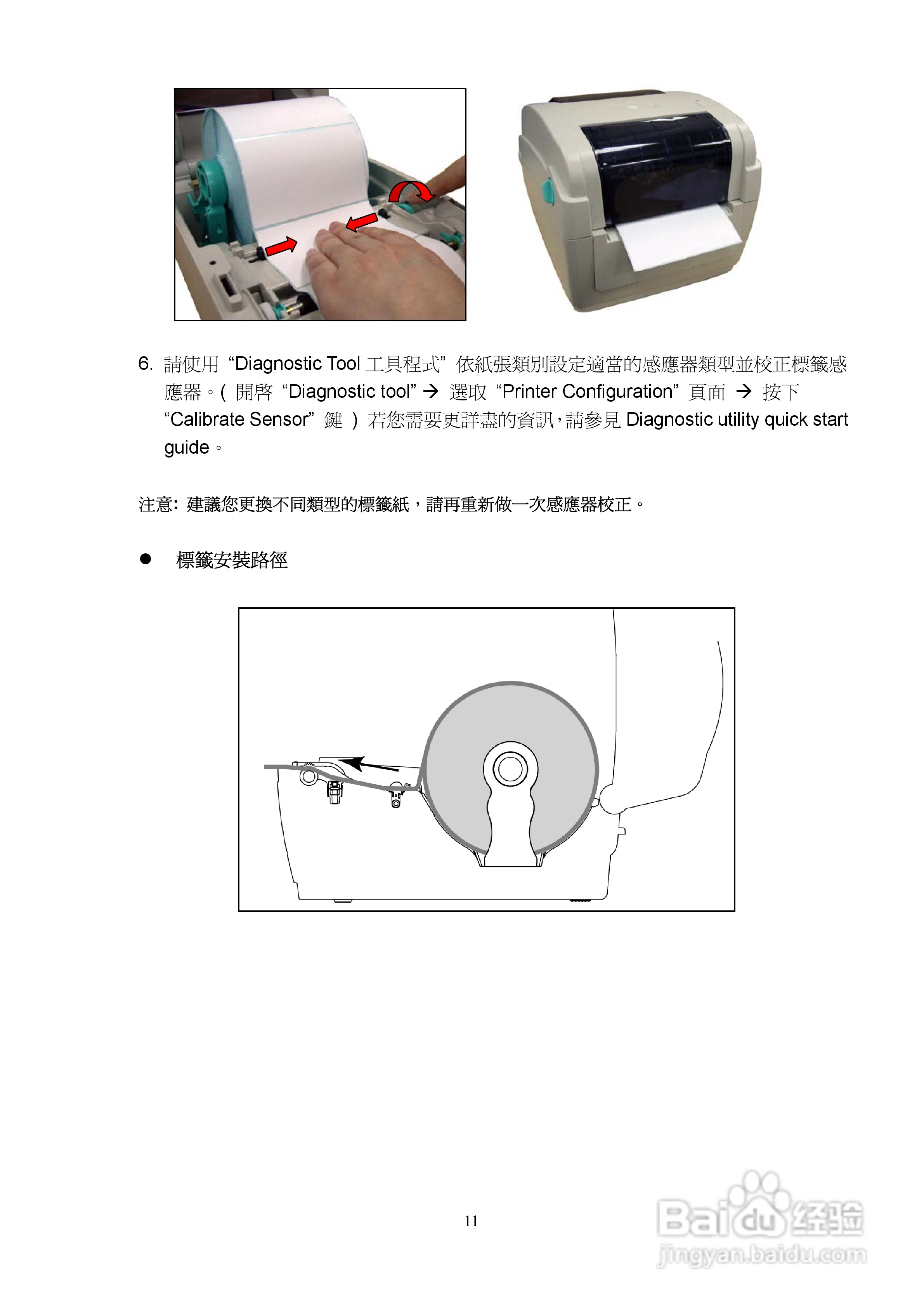 6. 請使用 “Diagnostic Tool 工具程式” 依紙張類別設定適當的感應器類型並校正標籤感應器。( 開啓 “Diagnostic tool” → 選取 “Printer Configuration” 頁面 → 按下 “Calibrate Sensor” 鍵 ) 若您需要更詳盡的資訊，請參見 Diagnostic utility quick start guide。

注意: 建議您更換不同類型的標籤紙，請再重新做一次感應器校正。

● 標籤安裝路徑

11

Baidu 经验
jingyan.baidu.com