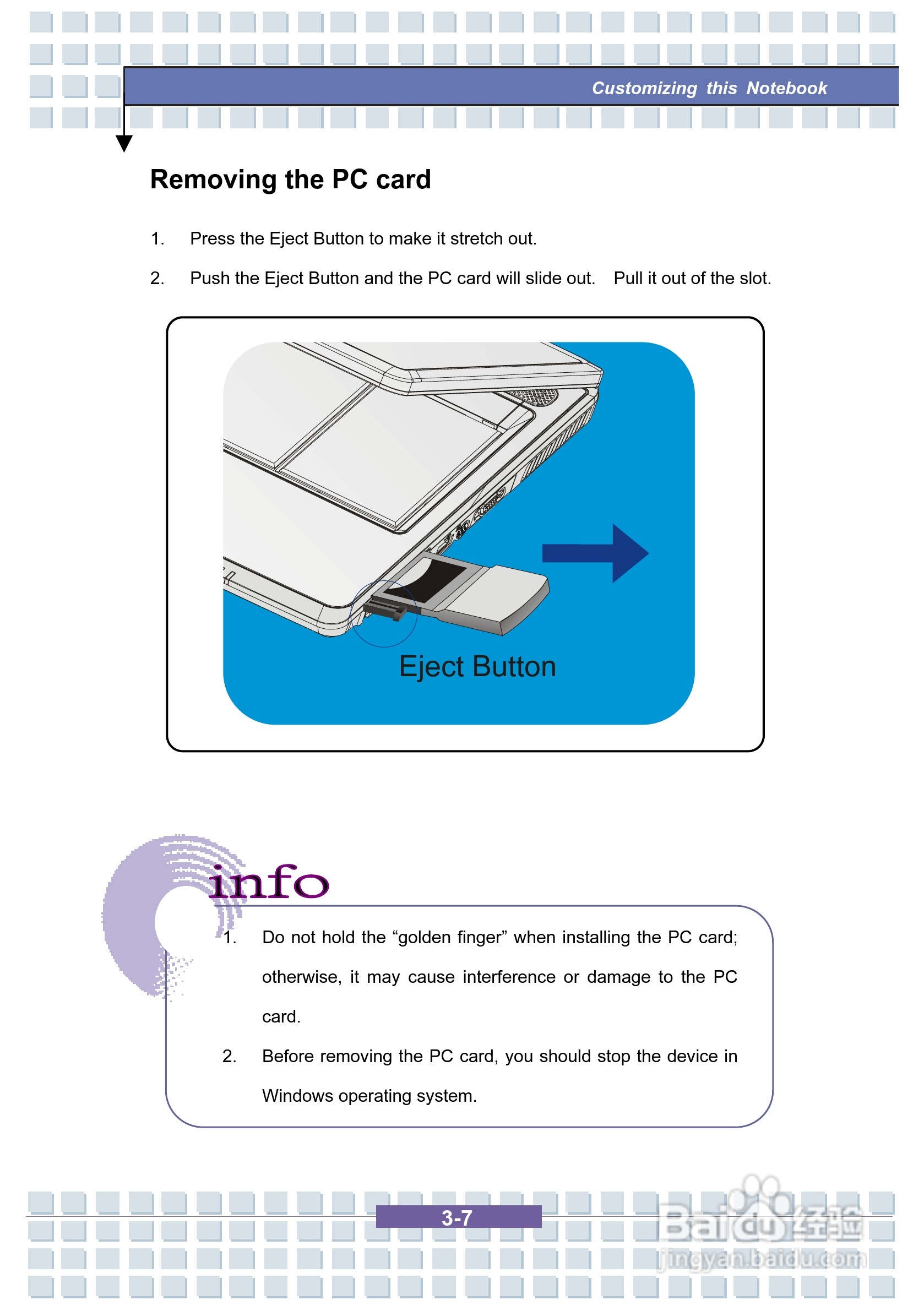 Customizing this Notebook

Removing the PC card

1. Press the Eject Button to make it stretch out.

2. Push the Eject Button and the PC card will slide out. Pull it out of the slot.

Eject Button

info

1. Do not hold the “golden finger” when installing the PC card; otherwise, it may cause interference or damage to the PC card.

2. Before removing the PC card, you should stop the device in Windows operating system.

3-7

Baidu经验
jingyan.baidu.com