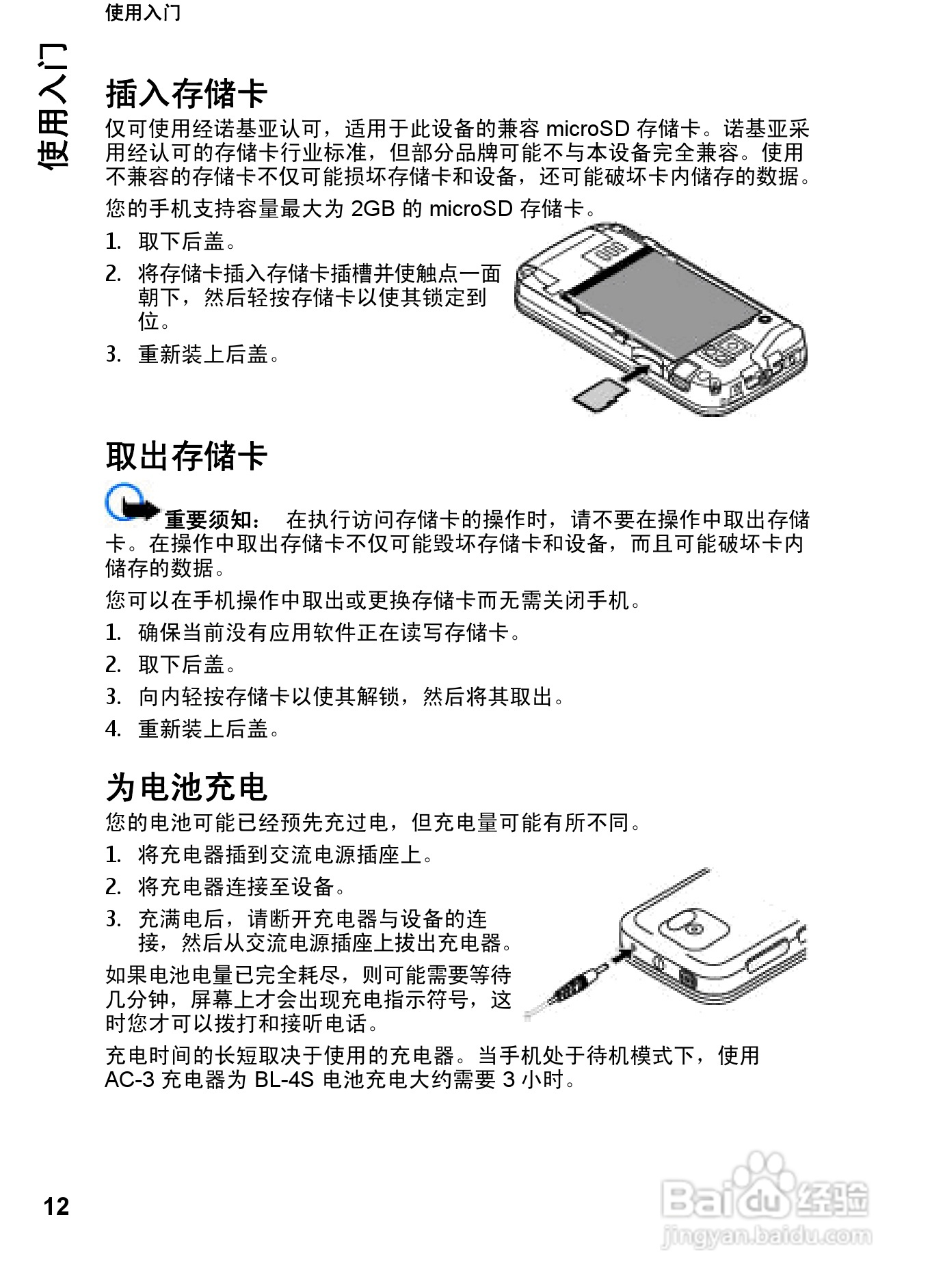 使用入门

使用入门

插入存储卡

仅可使用经诺基亚认可，适用于此设备的兼容 microSD 存储卡。诺基亚采用经认可的存储卡行业标准，但部分品牌可能不与本设备完全兼容。使用不兼容的存储卡不仅可能损坏存储卡和设备，还可能破坏卡内储存的数据。

您的手机支持容量最大为 2GB 的 microSD 存储卡。

1. 取下后盖。
2. 将存储卡插入存储卡插槽并使触点一面朝下，然后轻按存储卡以使其锁定到位。
3. 重新装上后盖。

取出存储卡

重要须知： 在执行访问存储卡的操作时，请不要在操作中取出存储卡。在操作中取出存储卡不仅可能毁坏存储卡和设备，而且可能破坏卡内储存的数据。

您可以在手机操作中取出或更换存储卡而无需关闭手机。

1. 确保当前没有应用软件正在读写存储卡。
2. 取下后盖。
3. 向内轻按存储卡以使其解锁，然后将其取出。
4. 重新装上后盖。

为电池充电

您的电池可能已经预先充过电，但充电量可能有所不同。

1. 将充电器插到交流电源插座上。
2. 将充电器连接至设备。
3. 充满电后，请断开充电器与设备的连接，然后从交流电源插座上拔出充电器。

如果电池电量已完全耗尽，则可能需要等待几分钟，屏幕上才会出现充电指示符号，这时您才可以拨打和接听电话。

充电时间的长短取决于使用的充电器。当手机处于待机模式下，使用 AC-3 充电器为 BL-4S 电池充电大约需要 3 小时。

12

Baidu 经验
jingyan.baidu.com