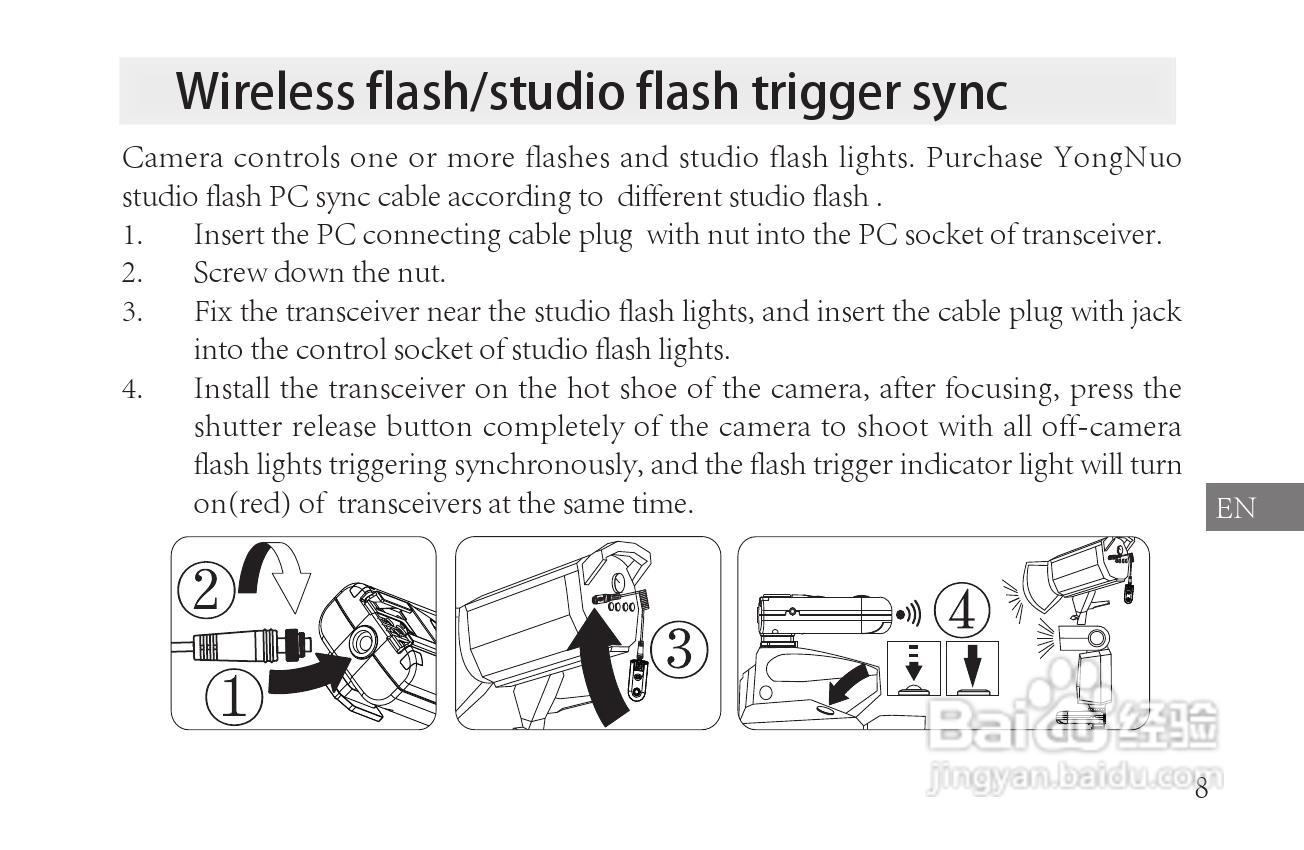 Wireless flash/studio flash trigger sync

Camera controls one or more flashes and studio flash lights. Purchase YongNuo studio flash PC sync cable according to different studio flash .

1. Insert the PC connecting cable plug with nut into the PC socket of transceiver.
2. Screw down the nut.
3. Fix the transceiver near the studio flash lights, and insert the cable plug with jack into the control socket of studio flash lights.
4. Install the transceiver on the hot shoe of the camera, after focusing, press the shutter release button completely of the camera to shoot with all off-camera flash lights triggering synchronously, and the flash trigger indicator light will turn on(red) of transceivers at the same time.

EN

②
①
③
④

Baidu 经验
jingyan.baidu.com

8