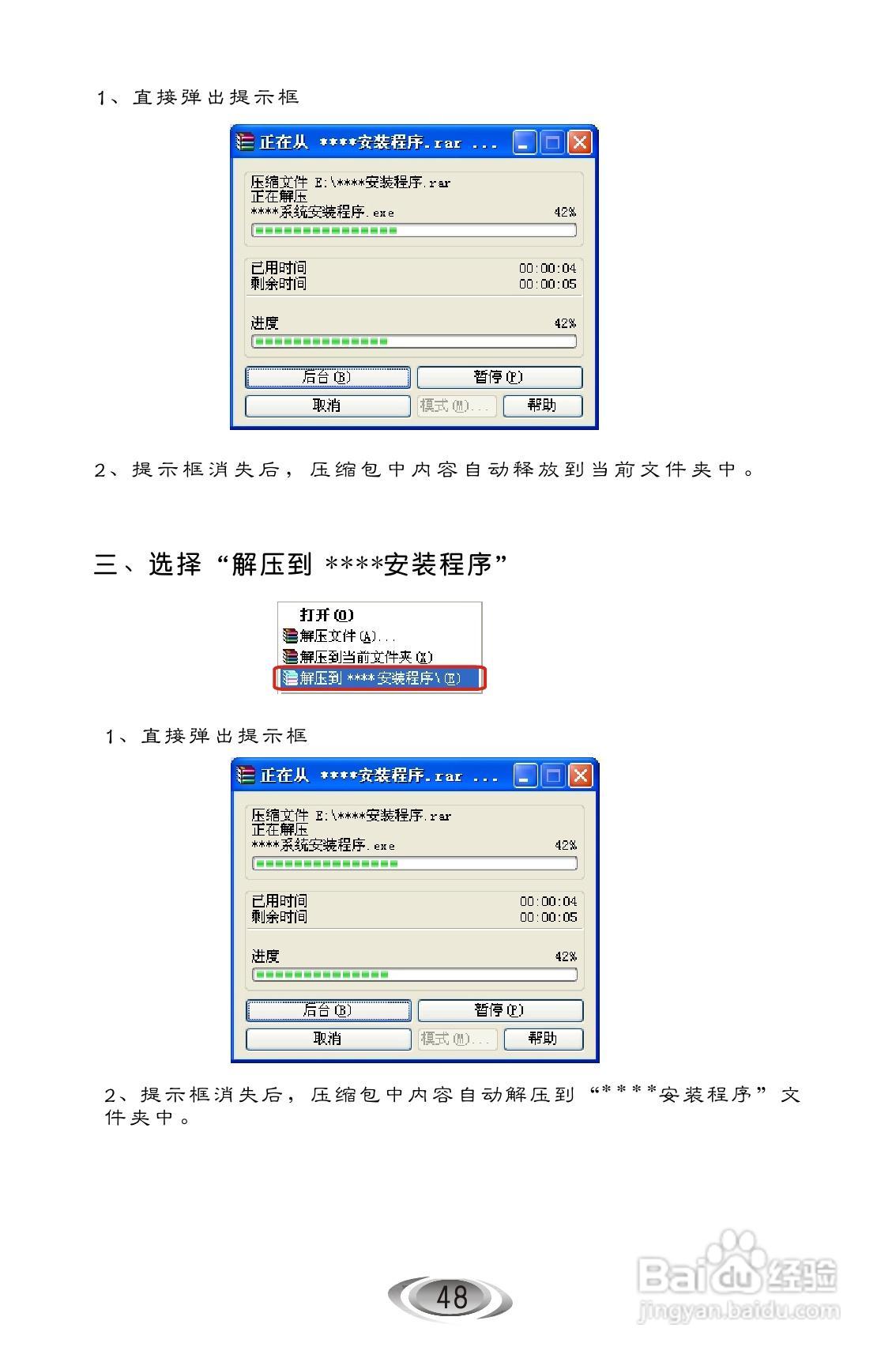 1、直接弹出提示框

正在从 ****安装程序.rar ...

压缩文件 E:\****安装程序.rar
正在解压
****系统安装程序.exe 42%

已用时间 00:00:04
剩余时间 00:00:05

进度 42%

后台(B) 暂停(P)
取消 模式(M)... 帮助

2、提示框消失后，压缩包中内容自动释放到当前文件夹中。

三、选择“解压到 ****安装程序”

打开(O)
解压文件(A)...
解压到当前文件夹(X)
解压到 ****安装程序\(E)

1、直接弹出提示框

正在从 ****安装程序.rar ...

压缩文件 E:\****安装程序.rar
正在解压
****系统安装程序.exe 42%

已用时间 00:00:04
剩余时间 00:00:05

进度 42%

后台(B) 暂停(P)
取消 模式(M)... 帮助

2、提示框消失后，压缩包中内容自动解压到“****安装程序”文件夹中。

48

Baidu经验
jingyan.baidu.com