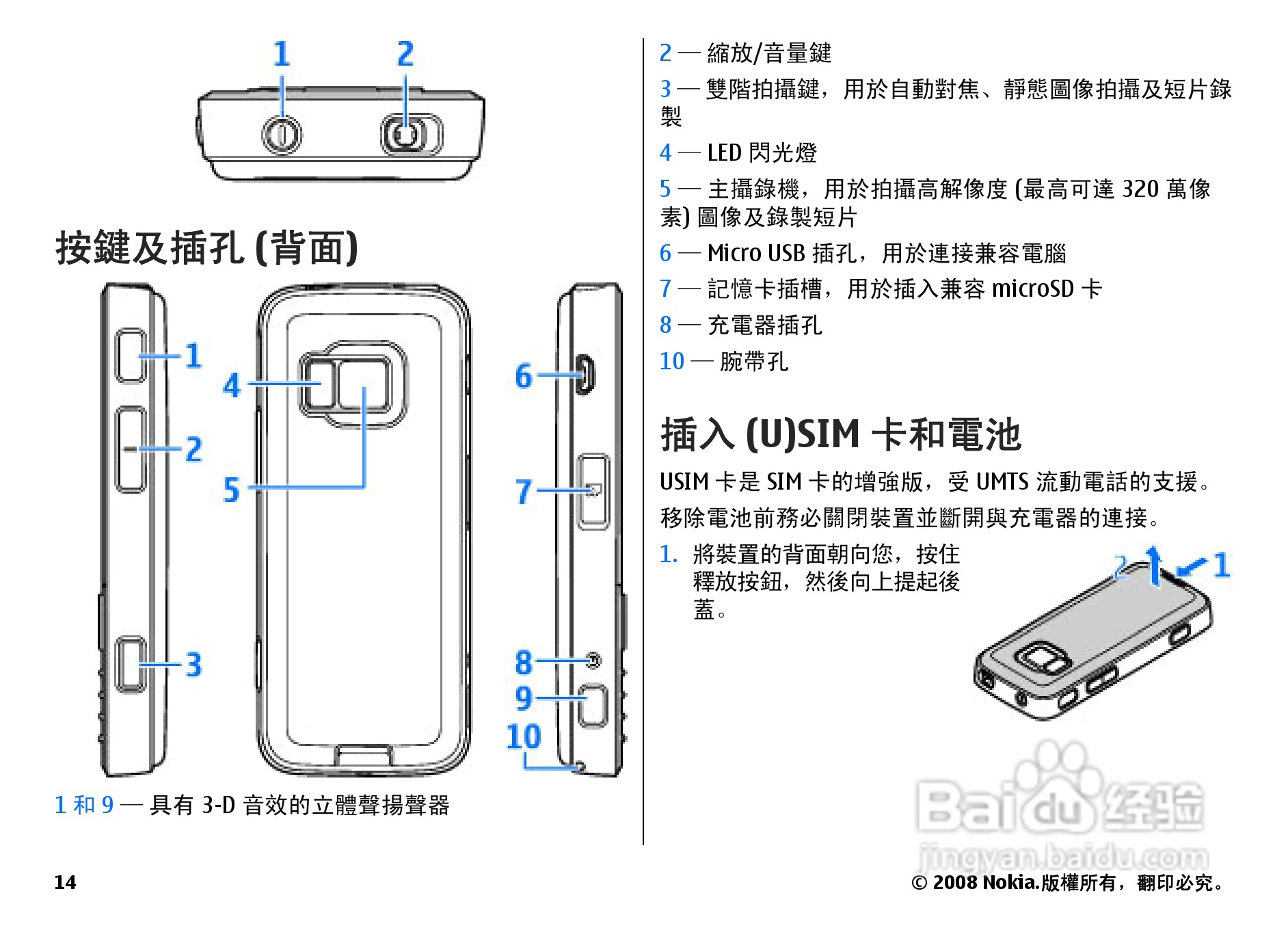 1 2

按鍵及插孔 (背面)

1 2 3 4 5 6 7 8 9 10

1 和 9 — 具有 3-D 音效的立體聲揚聲器

2 — 縮放/音量鍵

3 — 雙階拍攝鍵，用於自動對焦、靜態圖像拍攝及短片錄製

4 — LED 閃光燈

5 — 主攝錄機，用於拍攝高解像度 (最高可達 320 萬像素) 圖像及錄製短片

6 — Micro USB 插孔，用於連接兼容電腦

7 — 記憶卡插槽，用於插入兼容 microSD 卡

8 — 充電器插孔

10 — 腕帶孔

插入 (U)SIM 卡和電池

USIM 卡是 SIM 卡的增強版，受 UMTS 流動電話的支援。

移除電池前務必關閉裝置並斷開與充電器的連接。

1. 將裝置的背面朝向您，按住釋放按鈕，然後向上提起後蓋。

2 1

Baidu 经验
jingyan.baidu.com

14

© 2008 Nokia.版權所有，翻印必究。