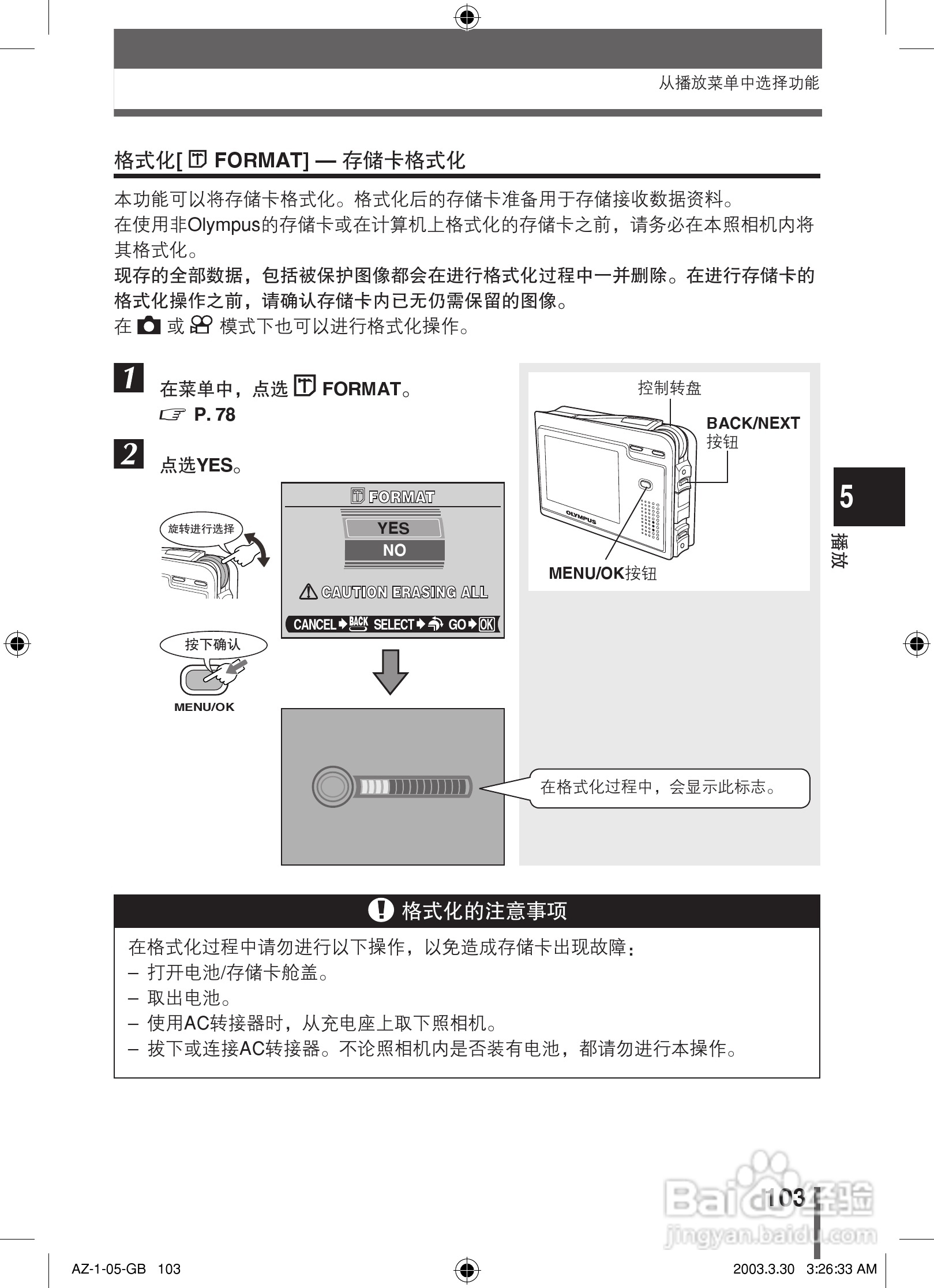 从播放菜单中选择功能

格式化[ FORMAT] — 存储卡格式化

本功能可以将存储卡格式化。格式化后的存储卡准备用于存储接收数据资料。
在使用非Olympus的存储卡或在计算机上格式化的存储卡之前，请务必在本照相机内将其格式化。
现存的全部数据，包括被保护图像都会在进行格式化过程中一并删除。在进行存储卡的格式化操作之前，请确认存储卡内已无仍需保留的图像。
在 或 模式下也可以进行格式化操作。

1 在菜单中，点选 FORMAT。
P. 78

2 点选YES。

旋转进行选择

按下确认

MENU/OK

FORMAT
YES
NO
CAUTION ERASING ALL
CANCEL BACK SELECT GO OK

控制转盘
BACK/NEXT 按钮
OLYMPUS
MENU/OK按钮

在格式化过程中，会显示此标志。

5
播放

格式化的注意事项
在格式化过程中请勿进行以下操作，以免造成存储卡出现故障：
– 打开电池/存储卡舱盖。
– 取出电池。
– 使用AC转接器时，从充电座上取下照相机。
– 拔下或连接AC转接器。不论照相机内是否装有电池，都请勿进行本操作。

103

Baidu经验
jingyan.baidu.com

AZ-1-05-GB 103
2003.3.30 3:26:33 AM