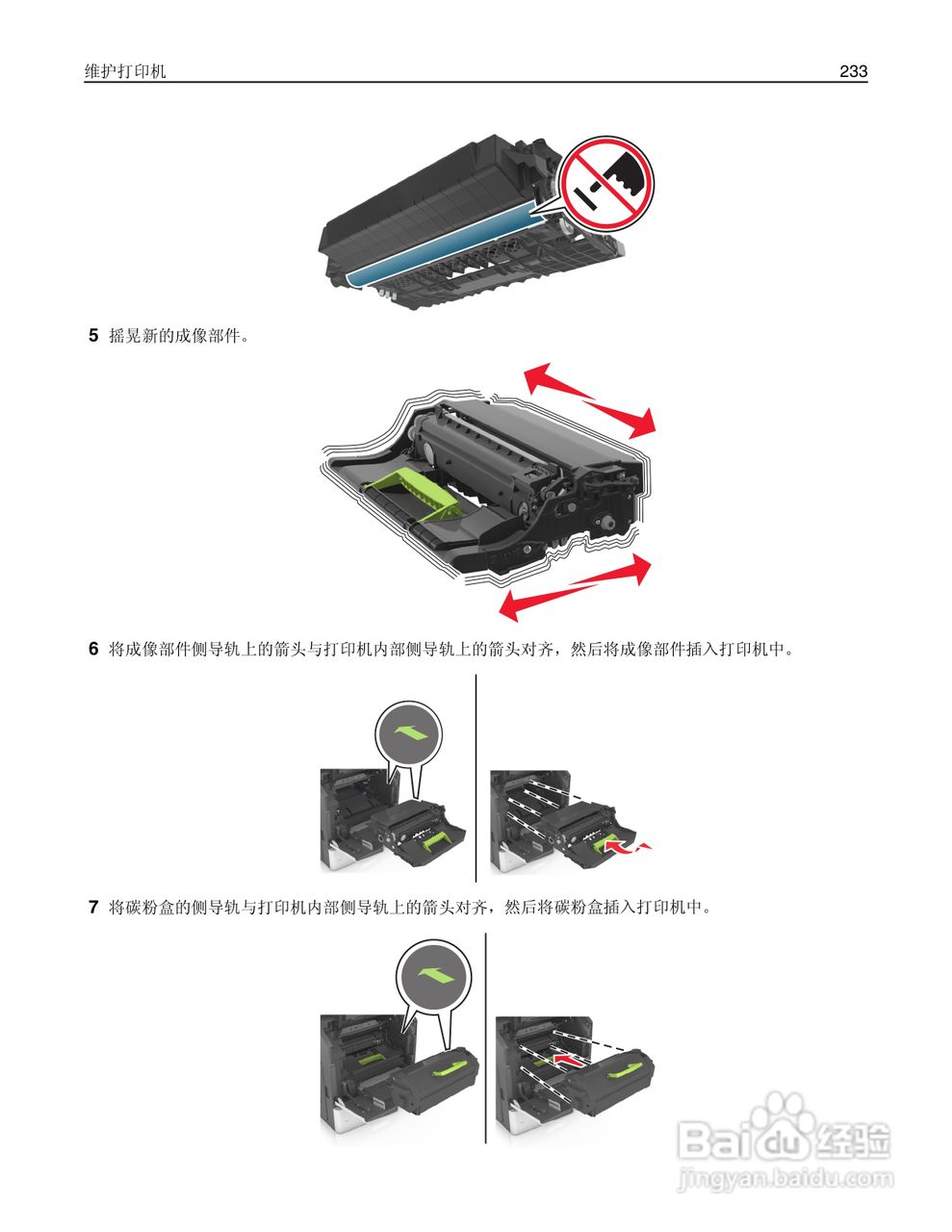 维护打印机 233

5 摇晃新的成像部件。

6 将成像部件侧导轨上的箭头与打印机内部侧导轨上的箭头对齐，然后将成像部件插入打印机中。

7 将碳粉盒的侧导轨与打印机内部侧导轨上的箭头对齐，然后将碳粉盒插入打印机中。

Baidu 经验
jingyan.baidu.com