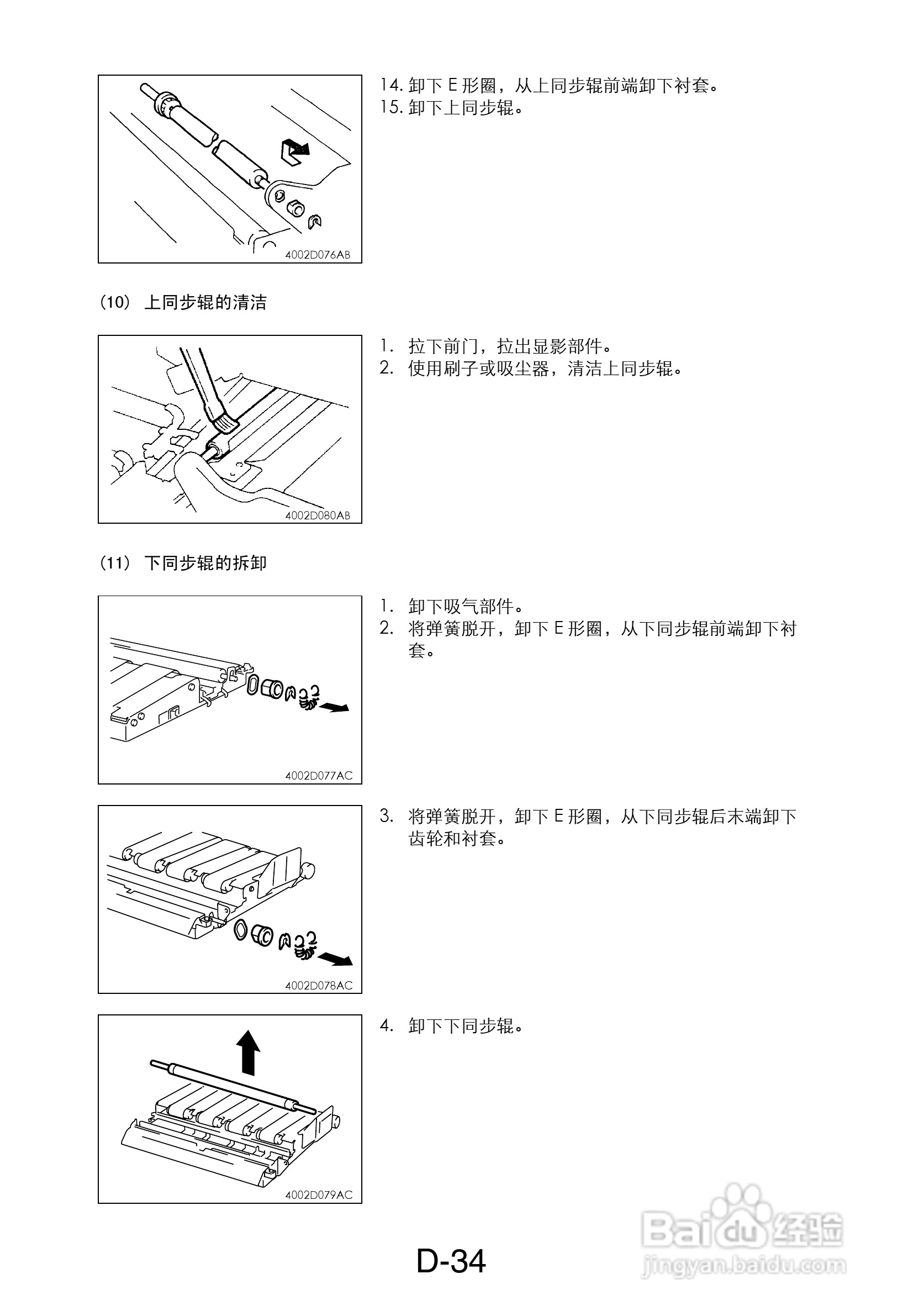 4002D076AB

14. 卸下 E 形圈，从上同步辊前端卸下衬套。
15. 卸下上同步辊。

(10) 上同步辊的清洁

4002D080AB

1. 拉下前门，拉出显影部件。
2. 使用刷子或吸尘器，清洁上同步辊。

(11) 下同步辊的拆卸

4002D077AC

1. 卸下吸气部件。
2. 将弹簧脱开，卸下 E 形圈，从下同步辊前端卸下衬套。

4002D078AC

3. 将弹簧脱开，卸下 E 形圈，从下同步辊后末端卸下齿轮和衬套。

4002D079AC

4. 卸下下同步辊。

D-34

Baidu 经验
jingyan.baidu.com