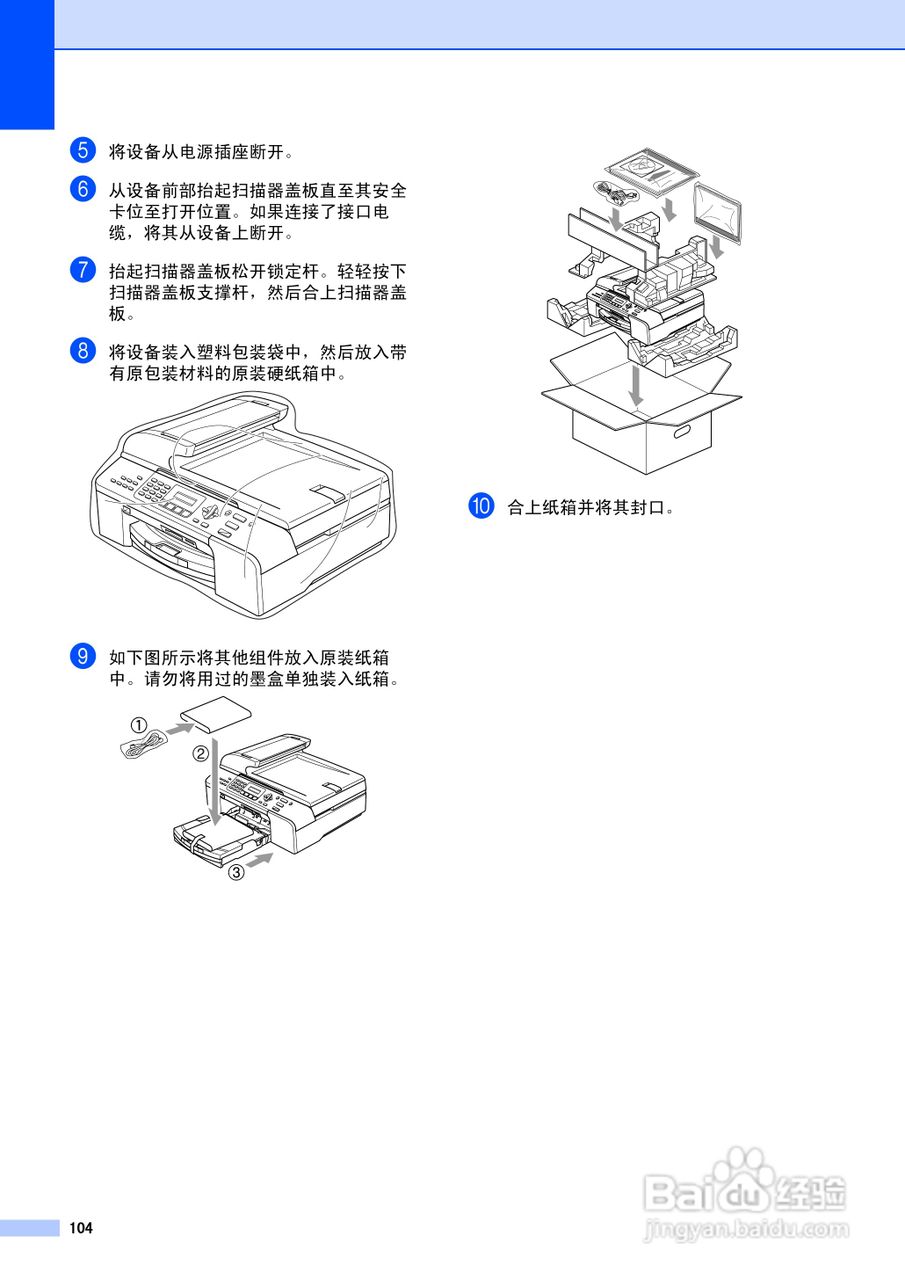 5 将设备从电源插座断开。

6 从设备前部抬起扫描器盖板直至其安全卡位至打开位置。如果连接了接口电缆，将其从设备上断开。

7 抬起扫描器盖板松开锁定杆。轻轻按下扫描器盖板支撑杆，然后合上扫描器盖板。

8 将设备装入塑料包装袋中，然后放入带有原包装材料的原装硬纸箱中。

9 如下图所示将其他组件放入原装纸箱中。请勿将用过的墨盒单独装入纸箱。

①
②
③

10 合上纸箱并将其封口。

104

Baidu 经验
jingyan.baidu.com