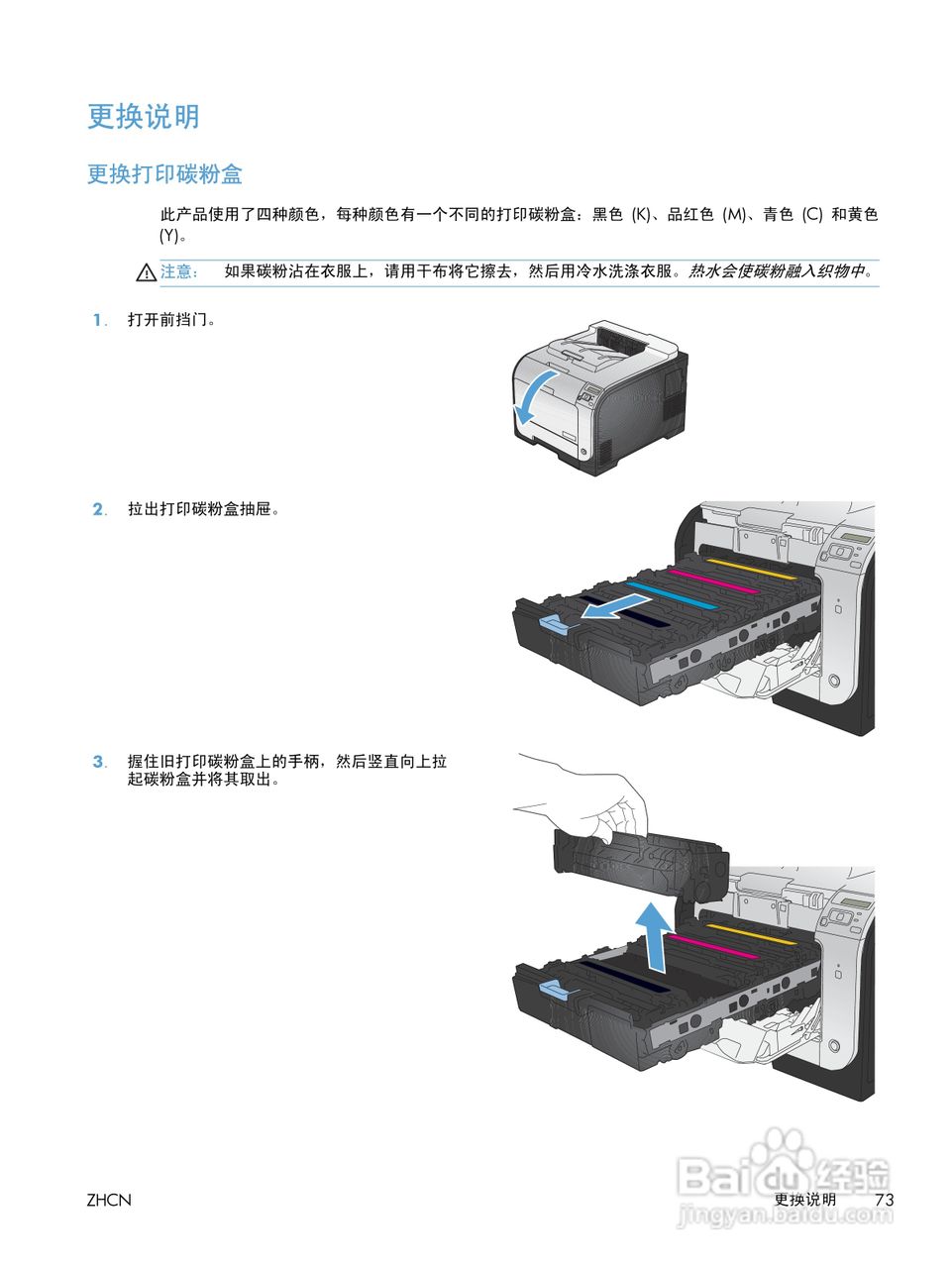 更换说明

更换打印碳粉盒

此产品使用了四种颜色，每种颜色有一个不同的打印碳粉盒：黑色 (K)、品红色 (M)、青色 (C) 和黄色 (Y)。

注意： 如果碳粉沾在衣服上，请用干布将它擦去，然后用冷水洗涤衣服。热水会使碳粉融入织物中。

1. 打开前挡门。

2. 拉出打印碳粉盒抽屉。

3. 握住旧打印碳粉盒上的手柄，然后竖直向上拉起碳粉盒并将其取出。

ZHCN

更换说明 73

Baidu 经验
jingyan.baidu.com