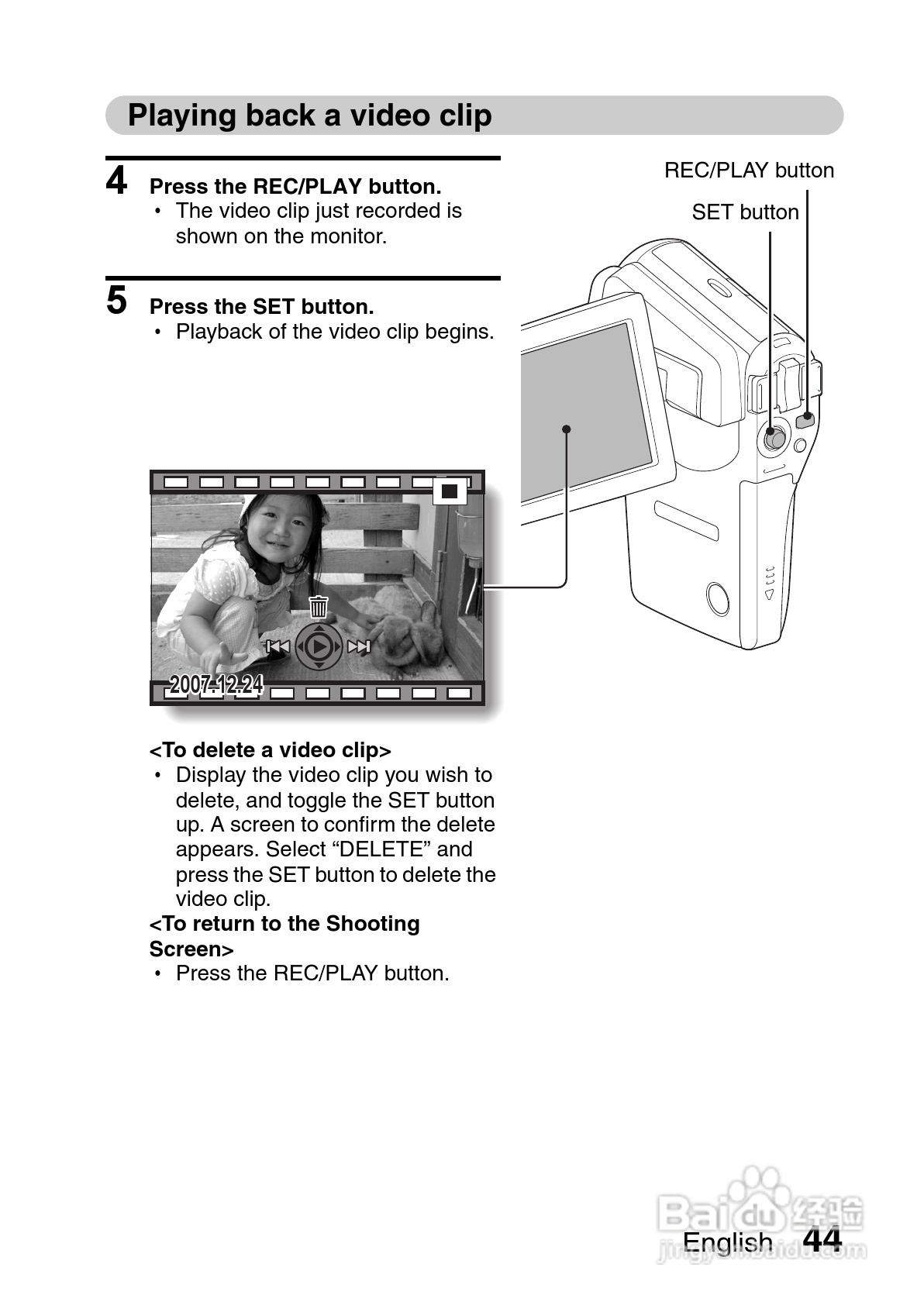 Playing back a video clip

4 Press the REC/PLAY button.
• The video clip just recorded is shown on the monitor.

5 Press the SET button.
• Playback of the video clip begins.

REC/PLAY button
SET button

2007.12.24

<To delete a video clip>
• Display the video clip you wish to delete, and toggle the SET button up. A screen to confirm the delete appears. Select “DELETE” and press the SET button to delete the video clip.
<To return to the Shooting Screen>
• Press the REC/PLAY button.

Baidu 经验
jingyan.baidu.com

English 44