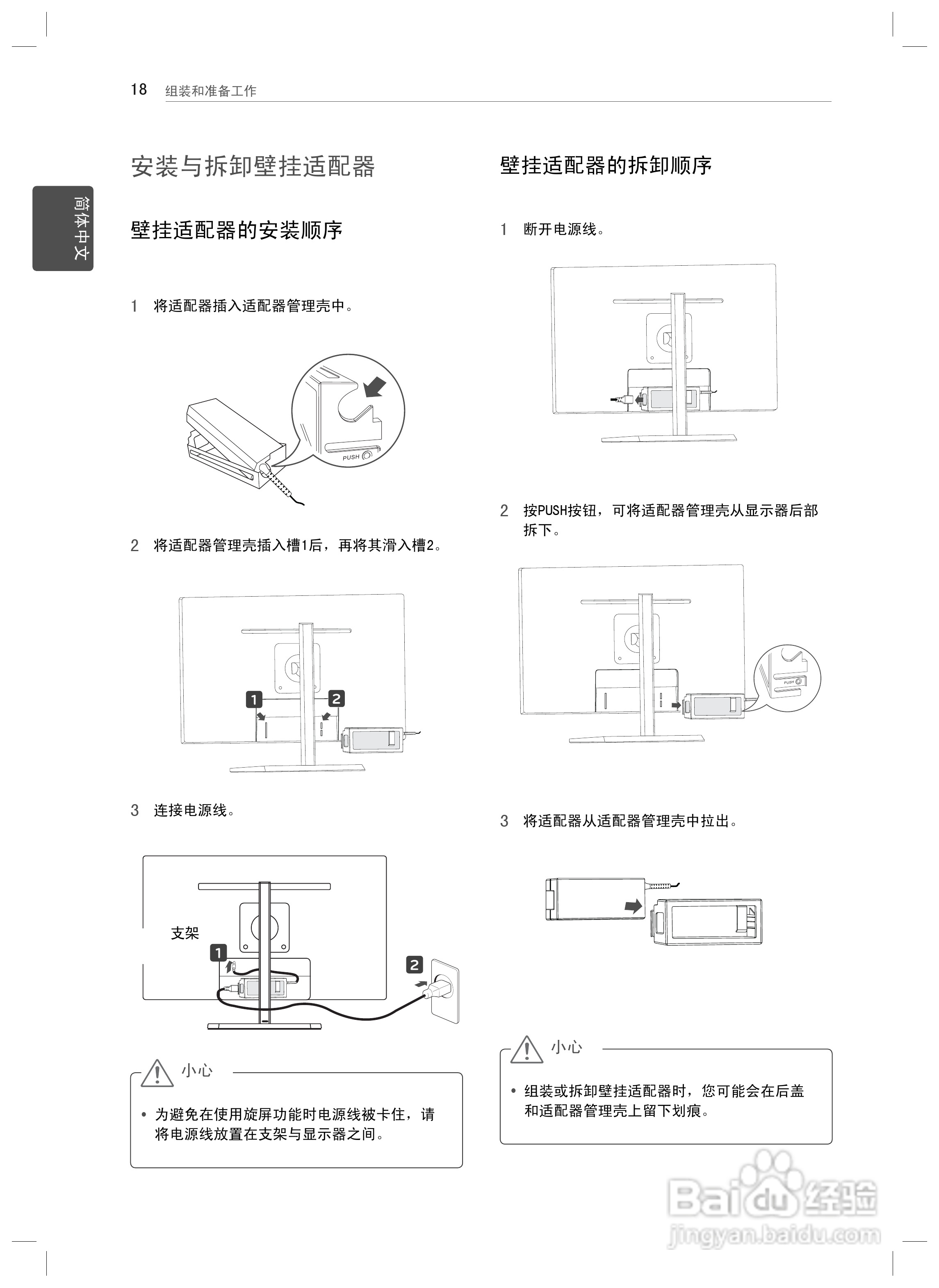 18 组装和准备工作

简体中文

安装与拆卸壁挂适配器

壁挂适配器的安装顺序

1 将适配器插入适配器管理壳中。

PUSH

2 将适配器管理壳插入槽1后，再将其滑入槽2。

1 2

3 连接电源线。

支架

1 2

小心

• 为避免在使用旋屏功能时电源线被卡住，请将电源线放置在支架与显示器之间。

壁挂适配器的拆卸顺序

1 断开电源线。

2 按PUSH按钮，可将适配器管理壳从显示器后部拆下。

PUSH

3 将适配器从适配器管理壳中拉出。

小心

• 组装或拆卸壁挂适配器时，您可能会在后盖和适配器管理壳上留下划痕。

Baidu 经验
jingyan.baidu.com