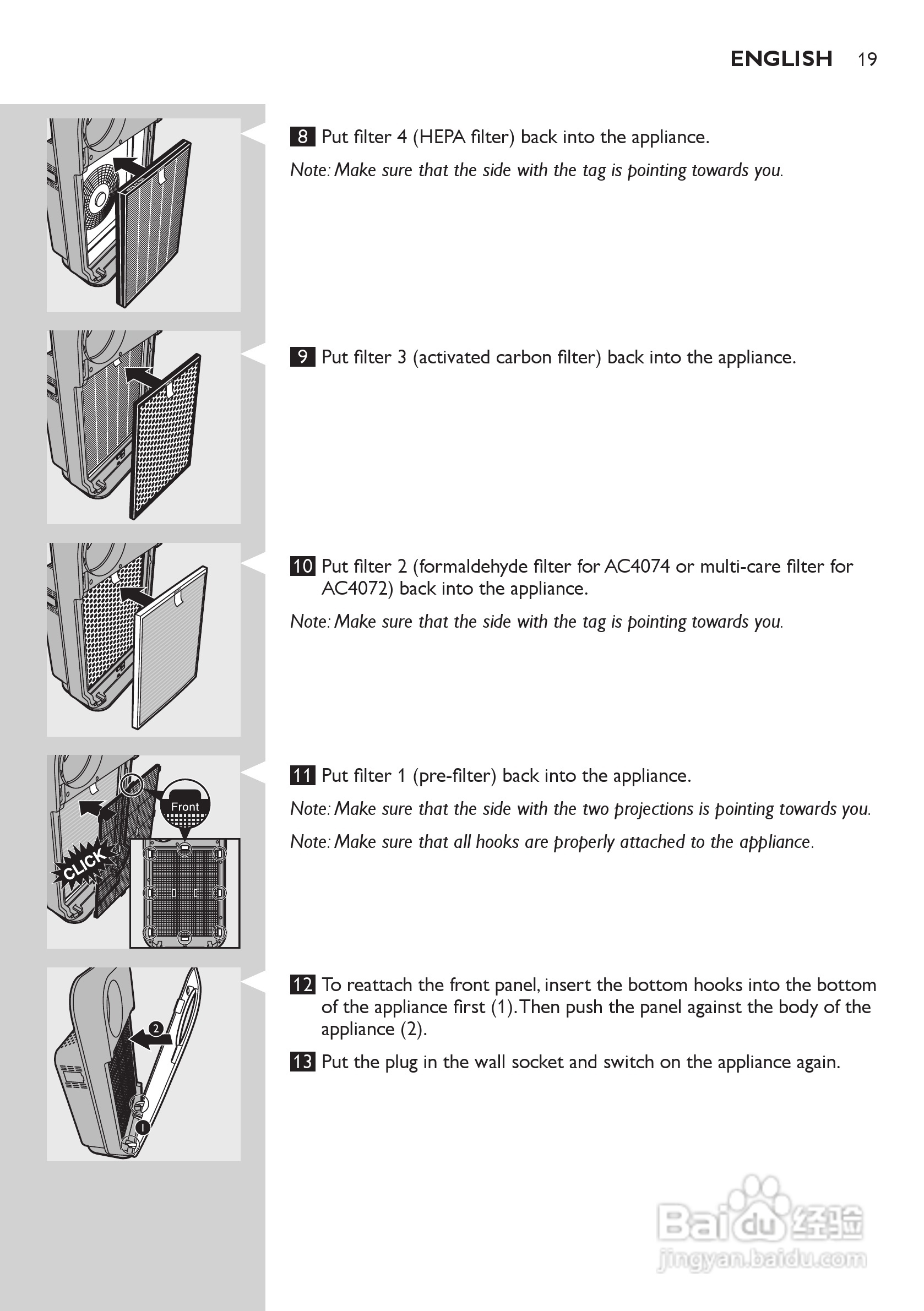 ENGLISH 19

8 Put filter 4 (HEPA filter) back into the appliance.

Note: Make sure that the side with the tag is pointing towards you.

9 Put filter 3 (activated carbon filter) back into the appliance.

10 Put filter 2 (formaldehyde filter for AC4074 or multi-care filter for AC4072) back into the appliance.

Note: Make sure that the side with the tag is pointing towards you.

Front

CLICK

11 Put filter 1 (pre-filter) back into the appliance.

Note: Make sure that the side with the two projections is pointing towards you.

Note: Make sure that all hooks are properly attached to the appliance.

2

1

12 To reattach the front panel, insert the bottom hooks into the bottom of the appliance first (1). Then push the panel against the body of the appliance (2).

13 Put the plug in the wall socket and switch on the appliance again.

Baidu 经验
jingyan.baidu.com