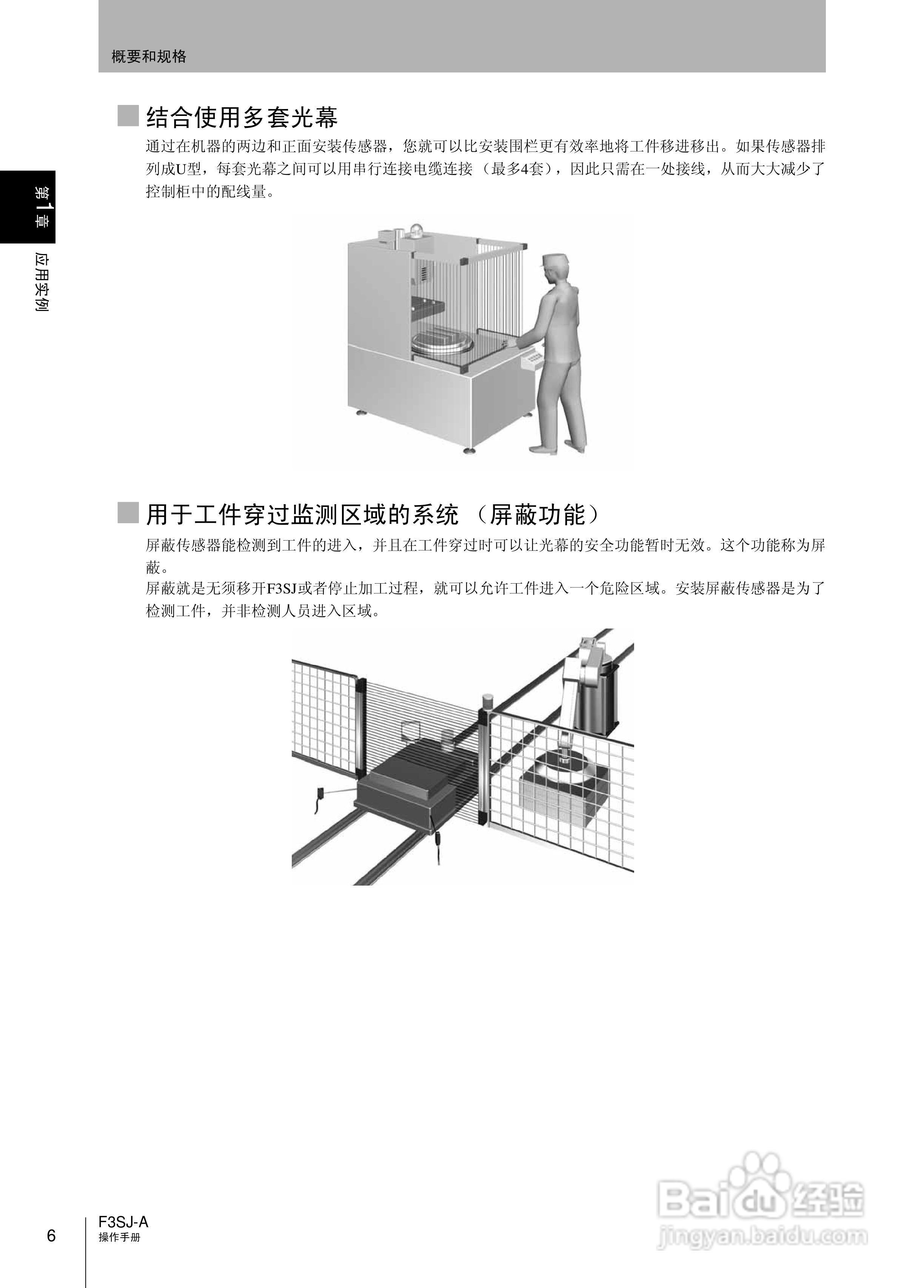 概要和规格

第1章

应用实例

结合使用多套光幕

通过在机器的两边和正面安装传感器，您就可以比安装围栏更有效率地将工件移进移出。如果传感器排列成U型，每套光幕之间可以用串行连接电缆连接（最多4套），因此只需在一处接线，从而大大减少了控制柜中的配线量。

用于工件穿过监测区域的系统（屏蔽功能）

屏蔽传感器能检测到工件的进入，并且在工件穿过时可以让光幕的安全功能暂时无效。这个功能称为屏蔽。
屏蔽就是无须移开F3SJ或者停止加工过程，就可以允许工件进入一个危险区域。安装屏蔽传感器是为了检测工件，并非检测人员进入区域。

6

F3SJ-A
操作手册

Baidu经验
jingyan.baidu.com