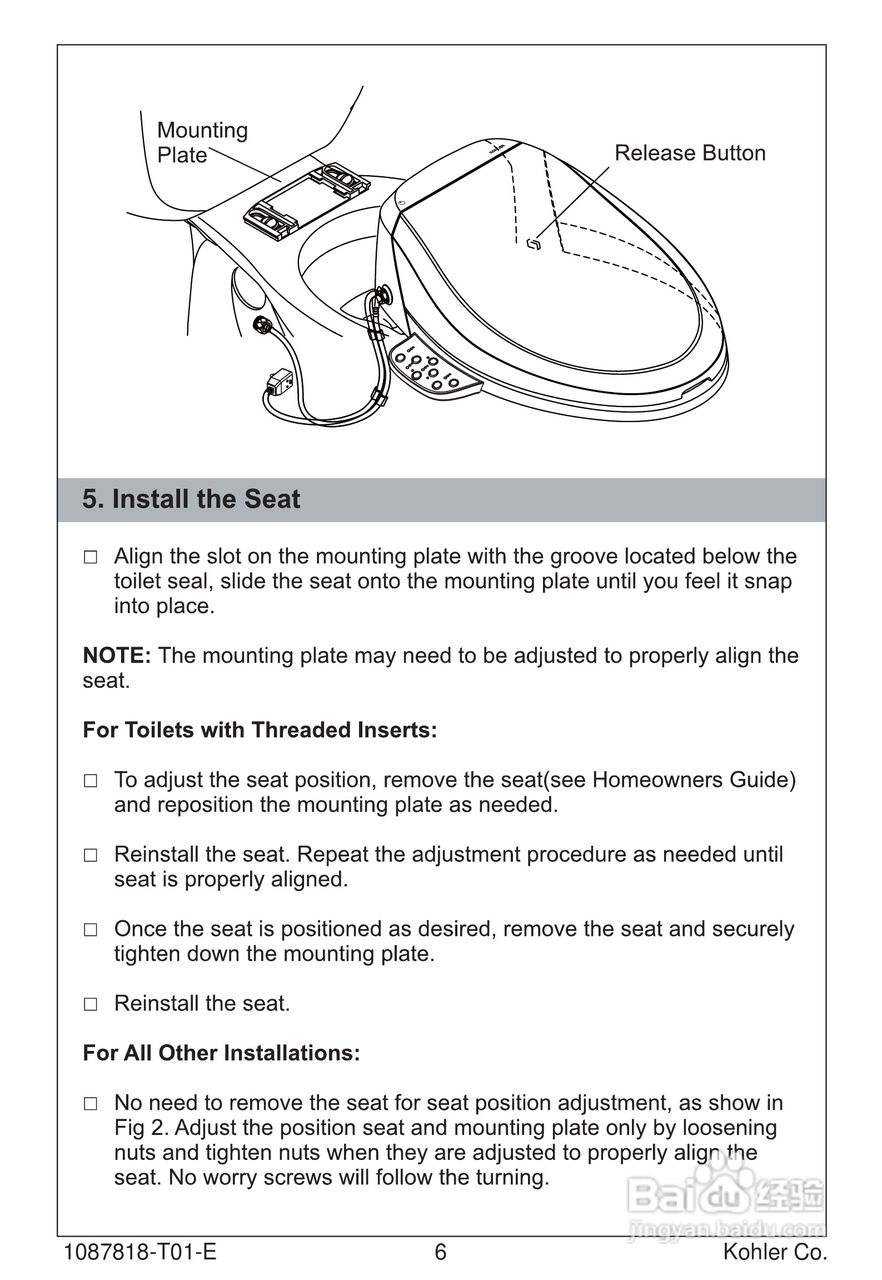 Mounting Plate

Release Button

5. Install the Seat

□ Align the slot on the mounting plate with the groove located below the toilet seal, slide the seat onto the mounting plate until you feel it snap into place.

NOTE: The mounting plate may need to be adjusted to properly align the seat.

For Toilets with Threaded Inserts:

□ To adjust the seat position, remove the seat(see Homeowners Guide) and reposition the mounting plate as needed.

□ Reinstall the seat. Repeat the adjustment procedure as needed until seat is properly aligned.

□ Once the seat is positioned as desired, remove the seat and securely tighten down the mounting plate.

□ Reinstall the seat.

For All Other Installations:

□ No need to remove the seat for seat position adjustment, as show in Fig 2. Adjust the position seat and mounting plate only by loosening nuts and tighten nuts when they are adjusted to properly align the seat. No worry screws will follow the turning.

Baidu 经验
jingyan.baidu.com

1087818-T01-E 6 Kohler Co.