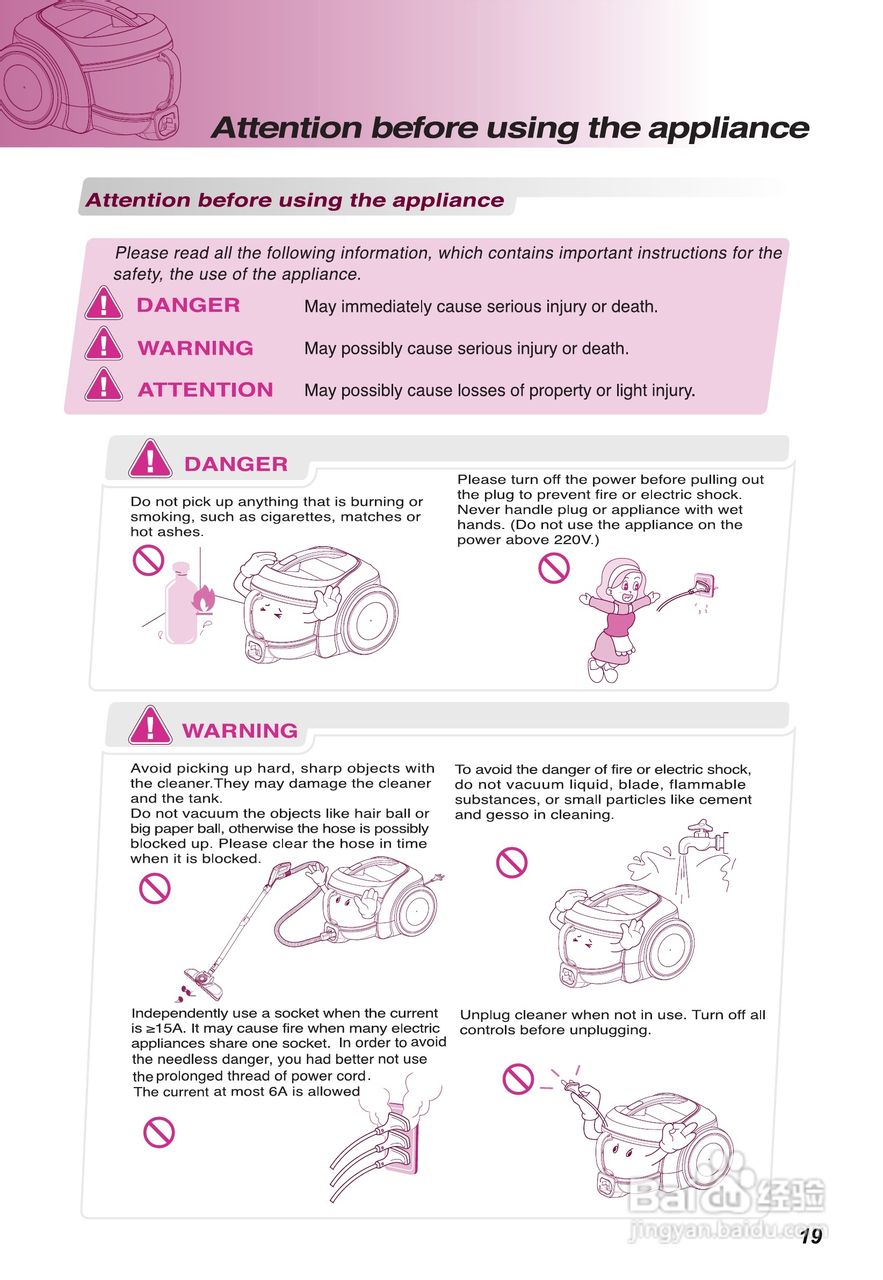 Attention before using the appliance

Attention before using the appliance

Please read all the following information, which contains important instructions for the safety, the use of the appliance.

DANGER May immediately cause serious injury or death.

WARNING May possibly cause serious injury or death.

ATTENTION May possibly cause losses of property or light injury.

DANGER

Do not pick up anything that is burning or smoking, such as cigarettes, matches or hot ashes.

Please turn off the power before pulling out the plug to prevent fire or electric shock. Never handle plug or appliance with wet hands. (Do not use the appliance on the power above 220V.)

WARNING

Avoid picking up hard, sharp objects with the cleaner.They may damage the cleaner and the tank.
Do not vacuum the objects like hair ball or big paper ball, otherwise the hose is possibly blocked up. Please clear the hose in time when it is blocked.

To avoid the danger of fire or electric shock, do not vacuum liquid, blade, flammable substances, or small particles like cement and gesso in cleaning.

Independently use a socket when the current is ≥15A. It may cause fire when many electric appliances share one socket. In order to avoid the needless danger, you had better not use the prolonged thread of power cord.
The current at most 6A is allowed

Unplug cleaner when not in use. Turn off all controls before unplugging.

Baidu 经验
jingyan.baidu.com

19