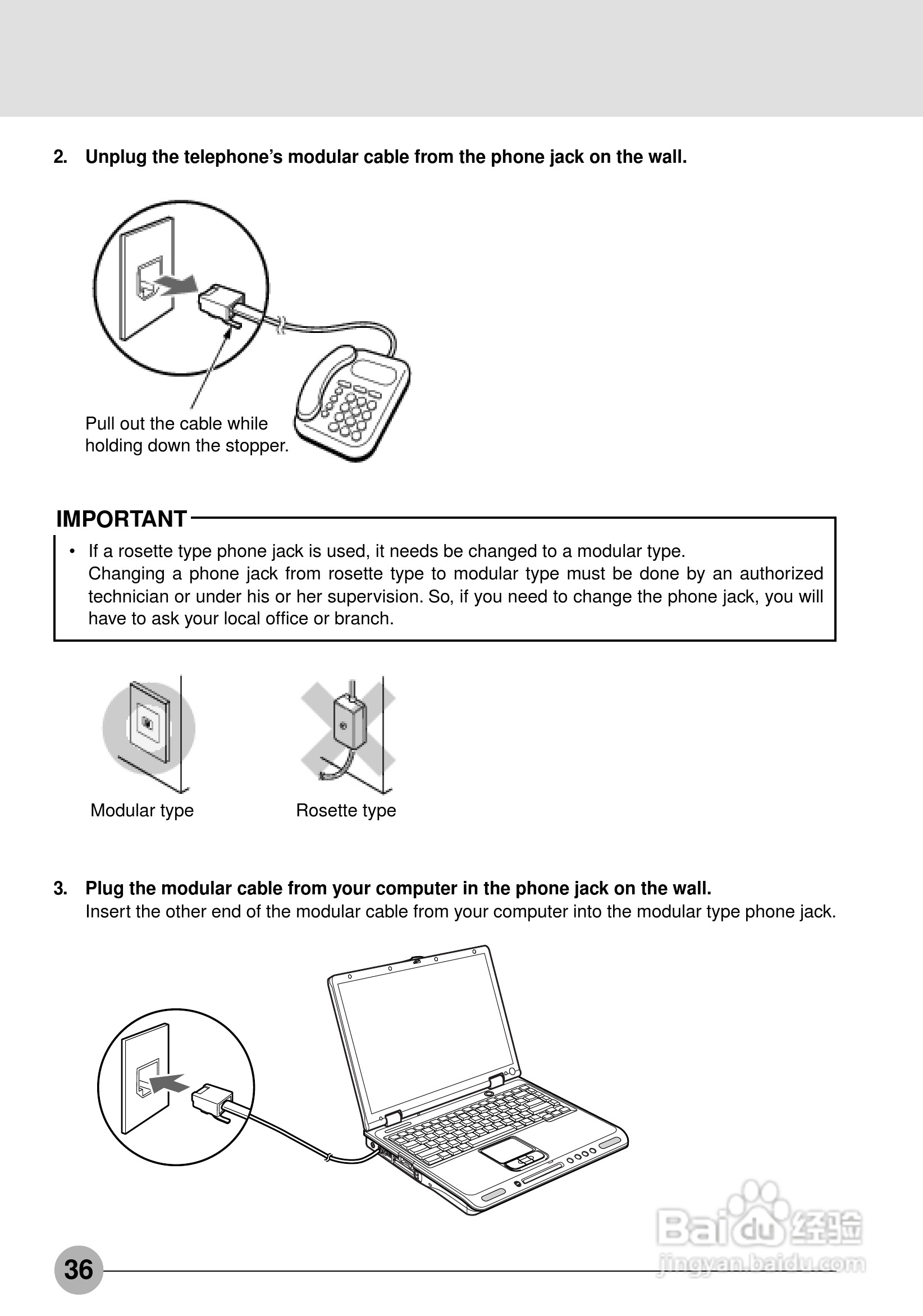 2. Unplug the telephone's modular cable from the phone jack on the wall.

Pull out the cable while holding down the stopper.

IMPORTANT

• If a rosette type phone jack is used, it needs be changed to a modular type. Changing a phone jack from rosette type to modular type must be done by an authorized technician or under his or her supervision. So, if you need to change the phone jack, you will have to ask your local office or branch.

Modular type

Rosette type

3. Plug the modular cable from your computer in the phone jack on the wall.
Insert the other end of the modular cable from your computer into the modular type phone jack.

Baidu 经验
jingyan.baidu.com

36