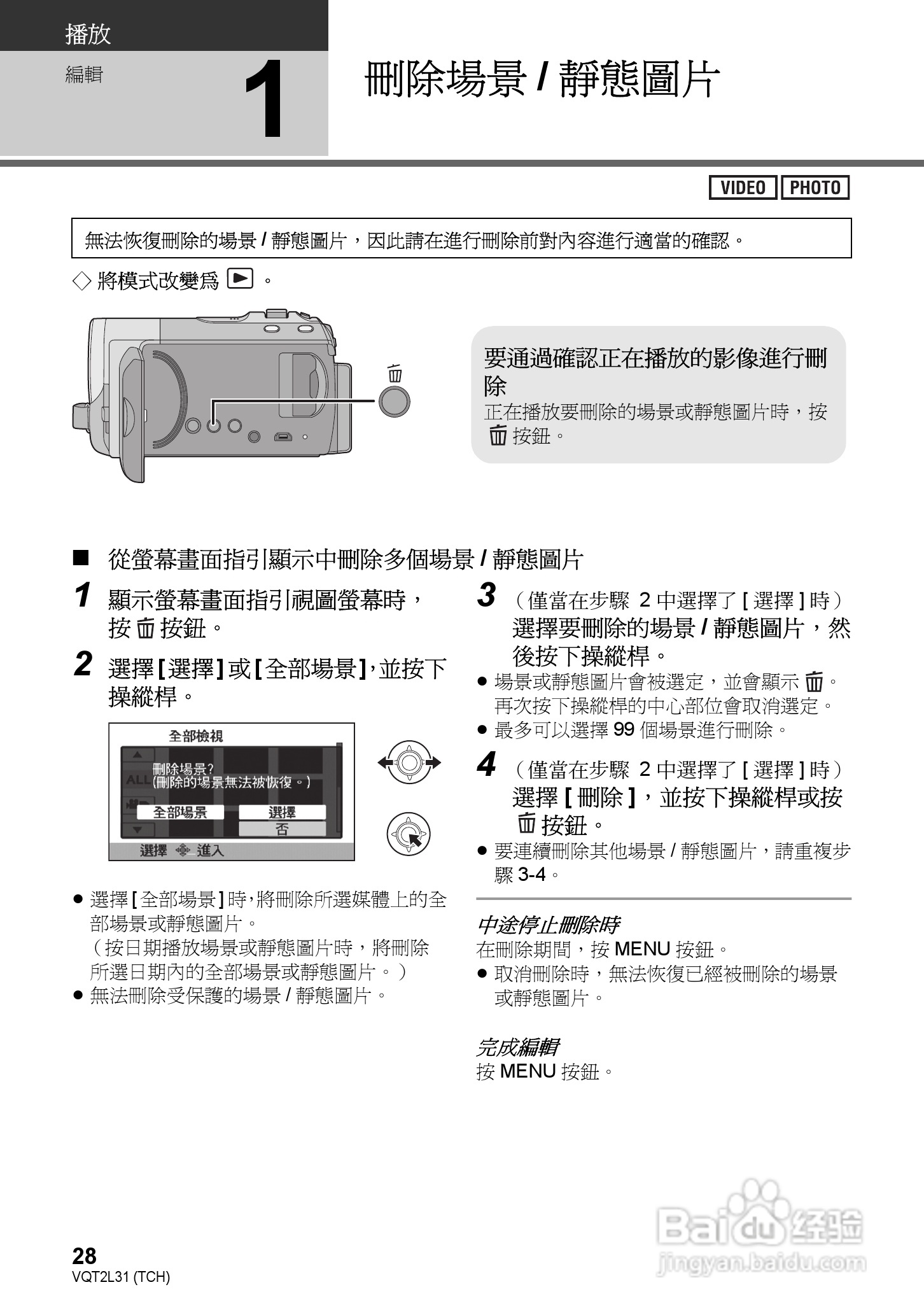 播放

編輯

1

刪除場景 / 靜態圖片

VIDEO PHOTO

無法恢復刪除的場景 / 靜態圖片，因此請在進行刪除前對內容進行適當的確認。

◇ 將模式改變爲 ▶ 。

要通過確認正在播放的影像進行刪除

正在播放要刪除的場景或靜態圖片時，按 🗑 按鈕。

■ 從螢幕畫面指引顯示中刪除多個場景 / 靜態圖片

1 顯示螢幕畫面指引視圖螢幕時，按 🗑 按鈕。

2 選擇 [ 選擇 ] 或 [ 全部場景 ]，並按下操縱桿。

全部檢視

ALL

刪除場景?
(刪除的場景無法被恢復。)

全部場景

選擇

否

選擇 進入

● 選擇 [ 全部場景 ] 時，將刪除所選媒體上的全部場景或靜態圖片。
（按日期播放場景或靜態圖片時，將刪除所選日期內的全部場景或靜態圖片。）

● 無法刪除受保護的場景 / 靜態圖片。

3 （僅當在步驟 2 中選擇了 [ 選擇 ] 時）
選擇要刪除的場景 / 靜態圖片，然後按下操縱桿。

● 場景或靜態圖片會被選定，並會顯示 🗑。再次按下操縱桿的中心部位會取消選定。

● 最多可以選擇 99 個場景進行刪除。

4 （僅當在步驟 2 中選擇了 [ 選擇 ] 時）
選擇 [ 刪除 ]，並按下操縱桿或按 🗑 按鈕。

● 要連續刪除其他場景 / 靜態圖片，請重複步驟 3-4。

中途停止刪除時

在刪除期間，按 MENU 按鈕。

● 取消刪除時，無法恢復已經被刪除的場景或靜態圖片。

完成編輯

按 MENU 按鈕。

28
VQT2L31 (TCH)

Baidu 经验
jingyan.baidu.com